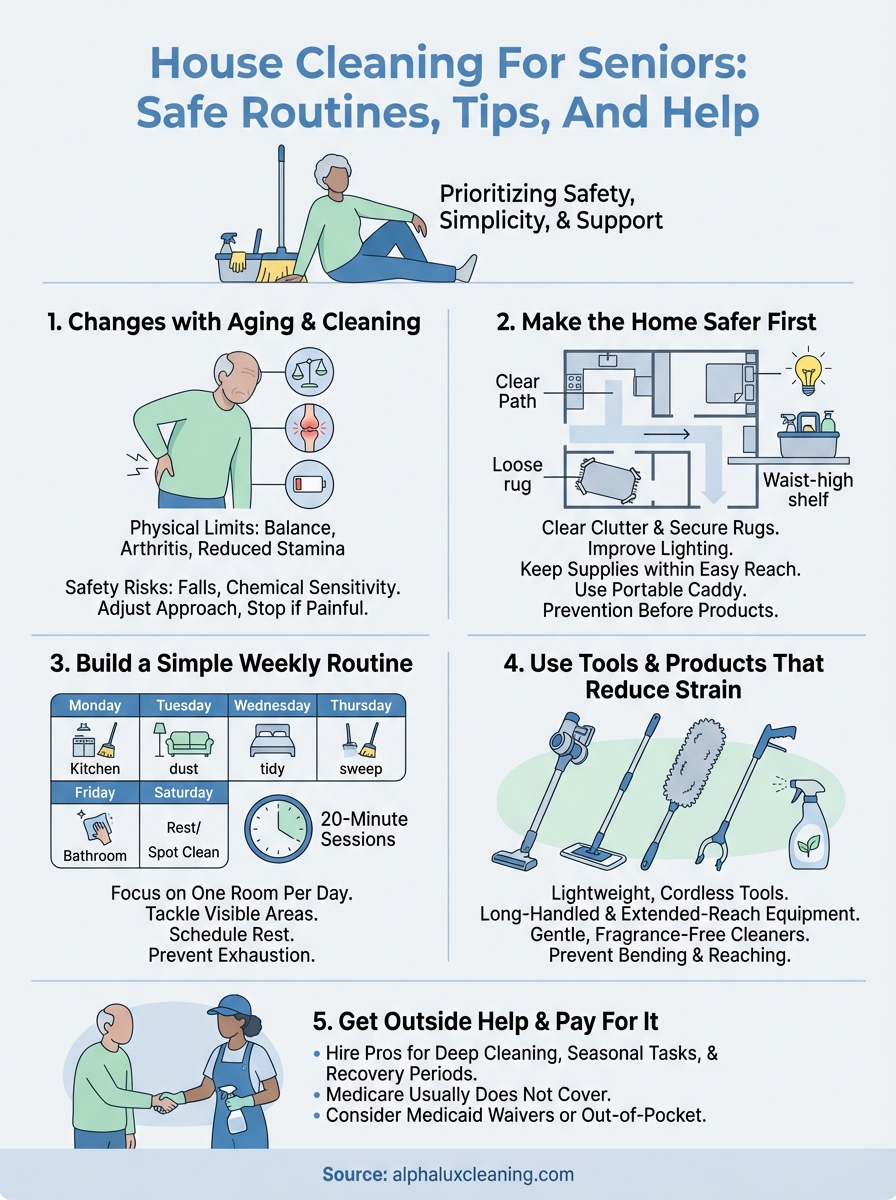 House Cleaning For Seniors: Safe Routines, Tips, And Help

Prioritizing Safety, Simplicity, & Support

1. Changes with Aging & Cleaning

Physical Limits: Balance, Arthritis, Reduced Stamina

Safety Risks: Falls, Chemical Sensitivity. Adjust Approach, Stop if Painful.

2. Make the Home Safer First

Clear Path

Loose rug

Waist-high shelf

Clear Clutter & Secure Rugs. Improve Lighting. Keep Supplies within Easy Reach. Use Portable Caddy. Prevention Before Products.

3. Build a Simple Weekly Routine

| Monday | Tuesday | Wednesday | Thursday |
|---|---|---|---|
| Kitchen | dust | tidy | sweep |

| Friday | Saturday |
|---|---|
| Bathroom | Rest/ Spot Clean |

20-Minute Sessions

Focus on One Room Per Day. Tackle Visible Areas. Schedule Rest. Prevent Exhaustion.

4. Use Tools & Products That Reduce Strain

Lightweight, Cordless Tools. Long-Handled & Extended-Reach Equipment. Gentle, Fragrance-Free Cleaners. Prevent Bending & Reaching.

5. Get Outside Help & Pay For It

• Hire Pros for Deep Cleaning, Seasonal Tasks, & Recovery Periods.
• Medicare Usually Does Not Cover.
• Consider Medicaid Waivers or Out-of-Pocket.

Source: alphaluxcleaning.com