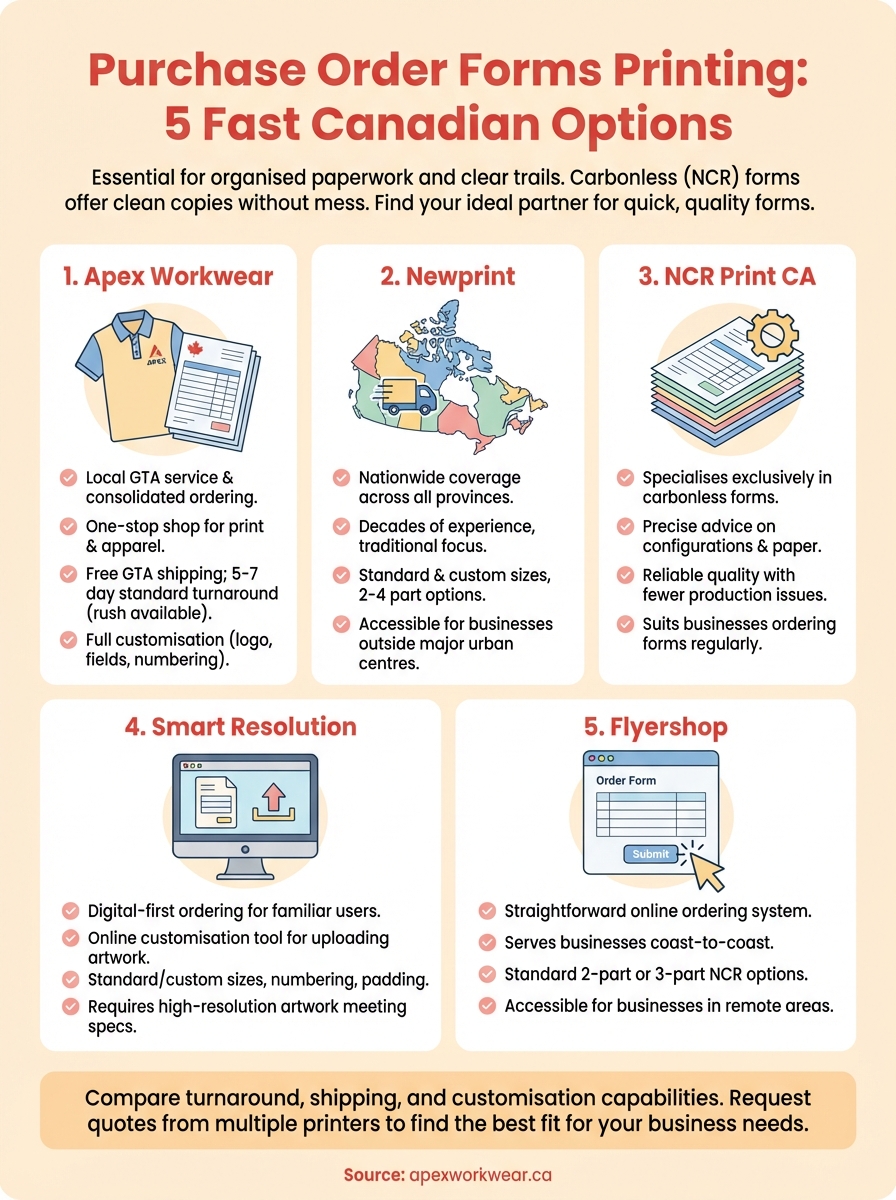 Purchase Order Forms Printing: 5 Fast Canadian Options

Essential for organised paperwork and clear trails. Carbonless (NCR) forms offer clean copies without mess. Find your ideal partner for quick, quality forms.

1. Apex Workwear

APEX

Local GTA service & consolidated ordering.

One-stop shop for print & apparel.

Free GTA shipping; 5-7 day standard turnaround (rush available).

Full customisation (logo, fields, numbering).

2. Newprint

Nationwide coverage across all provinces.

Decades of experience, traditional focus.

Standard & custom sizes, 2-4 part options.

Accessible for businesses outside major urban centres.

3. NCR Print CA

Specialises exclusively in carbonless forms.

Precise advice on configurations & paper.

Reliable quality with fewer production issues.

Suits businesses ordering forms regularly.

4. Smart Resolution

Digital-first ordering for familiar users.

Online customisation tool for uploading artwork.

Standard/custom sizes, numbering, padding.

Requires high-resolution artwork meeting specs.

5. Flyershop

Order Form

Submit

Straightforward online ordering system.

Serves businesses coast-to-coast.

Standard 2-part or 3-part NCR options.

Accessible for businesses in remote areas.

Compare turnaround, shipping, and customisation capabilities. Request quotes from multiple printers to find the best fit for your business needs.

Source: apexworkwear.ca