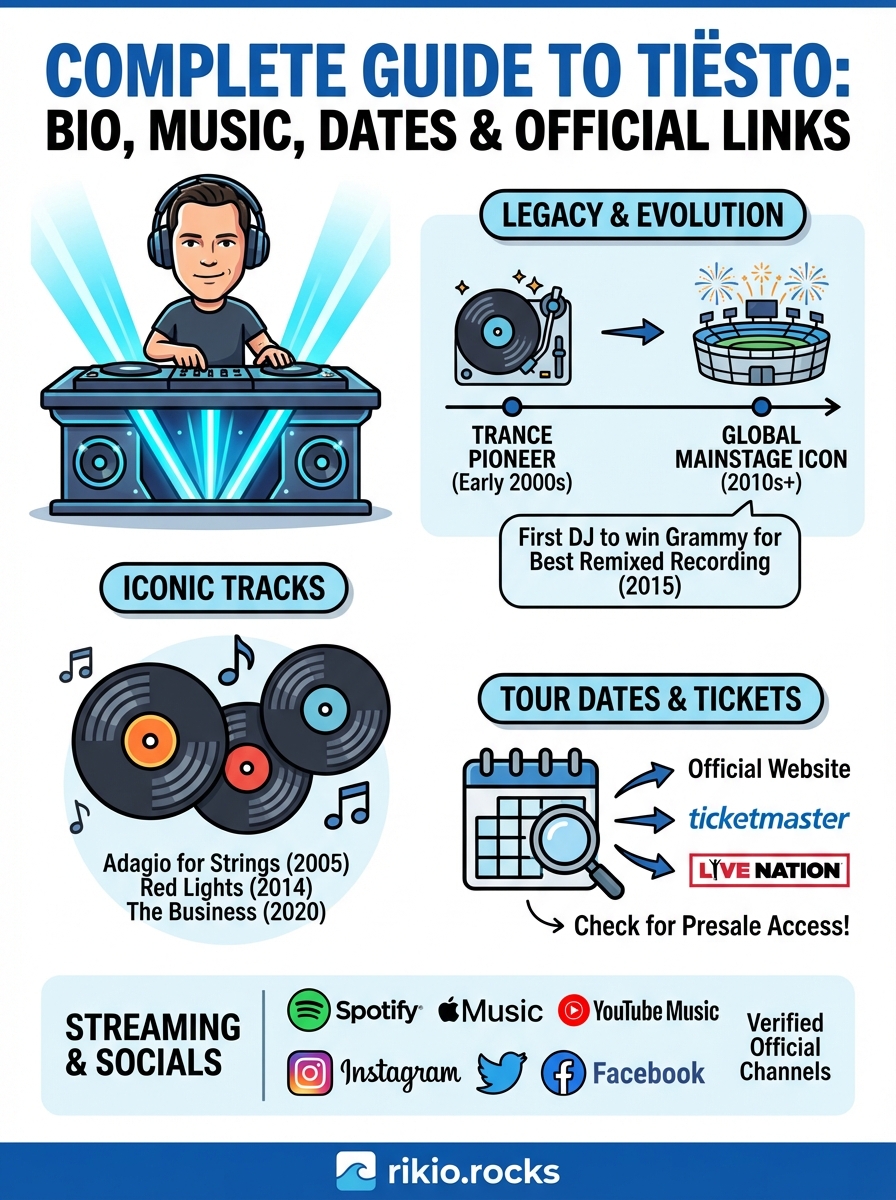 COMPLETE GUIDE TO TIËSTO: BIO, MUSIC, DATES & OFFICIAL LINKS

LEGACY & EVOLUTION

TRANCE PIONEER (Early 2000s)

GLOBAL MAINSTAGE ICON (2010s+)

First DJ to win Grammy for Best Remixed Recording (2015)

ICONIC TRACKS

Adagio for Strings (2005)
Red Lights (2014)
The Business (2020)

TOUR DATES & TICKETS

Official Website

ticketmaster

LIVE NATION

Check for Presale Access!

STREAMING & SOCIALS

Spotify

Music

YouTube Music

Instagram

Facebook

Verified Official Channels

rikio.rocks