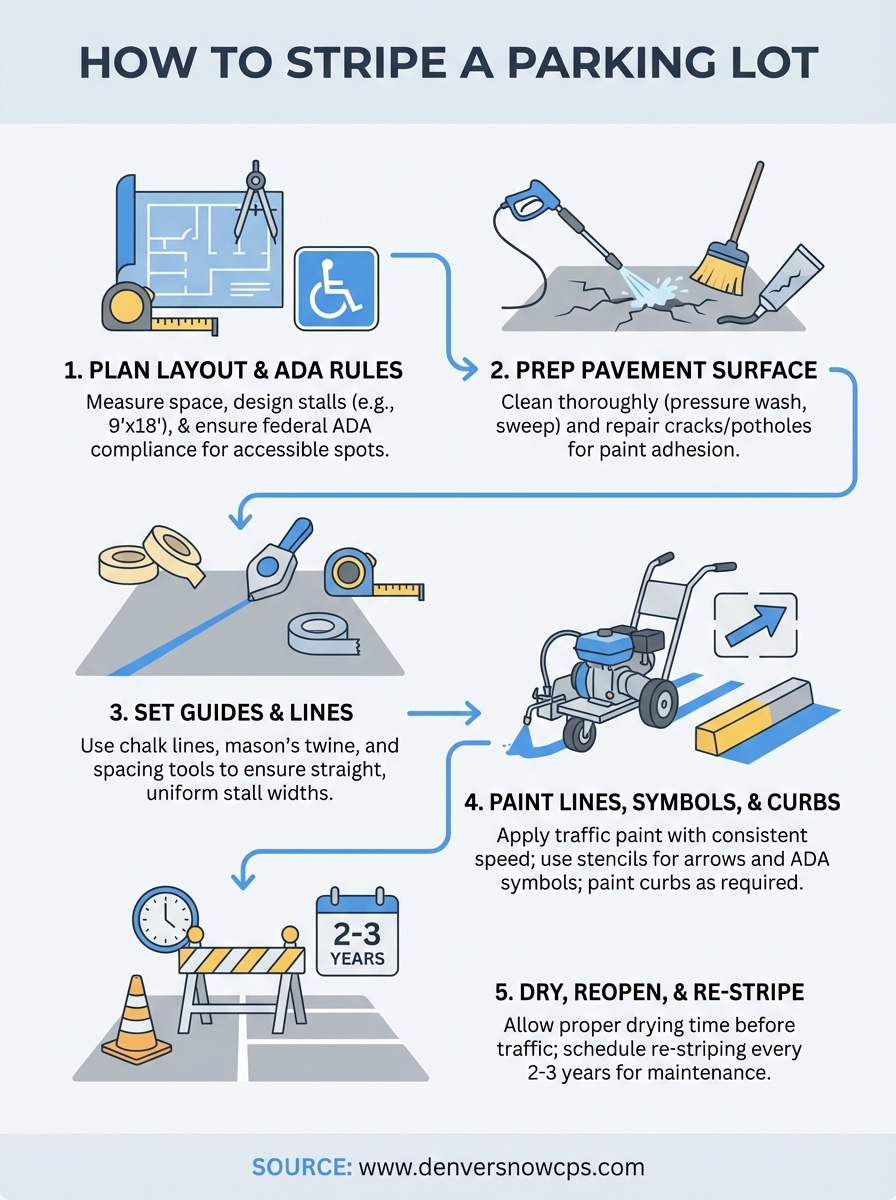 HOW TO STRIPE A PARKING LOT

1. PLAN LAYOUT & ADA RULES
Measure space, design stalls (e.g., 9'x18'), & ensure federal ADA compliance for accessible spots.

2. PREP PAVEMENT SURFACE
Clean thoroughly (pressure wash, sweep) and repair cracks/potholes for paint adhesion.

3. SET GUIDES & LINES
Use chalk lines, mason's twine, and spacing tools to ensure straight, uniform stall widths.

4. PAINT LINES, SYMBOLS, & CURBS
Apply traffic paint with consistent speed; use stencils for arrows and ADA symbols; paint curbs as required.

2-3 YEARS

5. DRY, REOPEN, & RE-STRIPE
Allow proper drying time before traffic; schedule re-striping every 2-3 years for maintenance.

SOURCE: www.denversnowcps.com