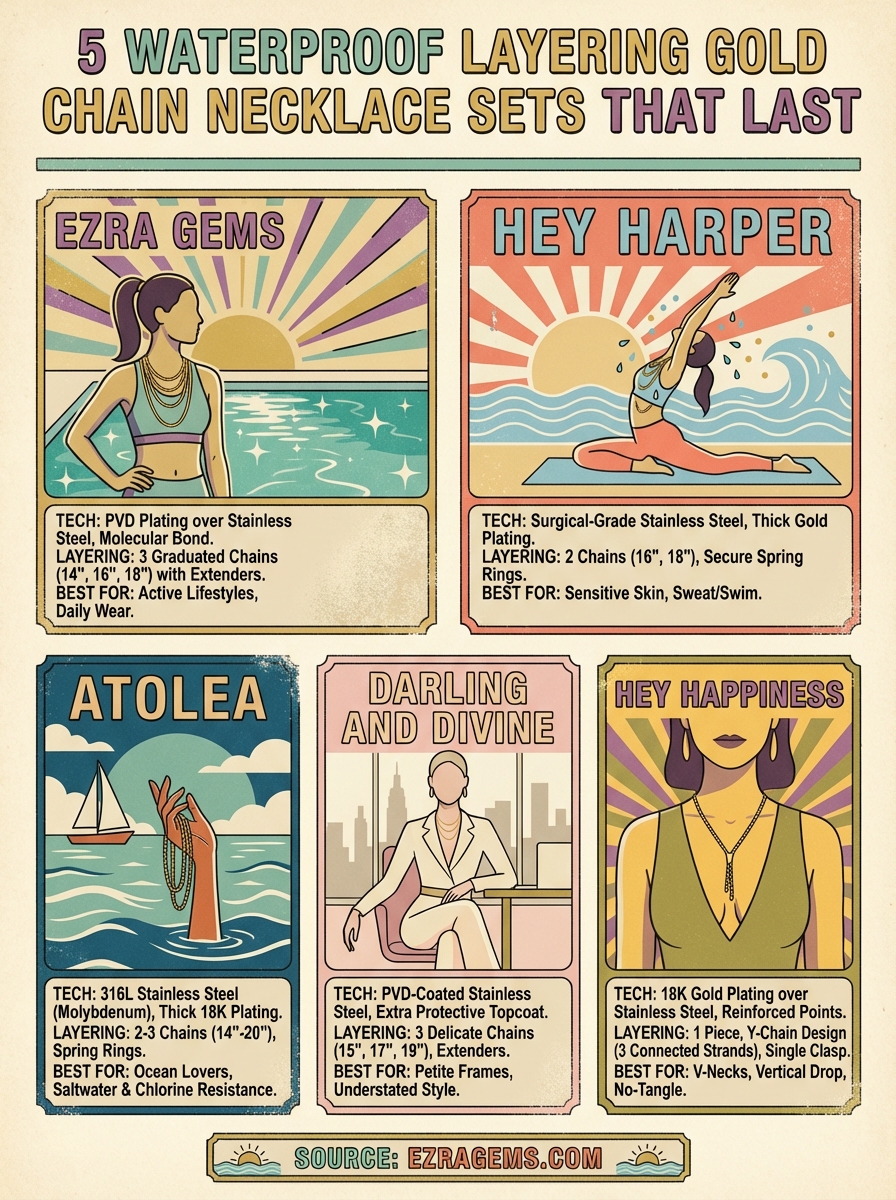 5 WATERPROOF LAYERING GOLD CHAIN NECKLACE SETS THAT LAST

EZRA GEMS

TECH: PVD Plating over Stainless Steel, Molecular Bond.
LAYERING: 3 Graduated Chains (14", 16", 18") with Extenders.
BEST FOR: Active Lifestyles, Daily Wear.

HEY HARPER

TECH: Surgical-Grade Stainless Steel, Thick Gold Plating.
LAYERING: 2 Chains (16", 18"), Secure Spring Rings.
BEST FOR: Sensitive Skin, Sweat/Swim.

ATOLEA

TECH: 316L Stainless Steel (Molybdenum), Thick 18K Plating.
LAYERING: 2-3 Chains (14"-20"), Spring Rings.
BEST FOR: Ocean Lovers, Saltwater & Chlorine Resistance.

DARLING AND DIVINE

TECH: PVD-Coated Stainless Steel, Extra Protective Topcoat.
LAYERING: 3 Delicate Chains (15", 17", 19"), Extenders.
BEST FOR: Petite Frames, Understated Style.

HEY HAPPINESS

TECH: 18K Gold Plating over Stainless Steel, Reinforced Points.
LAYERING: 1 Piece, Y-Chain Design (3 Connected Strands), Single Clasp.
BEST FOR: V-Necks, Vertical Drop, No-Tangle.

SOURCE: EZRAGEMS.COM