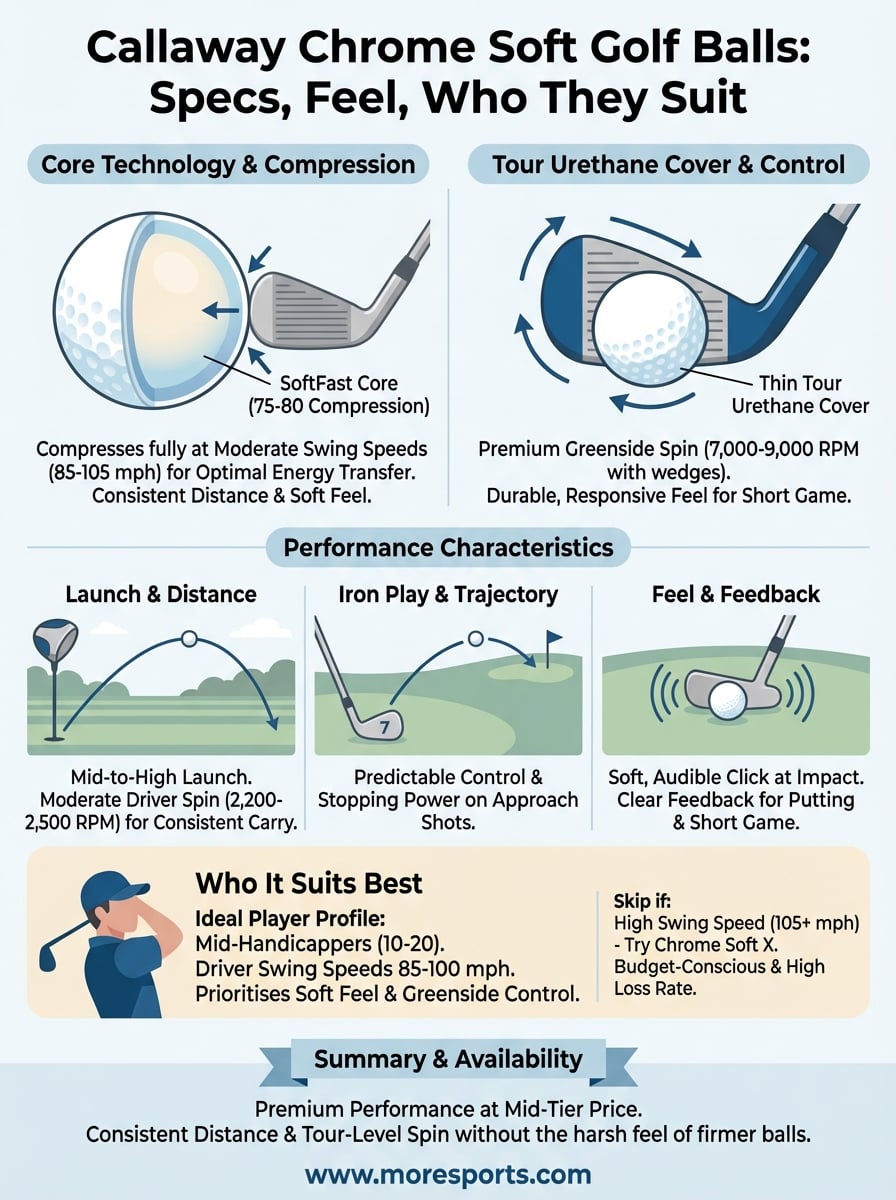 Callaway Chrome Soft Golf Balls: Specs, Feel, Who They Suit

Core Technology & Compression

SoftFast Core (75-80 Compression)

Compresses fully at Moderate Swing Speeds (85-105 mph) for Optimal Energy Transfer. Consistent Distance & Soft Feel.

Tour Urethane Cover & Control

Thin Tour Urethane Cover

Premium Greenside Spin (7,000-9,000 RPM with wedges). Durable, Responsive Feel for Short Game.

Performance Characteristics

Launch & Distance

Mid-to-High Launch. Moderate Driver Spin (2,200-2,500 RPM) for Consistent Carry.

Iron Play & Trajectory

7

Predictable Control & Stopping Power on Approach Shots.

Feel & Feedback

Soft, Audible Click at Impact. Clear Feedback for Putting & Short Game.

Who It Suits Best

Ideal Player Profile:
Mid-Handicappers (10-20).
Driver Swing Speeds 85-100 mph.
Prioritises Soft Feel & Greenside Control.

Skip if:
High Swing Speed (105+ mph) - Try Chrome Soft X.
Budget-Conscious & High Loss Rate.

Summary & Availability

Premium Performance at Mid-Tier Price.
Consistent Distance & Tour-Level Spin without the harsh feel of firmer balls.

www.moresports.com