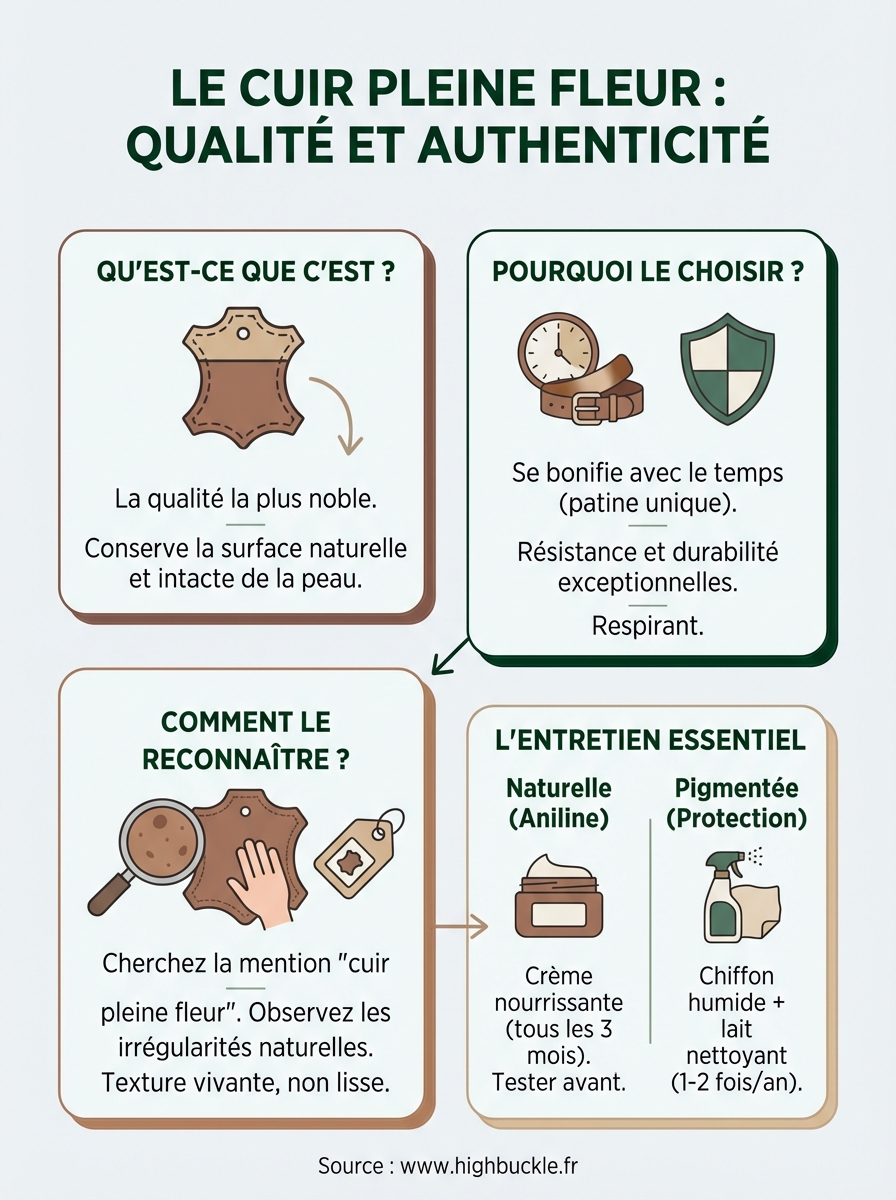 LE CUIR PLEINE FLEUR : QUALITÉ ET AUTHENTICITÉ

QU'EST-CE QUE C'EST ?

La qualité la plus noble.

Conserve la surface naturelle et intacte de la peau.

POURQUOI LE CHOISIR ?

Se bonifie avec le temps (patine unique).

Résistance et durabilité exceptionnelles.

Respirant.

COMMENT LE RECONNAÎTRE ?

Cherchez la mention "cuir pleine fleur". Observez les irrégularités naturelles. Texture vivante, non lisse.

L'ENTRETIEN ESSENTIEL

Naturelle (Aniline)

Crème nourrissante (tous les 3 mois). Tester avant.

Pigmentée (Protection)

Chiffon humide + lait nettoyant (1-2 fois/an).

Source : www.highbuckle.fr