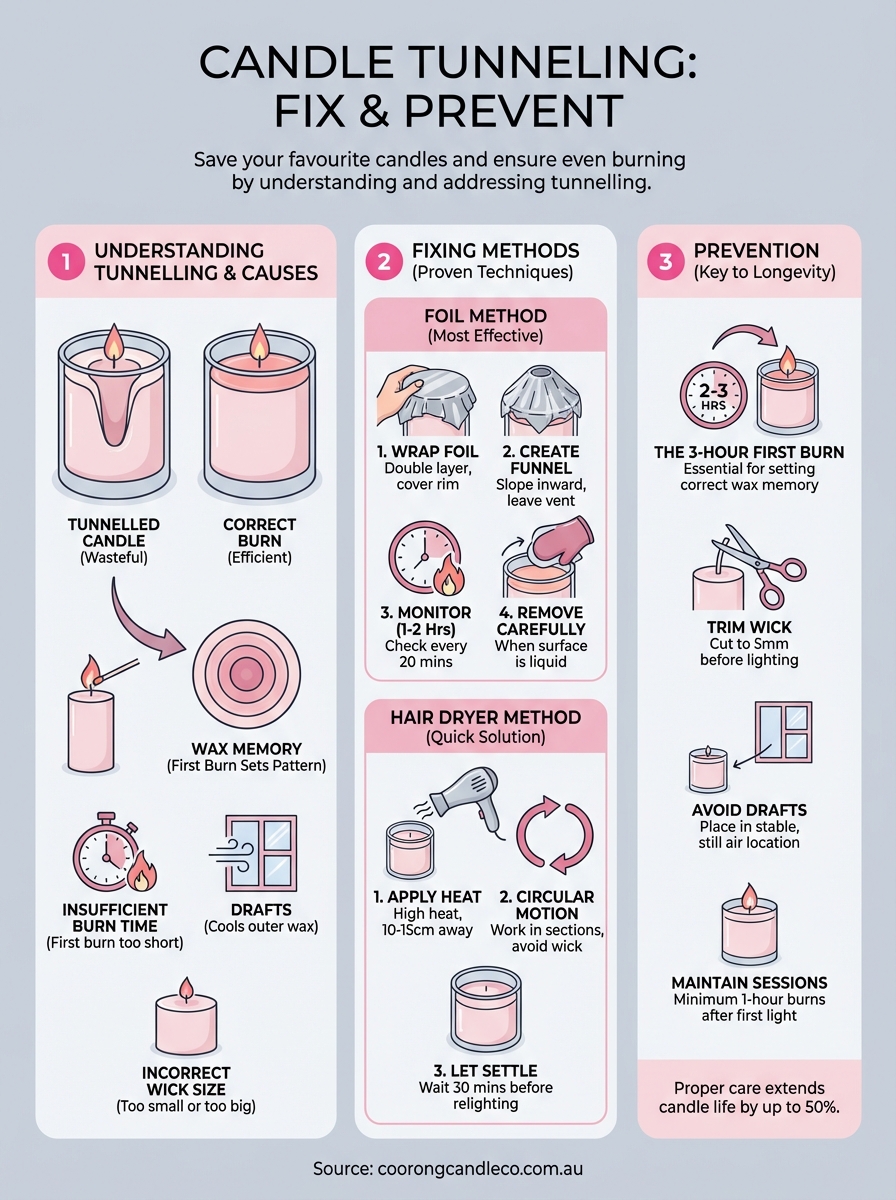 CANDLE TUNNELING: FIX & PREVENT

Save your favourite candles and ensure even burning by understanding and addressing tunnelling.

1 UNDERSTANDING TUNNELLING & CAUSES

TUNNELLED CANDLE (Wasteful)

CORRECT BURN (Efficient)

WAX MEMORY (First Burn Sets Pattern)

INSUFFICIENT BURN TIME (First burn too short)

DRAFTS (Cools outer wax)

INCORRECT WICK SIZE (Too small or too big)

2 FIXING METHODS (Proven Techniques)

FOIL METHOD (Most Effective)

1. WRAP FOIL Double layer, cover rim

2. CREATE FUNNEL Slope inward, leave vent

3. MONITOR (1-2 Hrs) Check every 20 mins

4. REMOVE CAREFULLY When surface is liquid

HAIR DRYER METHOD (Quick Solution)

1. APPLY HEAT High heat, 10-15cm away

2. CIRCULAR MOTION Work in sections, avoid wick

3. LET SETTLE Wait 30 mins before relighting

3 PREVENTION (Key to Longevity)

2-3 HRS

THE 3-HOUR FIRST BURN Essential for setting correct wax memory

TRIM WICK Cut to 5mm before lighting

AVOID DRAFTS Place in stable, still air location

MAINTAIN SESSIONS Minimum 1-hour burns after first light

Proper care extends candle life by up to 50%.

Source: coorongcandleco.com.au