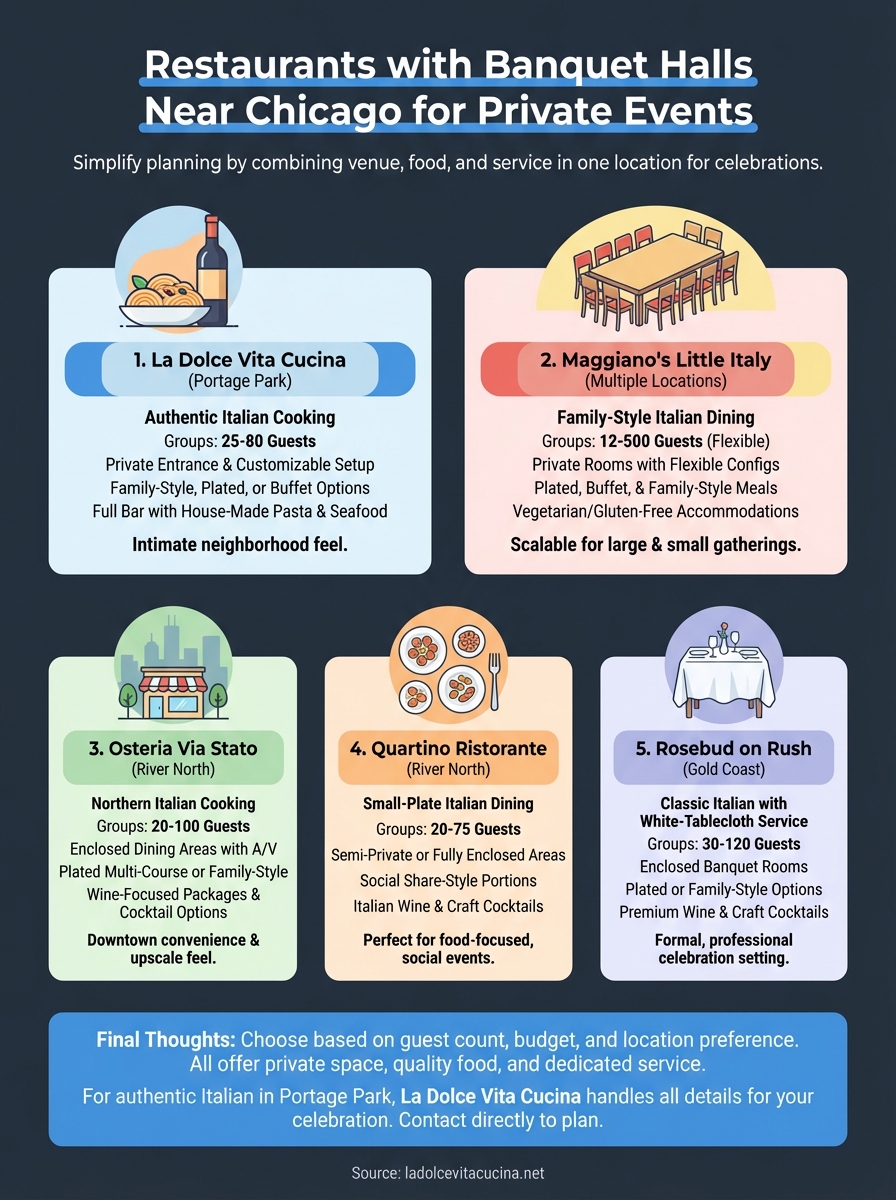 Restaurants with Banquet Halls Near Chicago for Private Events

Simplify planning by combining venue, food, and service in one location for celebrations.

1. La Dolce Vita Cucina
(Portage Park)

Authentic Italian Cooking
Groups: 25-80 Guests
Private Entrance & Customizable Setup
Family-Style, Plated, or Buffet Options
Full Bar with House-Made Pasta & Seafood

Intimate neighborhood feel.

2. Maggiano's Little Italy
(Multiple Locations)

Family-Style Italian Dining
Groups: 12-500 Guests (Flexible)
Private Rooms with Flexible Configs
Plated, Buffet, & Family-Style Meals
Vegetarian/Gluten-Free Accommodations

Scalable for large & small gatherings.

3. Osteria Via Stato
(River North)

Northern Italian Cooking
Groups: 20-100 Guests
Enclosed Dining Areas with A/V
Plated Multi-Course or Family-Style
Wine-Focused Packages & Cocktail Options

Downtown convenience & upscale feel.

4. Quartino Ristorante
(River North)

Small-Plate Italian Dining
Groups: 20-75 Guests
Semi-Private or Fully Enclosed Areas
Social Share-Style Portions
Italian Wine & Craft Cocktails

Perfect for food-focused, social events.

5. Rosebud on Rush
(Gold Coast)

Classic Italian with White-Tablecloth Service
Groups: 30-120 Guests
Enclosed Banquet Rooms
Plated or Family-Style Options
Premium Wine & Craft Cocktails

Formal, professional celebration setting.

Final Thoughts: Choose based on guest count, budget, and location preference. All offer private space, quality food, and dedicated service.

For authentic Italian in Portage Park, La Dolce Vita Cucina handles all details for your celebration. Contact directly to plan.

Source: ladolcevitacucina.net