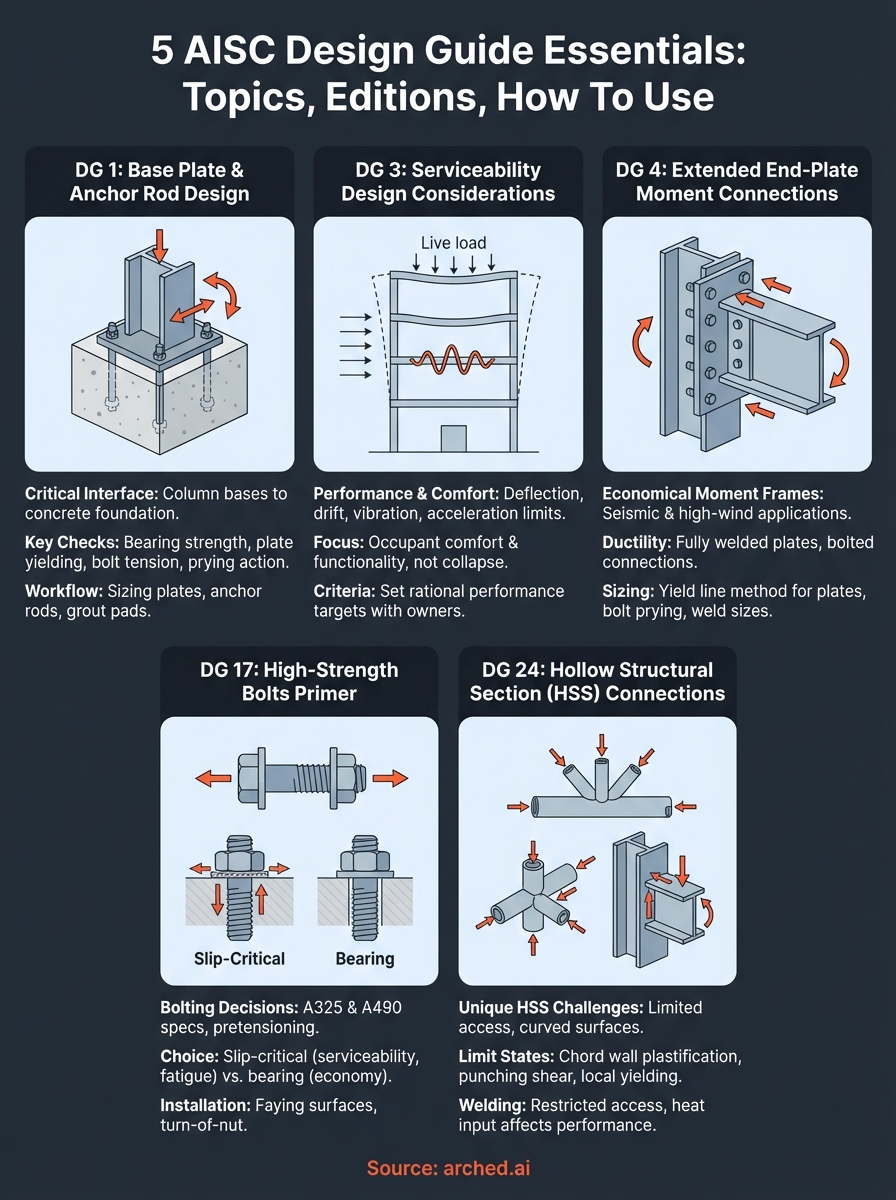 5 AISC Design Guide Essentials: Topics, Editions, How To Use

DG 1: Base Plate & Anchor Rod Design

Critical Interface: Column bases to concrete foundation.

Key Checks: Bearing strength, plate yielding, bolt tension, prying action.

Workflow: Sizing plates, anchor rods, grout pads.

DG 3: Serviceability Design Considerations

Live load

Performance & Comfort: Deflection, drift, vibration, acceleration limits.

Focus: Occupant comfort & functionality, not collapse.

Criteria: Set rational performance targets with owners.

DG 4: Extended End-Plate Moment Connections

Economical Moment Frames: Seismic & high-wind applications.

Ductility: Fully welded plates, bolted connections.

Sizing: Yield line method for plates, bolt prying, weld sizes.

DG 17: High-Strength Bolts Primer

Slip-Critical

Bearing

Bolting Decisions: A325 & A490 specs, pretensioning.

Choice: Slip-critical (serviceability, fatigue) vs. bearing (economy).

Installation: Faying surfaces, turn-of-nut.

DG 24: Hollow Structural Section (HSS) Connections

Unique HSS Challenges: Limited access, curved surfaces.

Limit States: Chord wall plastification, punching shear, local yielding.

Welding: Restricted access, heat input affects performance.

Source: arched.ai