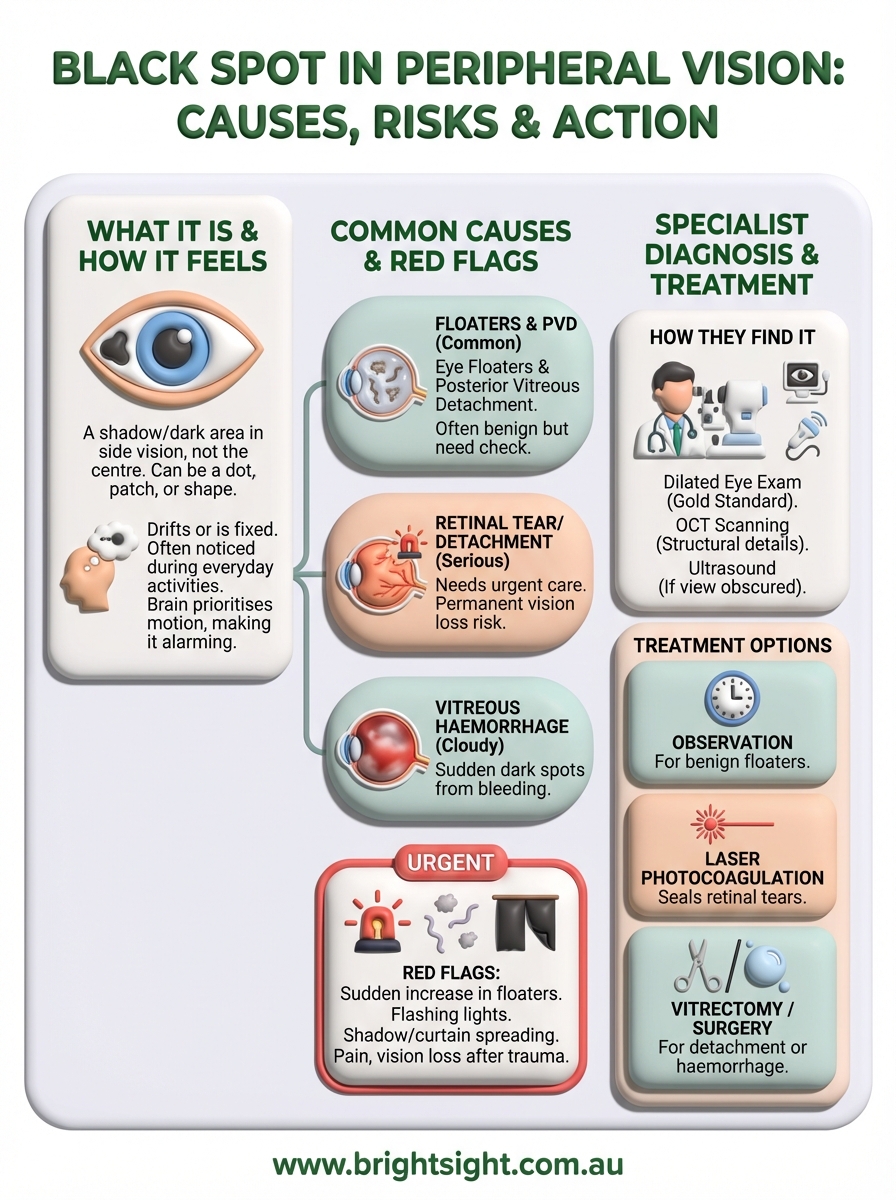 BLACK SPOT IN PERIPHERAL VISION: CAUSES, RISKS & ACTION

WHAT IT IS & HOW IT FEELS

A shadow/dark area in side vision, not the centre. Can be a dot, patch, or shape.

Drifts or is fixed. Often noticed during everyday activities. Brain prioritises motion, making it alarming.

COMMON CAUSES & RED FLAGS

FLOATERS & PVD (Common)
Eye Floaters & Posterior Vitreous Detachment.
Often benign but need check.

RETINAL TEAR/ DETACHMENT (Serious)
Needs urgent care. Permanent vision loss risk.

VITREOUS HAEMORRHAGE (Cloudy)
Sudden dark spots from bleeding.

URGENT

RED FLAGS:
Sudden increase in floaters.
Flashing lights.
Shadow/curtain spreading.
Pain, vision loss after trauma.

SPECIALIST DIAGNOSIS & TREATMENT

HOW THEY FIND IT

Dilated Eye Exam (Gold Standard).
OCT Scanning (Structural details).
Ultrasound (If view obscured).

TREATMENT OPTIONS

OBSERVATION
For benign floaters.

LASER PHOTOCOAGULATION
Seals retinal tears.

VITRECTOMY / SURGERY
For detachment or haemorrhage.

www.brightsight.com.au