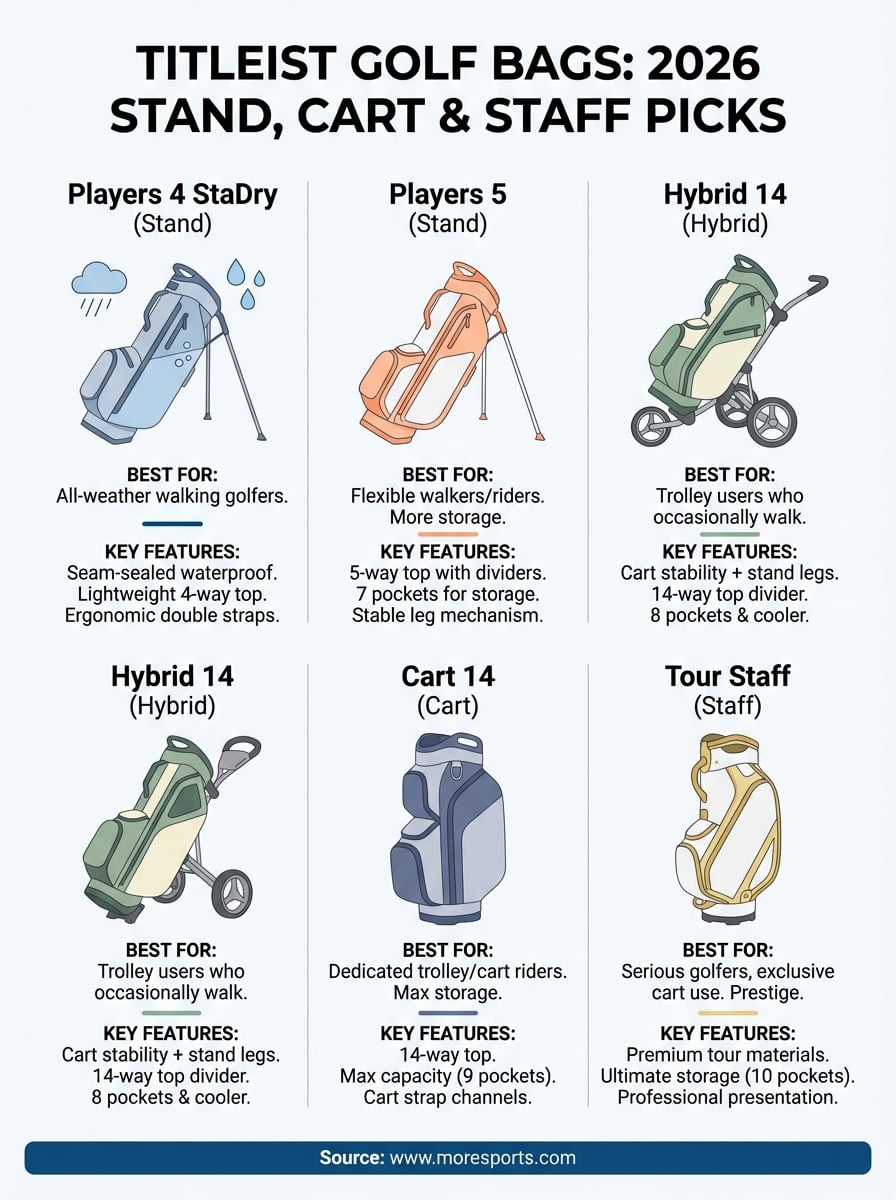 TITLEIST GOLF BAGS: 2026 STAND, CART & STAFF PICKS

Players 4 StaDry
(Stand)

BEST FOR:
All-weather walking golfers.

KEY FEATURES:
Seam-sealed waterproof.
Lightweight 4-way top.
Ergonomic double straps.

Players 5
(Stand)

BEST FOR:
Flexible walkers/riders.
More storage.

KEY FEATURES:
5-way top with dividers.
7 pockets for storage.
Stable leg mechanism.

Hybrid 14
(Hybrid)

BEST FOR:
Trolley users who occasionally walk.

KEY FEATURES:
Cart stability + stand legs.
14-way top divider.
8 pockets & cooler.

Hybrid 14
(Hybrid)

BEST FOR:
Trolley users who occasionally walk.

KEY FEATURES:
Cart stability + stand legs.
14-way top divider.
8 pockets & cooler.

Cart 14
(Cart)

BEST FOR:
Dedicated trolley/cart riders.
Max storage.

KEY FEATURES:
14-way top.
Max capacity (9 pockets).
Cart strap channels.

Tour Staff
(Staff)

BEST FOR:
Serious golfers, exclusive cart use. Prestige.

KEY FEATURES:
Premium tour materials.
Ultimate storage (10 pockets).
Professional presentation.

Source: www.moresports.com