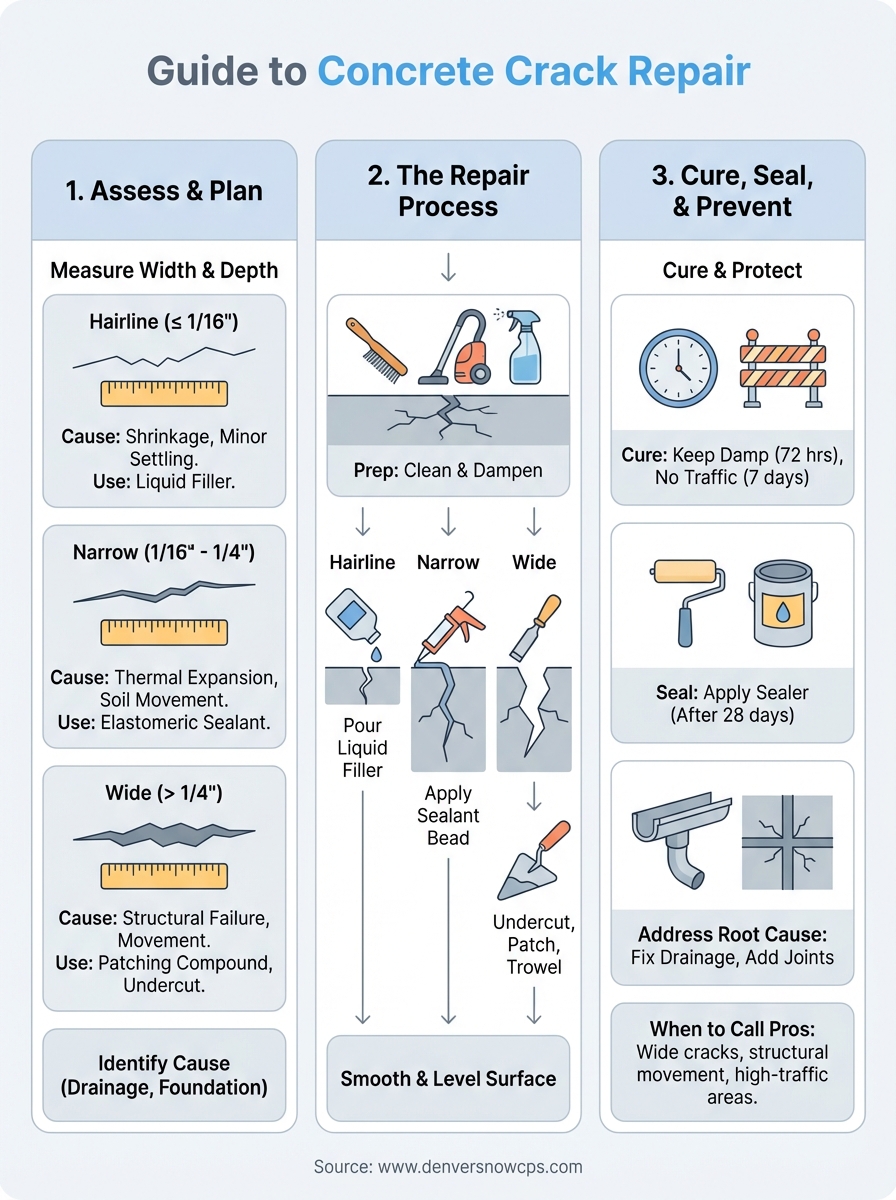 Guide to Concrete Crack Repair

1. Assess & Plan

Measure Width & Depth

Hairline (≤ 1/16")

Cause: Shrinkage, Minor Settling.
Use: Liquid Filler.

Narrow (1/16" - 1/4")

Cause: Thermal Expansion, Soil Movement.
Use: Elastomeric Sealant.

Wide (> 1/4")

Cause: Structural Failure, Movement.
Use: Patching Compound, Undercut.

Identify Cause (Drainage, Foundation)

2. The Repair Process

Prep: Clean & Dampen

Hairline

Pour Liquid Filler

Narrow

Apply Sealant Bead

Wide

Undercut, Patch, Trowel

Smooth & Level Surface

3. Cure, Seal, & Prevent

Cure & Protect

Cure: Keep Damp (72 hrs), No Traffic (7 days)

Seal: Apply Sealer (After 28 days)

Address Root Cause: Fix Drainage, Add Joints

When to Call Pros: Wide cracks, structural movement, high-traffic areas.

Source: www.denversnowcps.com