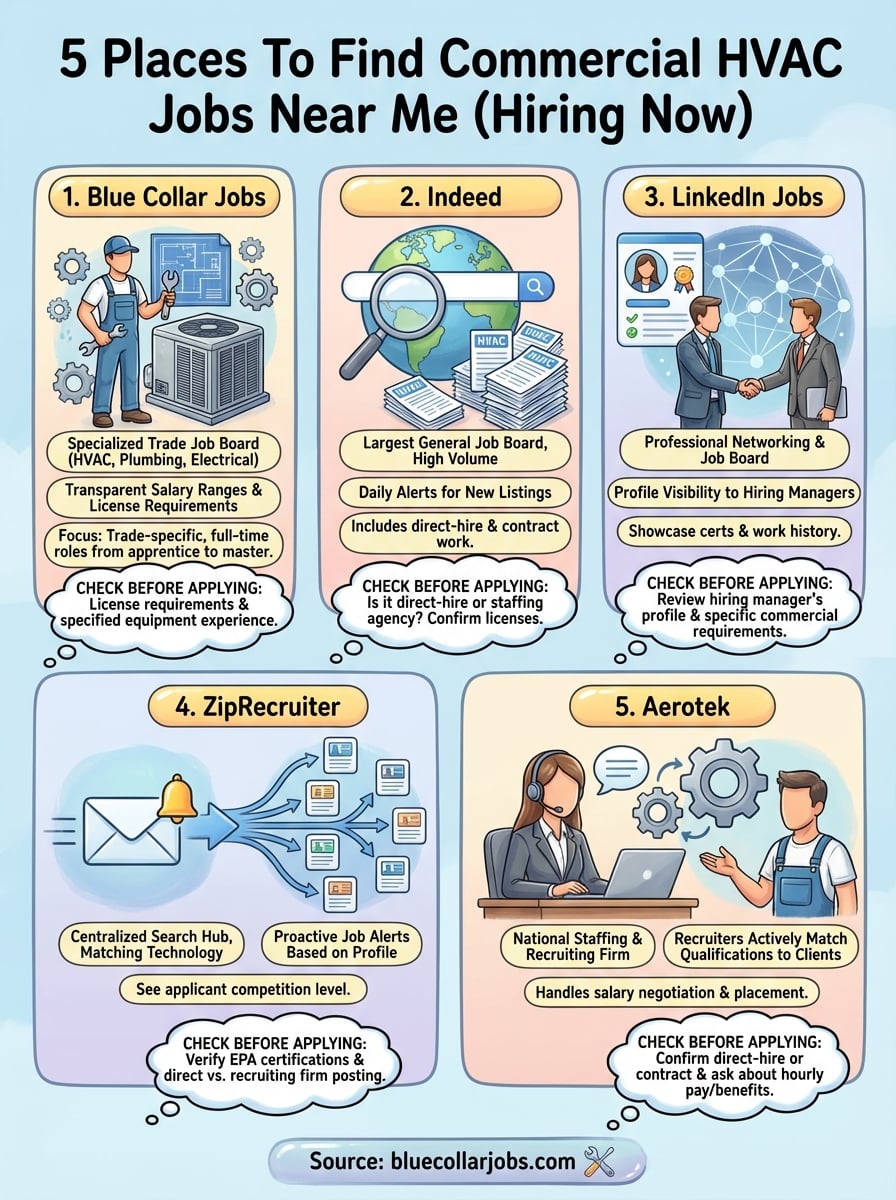 5 Places To Find Commercial HVAC Jobs Near Me (Hiring Now)

1. Blue Collar Jobs

Specialized Trade Job Board (HVAC, Plumbing, Electrical)

Transparent Salary Ranges & License Requirements

Focus: Trade-specific, full-time roles from apprentice to master.

CHECK BEFORE APPLYING: License requirements & specified equipment experience.

2. Indeed

HVAC

Largest General Job Board, High Volume

Daily Alerts for New Listings

Includes direct-hire & contract work.

CHECK BEFORE APPLYING: Is it direct-hire or staffing agency? Confirm licenses.

3. LinkedIn Jobs

Professional Networking & Job Board

Profile Visibility to Hiring Managers

Showcase certs & work history.

CHECK BEFORE APPLYING: Review hiring manager's profile & specific commercial requirements.

4. ZipRecruiter

Centralized Search Hub, Matching Technology

Proactive Job Alerts Based on Profile

See applicant competition level.

CHECK BEFORE APPLYING: Verify EPA certifications & direct vs. recruiting firm posting.

5. Aerotek

National Staffing & Recruiting Firm

Recruiters Actively Match Qualifications to Clients

Handles salary negotiation & placement.

CHECK BEFORE APPLYING: Confirm direct-hire or contract & ask about hourly pay/benefits.

Source: bluecollarjobs.com