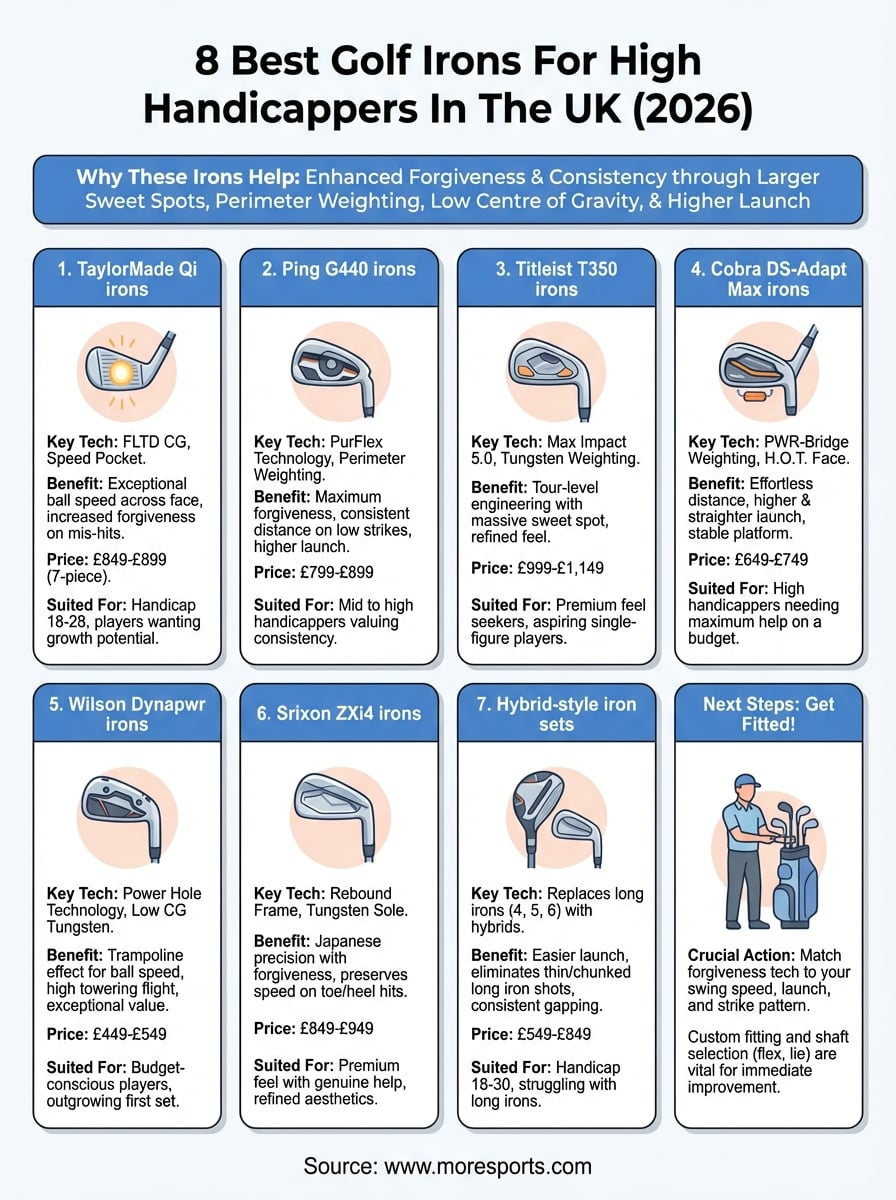 8 Best Golf Irons For High Handicappers In The UK (2026)

Why These Irons Help: Enhanced Forgiveness & Consistency through Larger Sweet Spots, Perimeter Weighting, Low Centre of Gravity, & Higher Launch

1. TaylorMade Qi irons

Key Tech: FLTD CG, Speed Pocket.

Benefit: Exceptional ball speed across face, increased forgiveness on mis-hits.

Price: £849-£899 (7-piece).

Suited For: Handicap 18-28, players wanting growth potential.

2. Ping G440 irons

Key Tech: PurFlex Technology, Perimeter Weighting.

Benefit: Maximum forgiveness, consistent distance on low strikes, higher launch.

Price: £799-£899

Suited For: Mid to high handicappers valuing consistency.

3. Titleist T350 irons

Key Tech: Max Impact 5.0, Tungsten Weighting.

Benefit: Tour-level engineering with massive sweet spot, refined feel.

Price: £999-£1,149

Suited For: Premium feel seekers, aspiring single-figure players.

4. Cobra DS-Adapt Max irons

Key Tech: PWR-Bridge Weighting, H.O.T. Face.

Benefit: Effortless distance, higher & straighter launch, stable platform.

Price: £649-£749

Suited For: High handicappers needing maximum help on a budget.

5. Wilson Dynapwr irons

Key Tech: Power Hole Technology, Low CG Tungsten.

Benefit: Trampoline effect for ball speed, high towering flight, exceptional value.

Price: £449-£549

Suited For: Budget-conscious players, outgrowing first set.

6. Srixon ZXi4 irons

Key Tech: Rebound Frame, Tungsten Sole.

Benefit: Japanese precision with forgiveness, preserves speed on toe/heel hits.

Price: £849-£949

Suited For: Premium feel with genuine help, refined aesthetics.

7. Hybrid-style iron sets

Key Tech: Replaces long irons (4, 5, 6) with hybrids.

Benefit: Easier launch, eliminates thin/chunked long iron shots, consistent gapping.

Price: £549-£849

Suited For: Handicap 18-30, struggling with long irons.

Next Steps: Get Fitted!

Crucial Action: Match forgiveness tech to your swing speed, launch, and strike pattern.

Custom fitting and shaft selection (flex, lie) are vital for immediate improvement.

Source: www.moresports.com