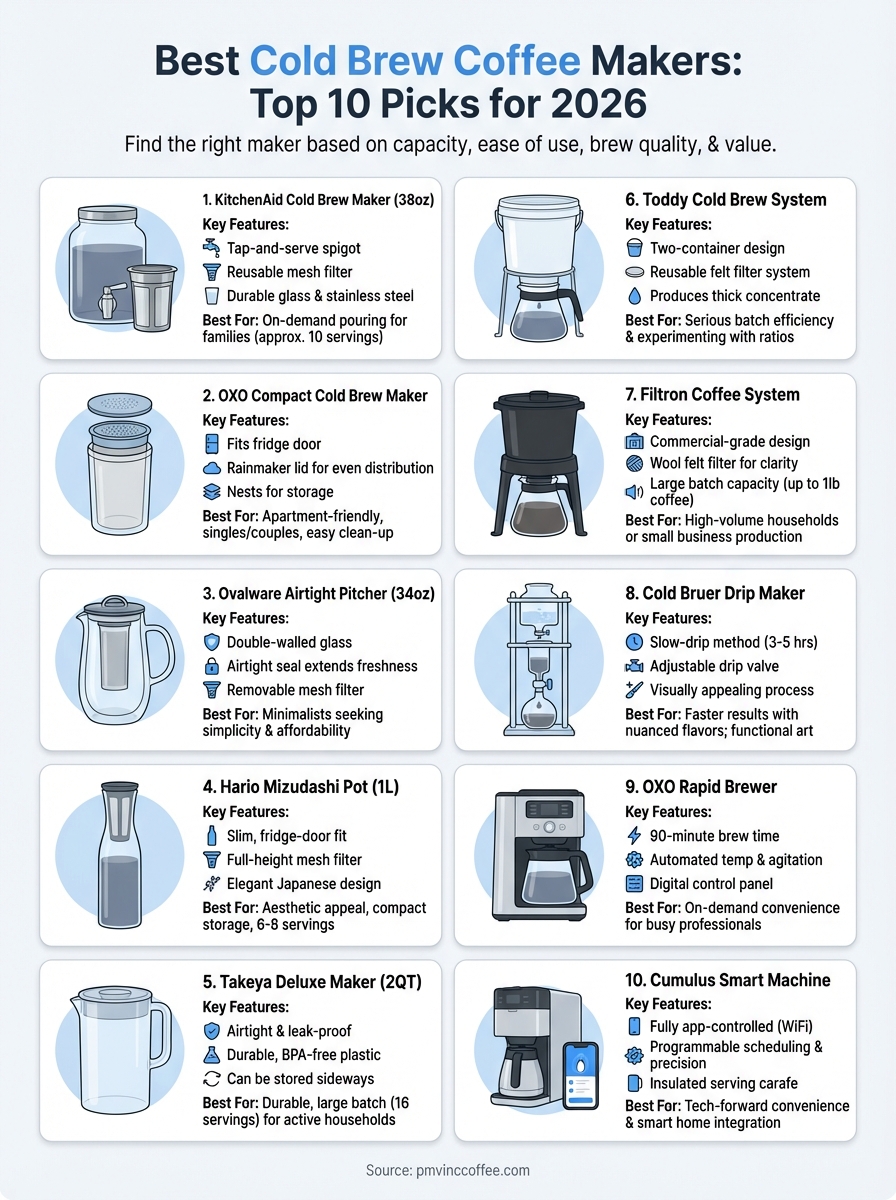 Best Cold Brew Coffee Makers: Top 10 Picks for 2026

Find the right maker based on capacity, ease of use, brew quality, & value.

1. KitchenAid Cold Brew Maker (38oz)
Key Features:
Tap-and-serve spigot
Reusable mesh filter
Durable glass & stainless steel
Best For: On-demand pouring for families (approx. 10 servings)

2. OXO Compact Cold Brew Maker
Key Features:
Fits fridge door
Rainmaker lid for even distribution
Nests for storage
Best For: Apartment-friendly, singles/couples, easy clean-up

3. Ovalware Airtight Pitcher (34oz)
Key Features:
Double-walled glass
Airtight seal extends freshness
Removable mesh filter
Best For: Minimalists seeking simplicity & affordability

4. Hario Mizudashi Pot (1L)
Key Features:
Slim, fridge-door fit
Full-height mesh filter
Elegant Japanese design
Best For: Aesthetic appeal, compact storage, 6-8 servings

5. Takeya Deluxe Maker (2QT)
Key Features:
Airtight & leak-proof
Durable, BPA-free plastic
Can be stored sideways
Best For: Durable, large batch (16 servings) for active households

6. Toddy Cold Brew System
Key Features:
Two-container design
Reusable felt filter system
Produces thick concentrate
Best For: Serious batch efficiency & experimenting with ratios

7. Filtron Coffee System
Key Features:
Commercial-grade design
Wool felt filter for clarity
Large batch capacity (up to 1lb coffee)
Best For: High-volume households or small business production

8. Cold Bruer Drip Maker
Key Features:
Slow-drip method (3-5 hrs)
Adjustable drip valve
Visually appealing process
Best For: Faster results with nuanced flavors; functional art

9. OXO Rapid Brewer
Key Features:
90-minute brew time
Automated temp & agitation
Digital control panel
Best For: On-demand convenience for busy professionals

10. Cumulus Smart Machine
Key Features:
Fully app-controlled (WiFi)
Programmable scheduling & precision
Insulated serving carafe
Best For: Tech-forward convenience & smart home integration

Source: pmvinccoffee.com