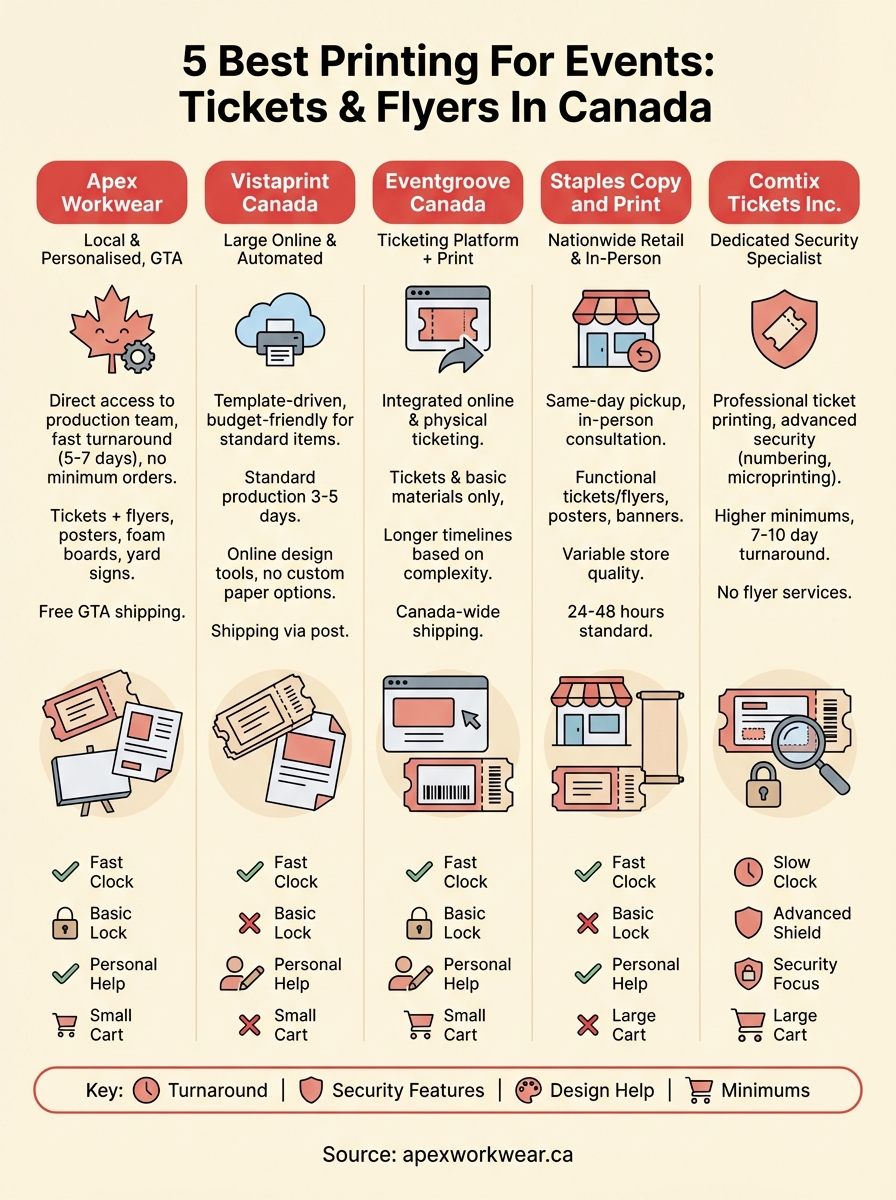 5 Best Printing For Events: Tickets & Flyers In Canada

Apex Workwear
Local & Personalised, GTA

Direct access to production team, fast turnaround (5-7 days), no minimum orders.

Tickets + flyers, posters, foam boards, yard signs.

Free GTA shipping.

Fast Clock
Basic Lock
Personal Help
Small Cart

Vistaprint Canada
Large Online & Automated

Template-driven, budget-friendly for standard items.

Standard production 3-5 days.

Online design tools, no custom paper options.

Shipping via post.

Fast Clock
Basic Lock
Personal Help
Small Cart

Eventgroove Canada
Ticketing Platform + Print

Integrated online & physical ticketing.

Tickets & basic materials only,

Longer timelines based on complexity.

Canada-wide shipping.

Fast Clock
Basic Lock
Personal Help
Small Cart

Staples Copy and Print
Nationwide Retail & In-Person

Same-day pickup, in-person consultation.

Functional tickets/flyers, posters, banners.

Variable store quality.

24-48 hours standard.

Fast Clock
Basic Lock
Personal Help
Large Cart

Comtix Tickets Inc.
Dedicated Security Specialist

Professional ticket printing, advanced security (numbering, microprinting).

Higher minimums, 7-10 day turnaround.

No flyer services.

Slow Clock
Advanced Shield
Security Focus
Large Cart

Key: Turnaround | Security Features | Design Help | Minimums

Source: apexworkwear.ca