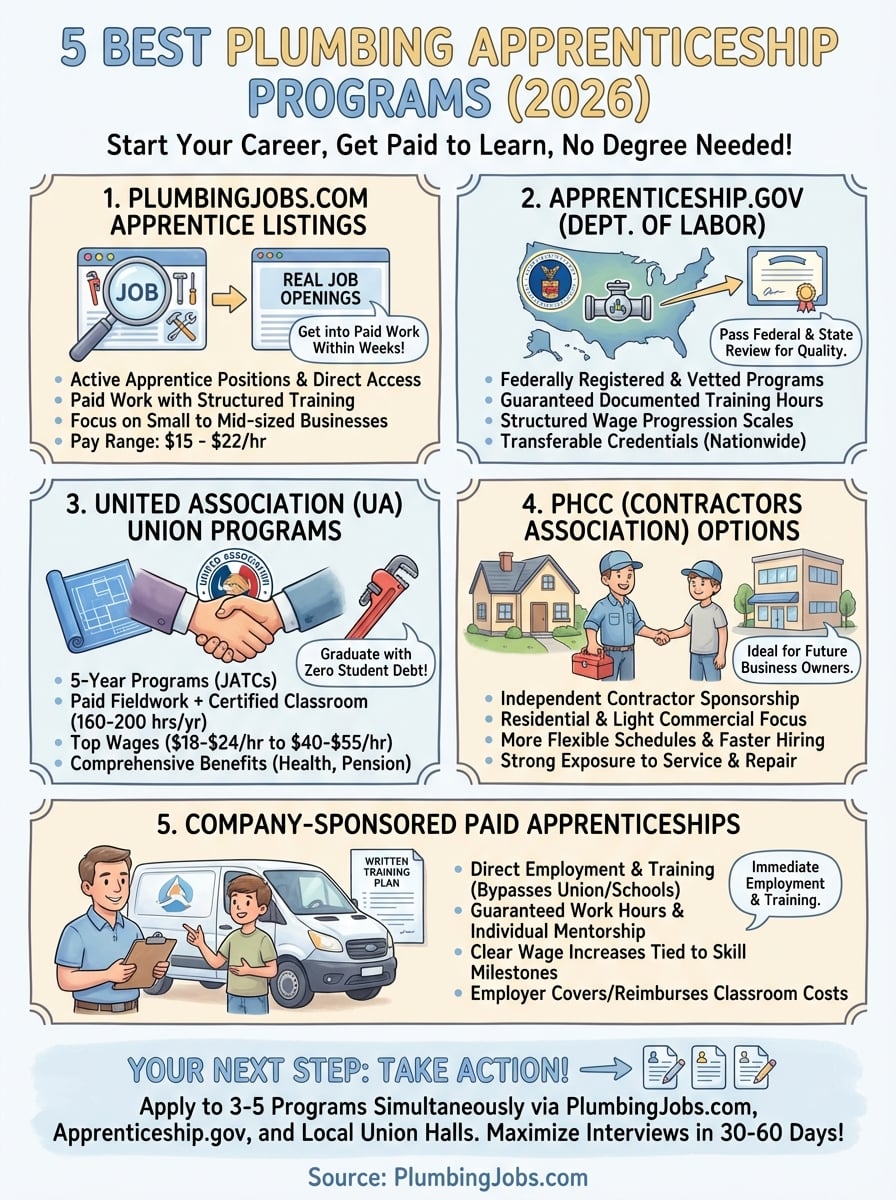 5 BEST PLUMBING APPRENTICESHIP PROGRAMS (2026)

Start Your Career, Get Paid to Learn, No Degree Needed!

1. PLUMBINGJOBS.COM APPRENTICE LISTINGS

JOB

REAL JOB OPENINGS

Get into Paid Work Within Weeks!

• Active Apprentice Positions & Direct Access
• Paid Work with Structured Training
• Focus on Small to Mid-sized Businesses
• Pay Range: $15 - $22/hr

2. APPRENTICESHIP.GOV (DEPT. OF LABOR)

Pass Federal & State Review for Quality.

• Federally Registered & Vetted Programs
• Guaranteed Documented Training Hours
• Structured Wage Progression Scales
• Transferable Credentials (Nationwide)

3. UNITED ASSOCIATION (UA) UNION PROGRAMS

UNITED ASSOCIATION

Graduate with Zero Student Debt!

• 5-Year Programs (JATCs)
• Paid Fieldwork + Certified Classroom (160-200 hrs/yr)
• Top Wages ($18-$24/hr to $40-$55/hr)
• Comprehensive Benefits (Health, Pension)

4. PHCC (CONTRACTORS ASSOCIATION) OPTIONS

Ideal for Future Business Owners.

• Independent Contractor Sponsorship
• Residential & Light Commercial Focus
• More Flexible Schedules & Faster Hiring
• Strong Exposure to Service & Repair

5. COMPANY-SPONSORED PAID APPRENTICESHIPS

WRITTEN TRAINING PLAN

• Direct Employment & Training (Bypasses Union/Schools)
• Guaranteed Work Hours & Individual Mentorship
• Clear Wage Increases Tied to Skill Milestones
• Employer Covers/Reimburses Classroom Costs

Immediate Employment & Training.

YOUR NEXT STEP: TAKE ACTION!

Apply to 3-5 Programs Simultaneously via PlumbingJobs.com, Apprenticeship.gov, and Local Union Halls. Maximize Interviews in 30-60 Days!

Source: PlumbingJobs.com