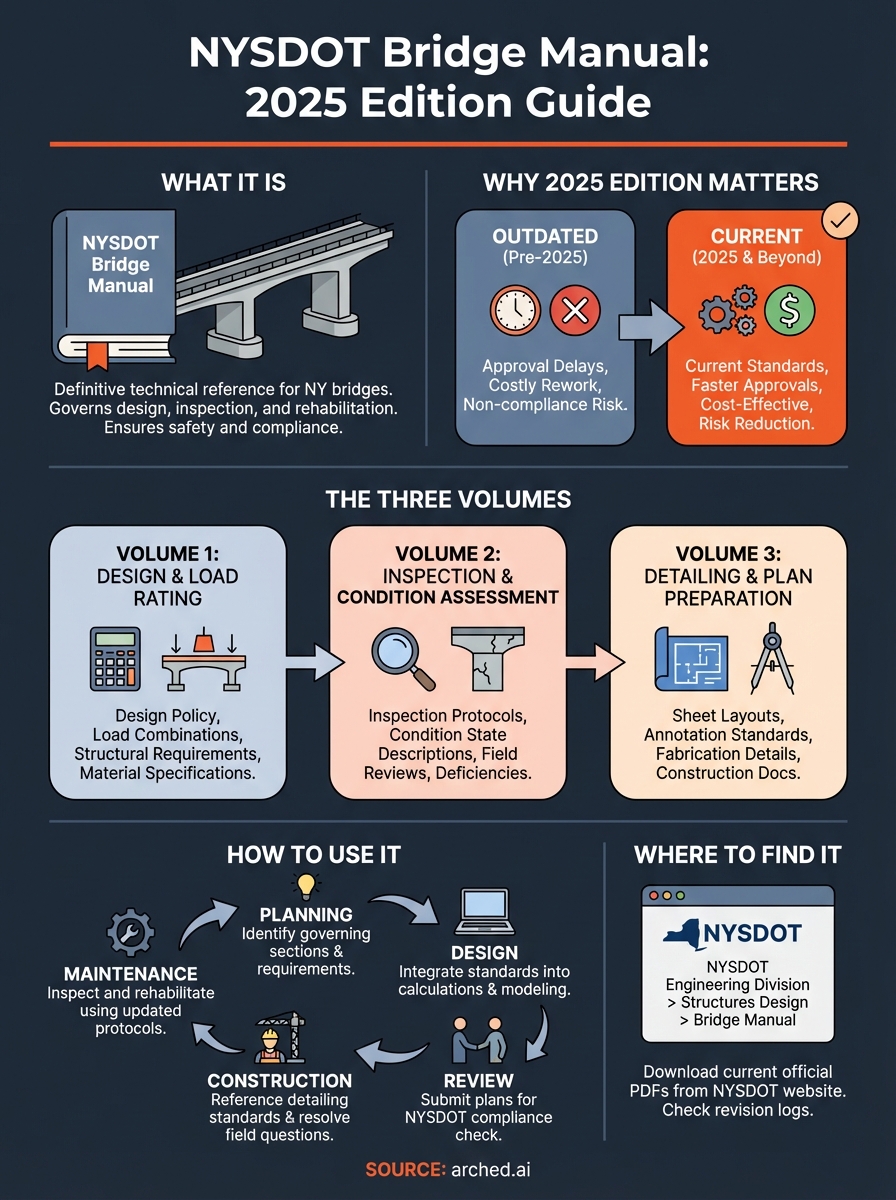 NYSDOT Bridge Manual: 2025 Edition Guide

WHAT IT IS

NYSDOT Bridge Manual

Definitive technical reference for NY bridges. Governs design, inspection, and rehabilitation. Ensures safety and compliance.

WHY 2025 EDITION MATTERS

OUTDATED (Pre-2025)

Approval Delays, Costly Rework, Non-compliance Risk.

CURRENT (2025 & Beyond)

Current Standards, Faster Approvals, Cost-Effective, Risk Reduction.

THE THREE VOLUMES

VOLUME 1: DESIGN & LOAD RATING

Design Policy, Load Combinations, Structural Requirements, Material Specifications.

VOLUME 2: INSPECTION & CONDITION ASSESSMENT

Inspection Protocols, Condition State Descriptions, Field Reviews, Deficiencies.

VOLUME 3: DETAILING & PLAN PREPARATION

Sheet Layouts, Annotation Standards, Fabrication Details, Construction Docs.

HOW TO USE IT

PLANNING
Identify governing sections & requirements.

DESIGN
Integrate standards into calculations & modeling.

REVIEW
Submit plans for NYSDOT compliance check.

CONSTRUCTION
Reference detailing standards & resolve field questions.

MAINTENANCE
Inspect and rehabilitate using updated protocols.

WHERE TO FIND IT

NYSDOT

NYSDOT Engineering Division > Structures Design > Bridge Manual

Download current official PDFs from NYSDOT website. Check revision logs.

SOURCE: arched.ai