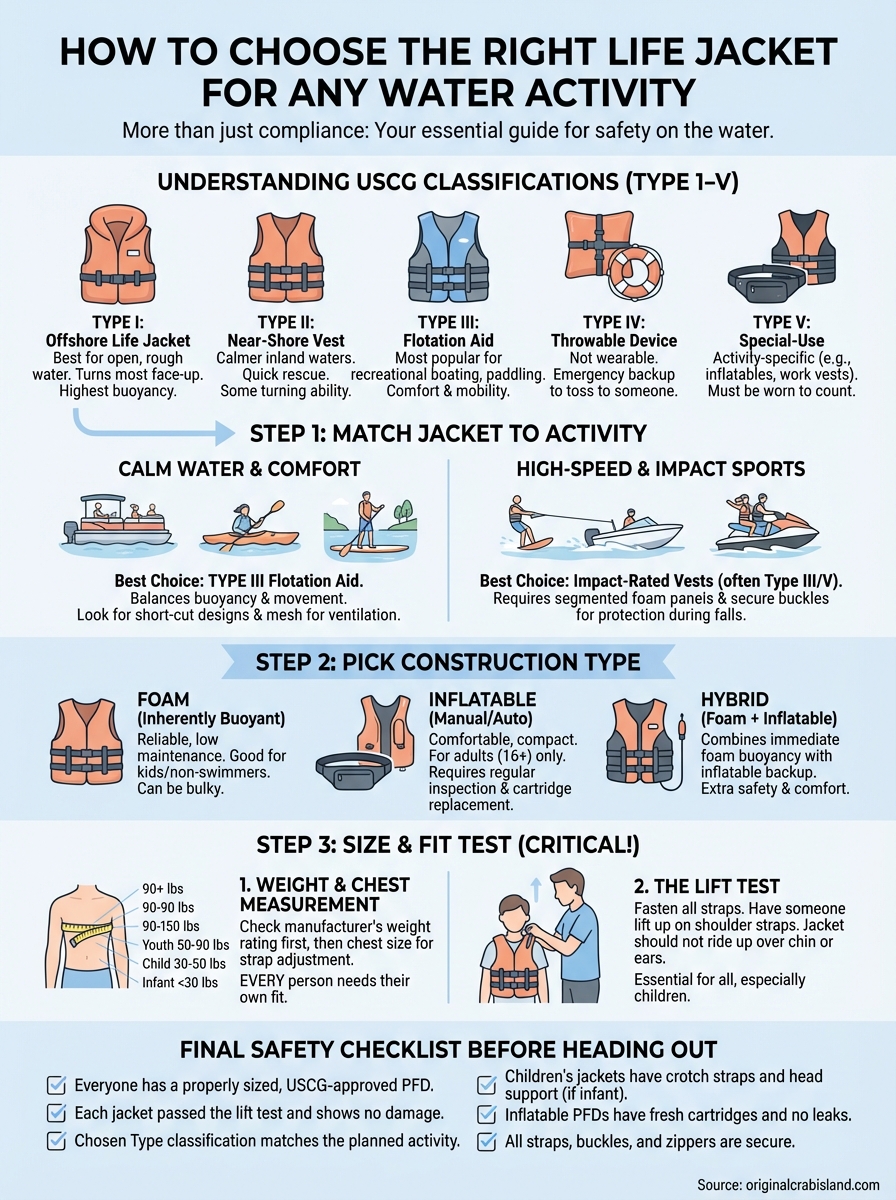 HOW TO CHOOSE THE RIGHT LIFE JACKET FOR ANY WATER ACTIVITY

More than just compliance: Your essential guide for safety on the water.

UNDERSTANDING USCG CLASSIFICATIONS (TYPE 1–V)

TYPE I: Offshore Life Jacket
Best for open, rough water. Turns most face-up. Highest buoyancy.

TYPE II: Near-Shore Vest
Calmer inland waters. Quick rescue. Some turning ability.

TYPE III: Flotation Aid
Most popular for recreational boating, paddling. Comfort & mobility.

TYPE IV: Throwable Device
Not wearable. Emergency backup to toss to someone.

TYPE V: Special-Use
Activity-specific (e.g., inflatables, work vests). Must be worn to count.

STEP 1: MATCH JACKET TO ACTIVITY

CALM WATER & COMFORT

Best Choice: TYPE III Flotation Aid.
Balances buoyancy & movement. Look for short-cut designs & mesh for ventilation.

HIGH-SPEED & IMPACT SPORTS

Best Choice: Impact-Rated Vests (often Type III/V).
Requires segmented foam panels & secure buckles for protection during falls.

STEP 2: PICK CONSTRUCTION TYPE

FOAM
(Inherently Buoyant)
Reliable, low maintenance. Good for kids/non-swimmers. Can be bulky.

INFLATABLE
(Manual/Auto)
Comfortable, compact. For adults (16+) only. Requires regular inspection & cartridge replacement.

HYBRID
(Foam + Inflatable)
Combines immediate foam buoyancy with inflatable backup. Extra safety & comfort.

STEP 3: SIZE & FIT TEST (CRITICAL!)

90+ lbs
90-90 lbs
90-150 lbs
Youth 50-90 lbs
Child 30-50 lbs
Infant <30 lbs

1. WEIGHT & CHEST MEASUREMENT
Check manufacturer's weight rating first, then chest size for strap adjustment.
EVERY person needs their own fit.

2. THE LIFT TEST
Fasten all straps. Have someone lift up on shoulder straps. Jacket should not ride up over chin or ears.
Essential for all, especially children.

FINAL SAFETY CHECKLIST BEFORE HEADING OUT

Everyone has a properly sized, USCG-approved PFD.
Each jacket passed the lift test and shows no damage.
Chosen Type classification matches the planned activity.
Children's jackets have crotch straps and head support (if infant).
Inflatable PFDs have fresh cartridges and no leaks.
All straps, buckles, and zippers are secure.

Source: originalcrabisland.com