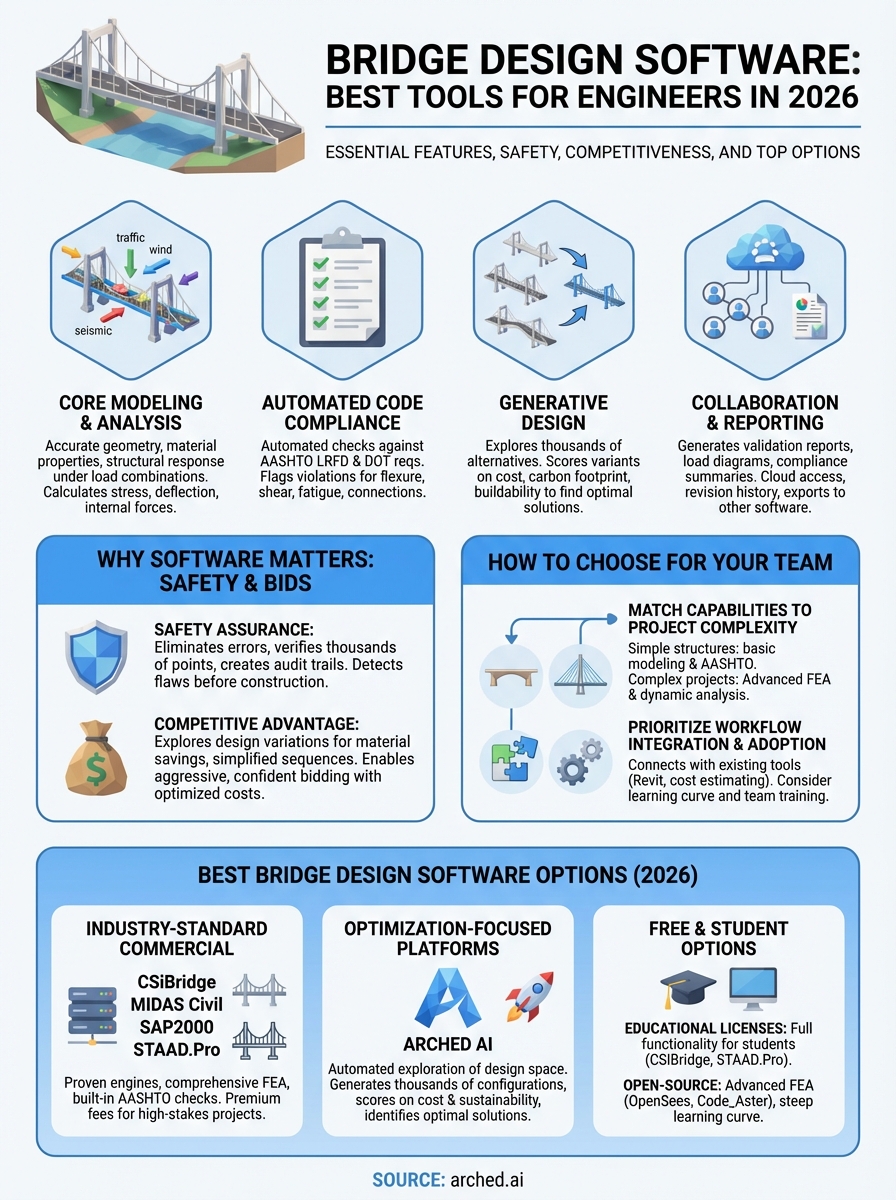 BRIDGE DESIGN SOFTWARE: BEST TOOLS FOR ENGINEERS IN 2026

ESSENTIAL FEATURES, SAFETY, COMPETITIVENESS, AND TOP OPTIONS

traffic
wind
seismic

CORE MODELING & ANALYSIS
Accurate geometry, material properties, structural response under load combinations. Calculates stress, deflection, internal forces.

AUTOMATED CODE COMPLIANCE
Automated checks against AASHTO LRFD & DOT reqs. Flags violations for flexure, shear, fatigue, connections.

GENERATIVE DESIGN
Explores thousands of alternatives. Scores variants on cost, carbon footprint, buildability to find optimal solutions.

COLLABORATION & REPORTING
Generates validation reports, load diagrams, compliance summaries. Cloud access, revision history, exports to other software.

WHY SOFTWARE MATTERS: SAFETY & BIDS

SAFETY ASSURANCE: Eliminates errors, verifies thousands of points, creates audit trails. Detects flaws before construction.

COMPETITIVE ADVANTAGE: Explores design variations for material savings, simplified sequences. Enables aggressive, confident bidding with optimized costs.

HOW TO CHOOSE FOR YOUR TEAM

MATCH CAPABILITIES TO PROJECT COMPLEXITY
Simple structures: basic modeling & AASHTO. Complex projects: Advanced FEA & dynamic analysis.

PRIORITIZE WORKFLOW INTEGRATION & ADOPTION
Connects with existing tools (Revit, cost estimating). Consider learning curve and team training.

BEST BRIDGE DESIGN SOFTWARE OPTIONS (2026)

INDUSTRY-STANDARD COMMERCIAL
CSiBridge
MIDAS Civil
SAP2000
STAAD.Pro
Proven engines, comprehensive FEA, built-in AASHTO checks. Premium fees for high-stakes projects.

OPTIMIZATION-FOCUSED PLATFORMS
ARCHED AI
Automated exploration of design space. Generates thousands of configurations, scores on cost & sustainability, identifies optimal solutions.

FREE & STUDENT OPTIONS
EDUCATIONAL LICENSES: Full functionality for students (CSiBridge, STAAD.Pro).
OPEN-SOURCE: Advanced FEA (OpenSees, Code_Aster), steep learning curve.

SOURCE: arched.ai