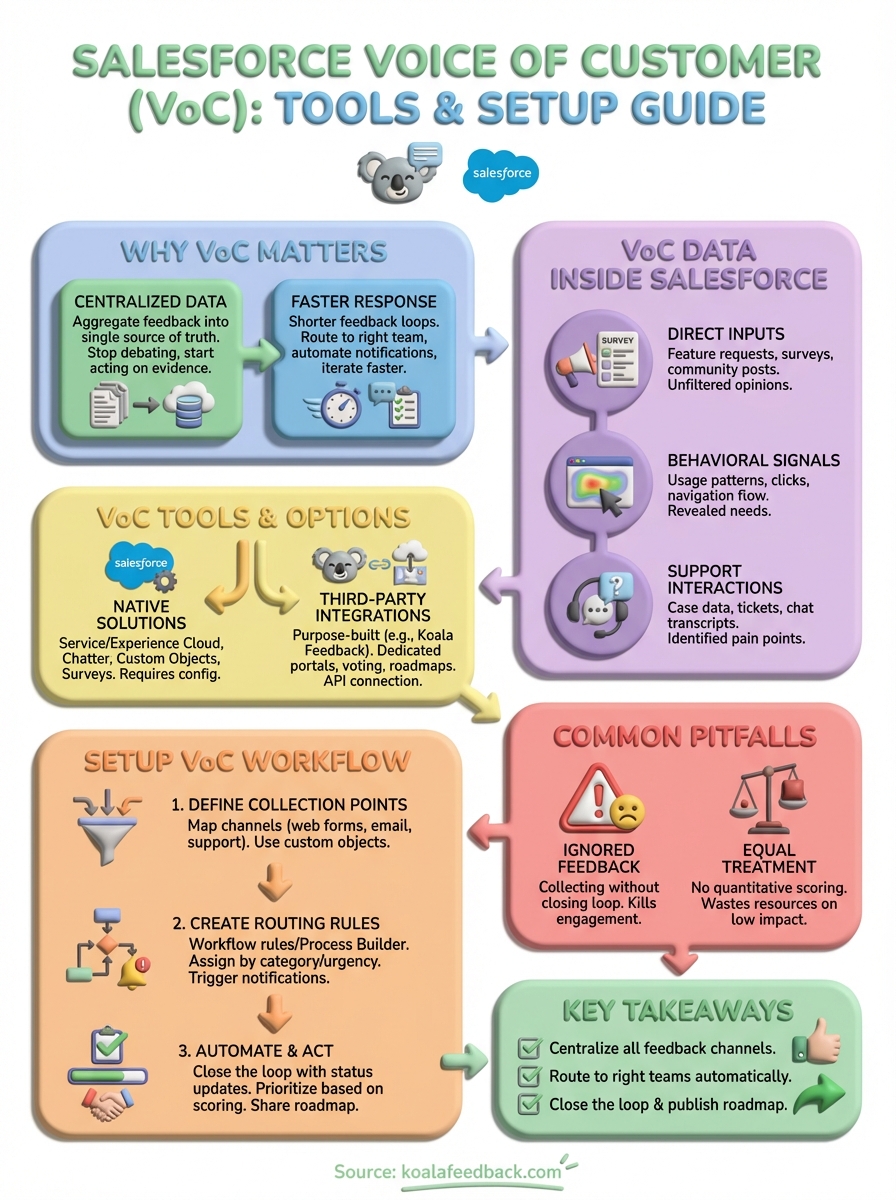 SALESFORCE VOICE OF CUSTOMER (VoC): TOOLS & SETUP GUIDE

salesforce

WHY VoC MATTERS

CENTRALIZED DATA
Aggregate feedback into single source of truth. Stop debating, start acting on evidence.

FASTER RESPONSE
Shorter feedback loops. Route to right team, automate notifications, iterate faster.

VoC DATA INSIDE SALESFORCE

SURVEY

DIRECT INPUTS
Feature requests, surveys, community posts. Unfiltered opinions.

BEHAVIORAL SIGNALS
Usage patterns, clicks, navigation flow. Revealed needs.

SUPPORT INTERACTIONS
Case data, tickets, chat transcripts. Identified pain points.

VoC TOOLS & OPTIONS

salesforce

NATIVE SOLUTIONS
Service/Experience Cloud, Chatter, Custom Objects, Surveys. Requires config.

THIRD-PARTY INTEGRATIONS
Purpose-built (e.g., Koala Feedback). Dedicated portals, voting, roadmaps. API connection.

SETUP VoC WORKFLOW

1. DEFINE COLLECTION POINTS
Map channels (web forms, email, support). Use custom objects.

2. CREATE ROUTING RULES
Workflow rules/Process Builder. Assign by category/urgency. Trigger notifications.

3. AUTOMATE & ACT
Close the loop with status updates. Prioritize based on scoring. Share roadmap.

COMMON PITFALLS

IGNORED FEEDBACK
Collecting without closing loop. Kills engagement.

EQUAL TREATMENT
No quantitative scoring. Wastes resources on low impact.

KEY TAKEAWAYS
Centralize all feedback channels.
Route to right teams automatically.
Close the loop & publish roadmap.

Source: koalafeedback.com