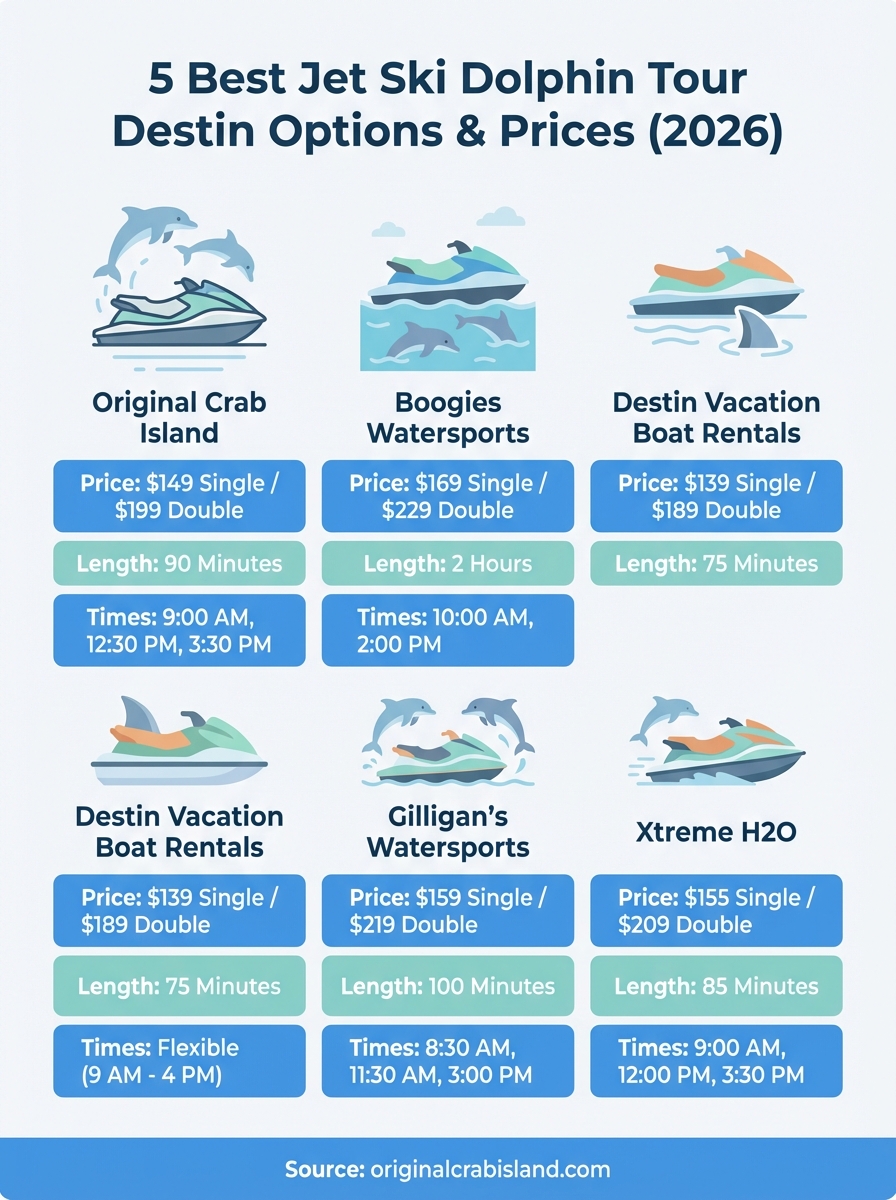 5 Best Jet Ski Dolphin Tour Destin Options & Prices (2026)

Original Crab Island

Price: $149 Single / $199 Double

Length: 90 Minutes

Times: 9:00 AM, 12:30 PM, 3:30 PM

Boogies Watersports

Price: $169 Single / $229 Double

Length: 2 Hours

Times: 10:00 AM, 2:00 PM

Destin Vacation Boat Rentals

Price: $139 Single / $189 Double

Length: 75 Minutes

Destin Vacation Boat Rentals

Price: $139 Single / $189 Double

Length: 75 Minutes

Times: Flexible (9 AM - 4 PM)

Gilligan's Watersports

Price: $159 Single / $219 Double

Length: 100 Minutes

Times: 8:30 AM, 11:30 AM, 3:00 PM

Xtreme H2O

Price: $155 Single / $209 Double

Length: 85 Minutes

Times: 9:00 AM, 12:00 PM, 3:30 PM

Source: originalcrabisland.com