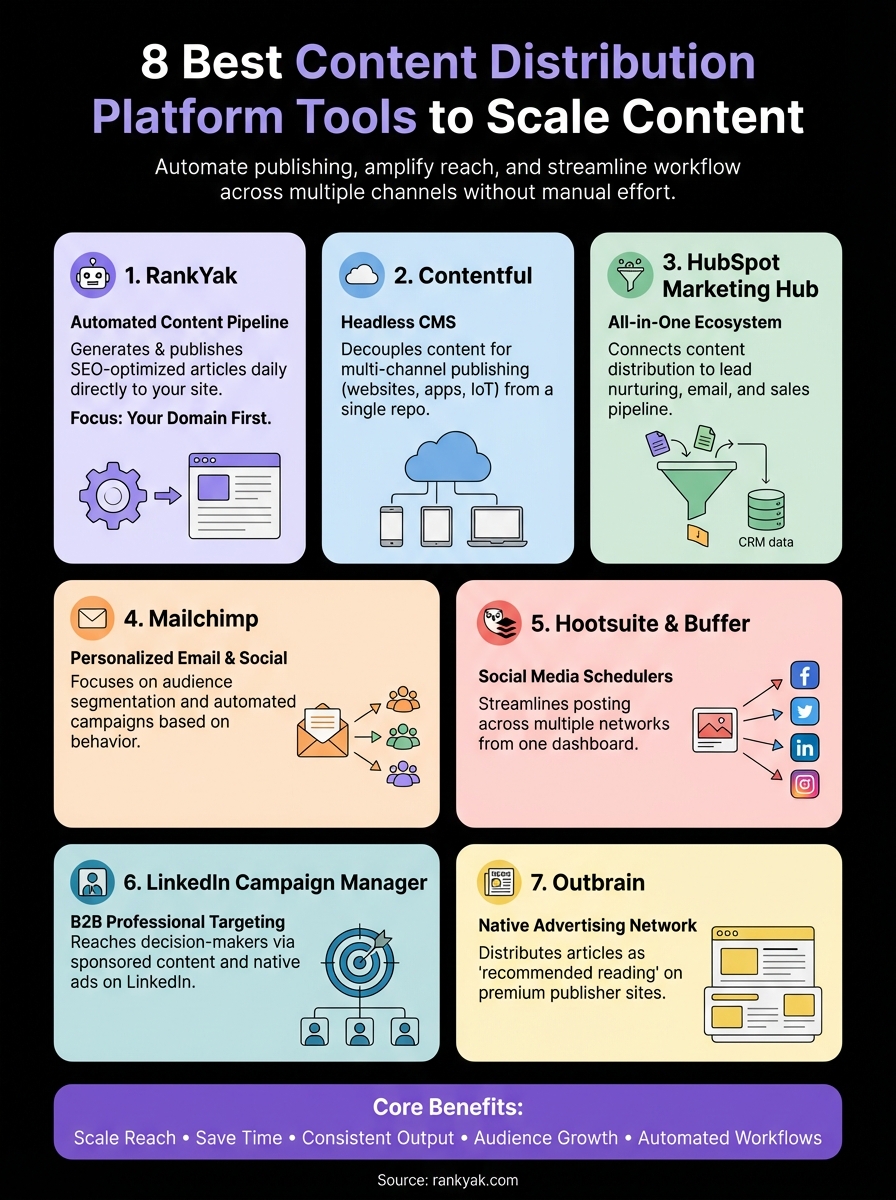 8 Best Content Distribution Platform Tools to Scale Content

Automate publishing, amplify reach, and streamline workflow across multiple channels without manual effort.

1. RankYak

Automated Content Pipeline

Generates & publishes SEO-optimized articles daily directly to your site.

Focus: Your Domain First.

2. Contentful

Headless CMS

Decouples content for multi-channel publishing (websites, apps, IoT) from a single repo.

3. HubSpot Marketing Hub

All-in-One Ecosystem

Connects content distribution to lead nurturing, email, and sales pipeline.

CRM data

4. Mailchimp

Personalized Email & Social

Focuses on audience segmentation and automated campaigns based on behavior.

5. Hootsuite & Buffer

Social Media Schedulers

Streamlines posting across multiple networks from one dashboard.

6. LinkedIn Campaign Manager

B2B Professional Targeting

Reaches decision-makers via sponsored content and native ads on LinkedIn.

7. Outbrain

Native Advertising Network

Distributes articles as 'recommended reading' on premium publisher sites.

Core Benefits:

Scale Reach • Save Time • Consistent Output • Audience Growth • Automated Workflows

Source: rankyak.com