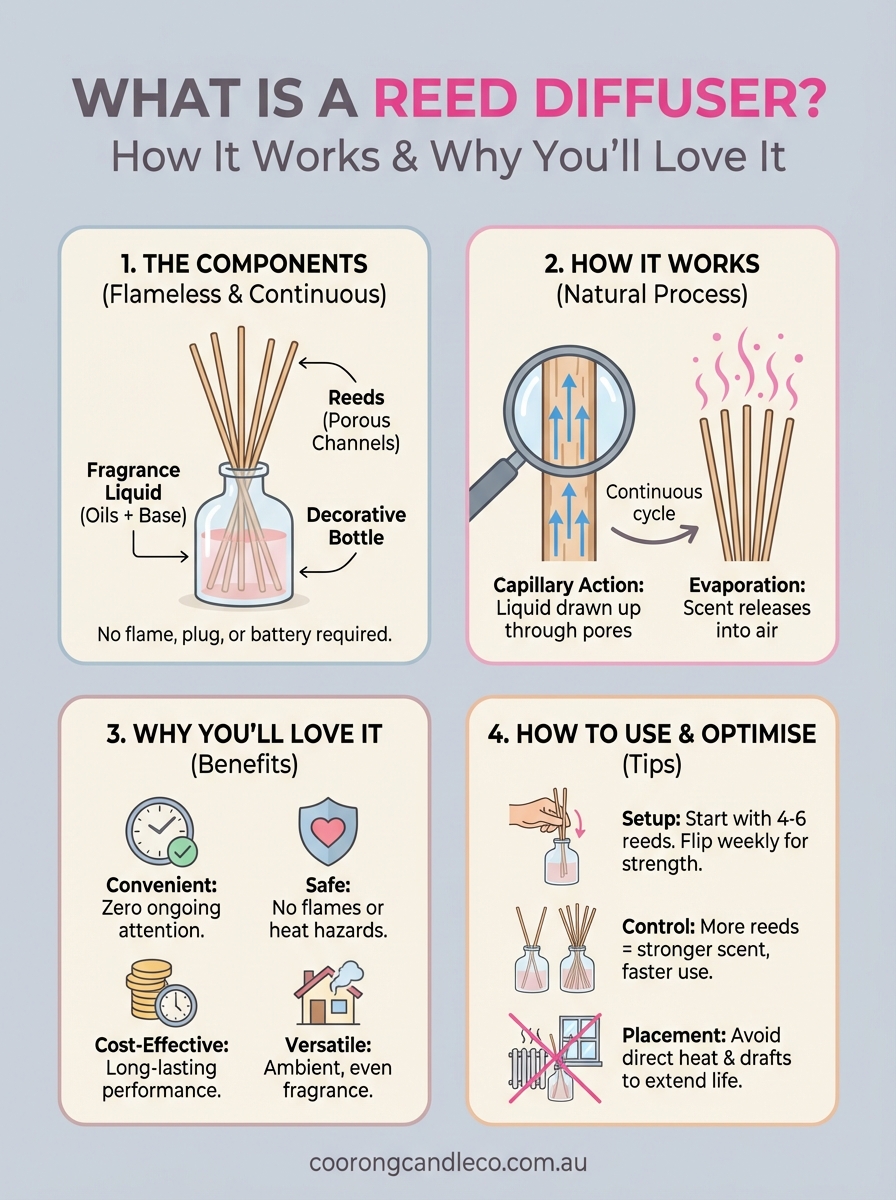 WHAT IS A REED DIFFUSER?
How It Works & Why You'll Love It

1. THE COMPONENTS
(Flameless & Continuous)

Reeds
(Porous Channels)

Fragrance Liquid
(Oils + Base)

Decorative Bottle

No flame, plug, or battery required.

2. HOW IT WORKS
(Natural Process)

Continuous cycle

Capillary Action:
Liquid drawn up through pores

Evaporation:
Scent releases into air

3. WHY YOU'LL LOVE IT
(Benefits)

Convenient:
Zero ongoing attention.

Safe:
No flames or heat hazards.

Cost-Effective:
Long-lasting performance.

Versatile:
Ambient, even fragrance.

4. HOW TO USE & OPTIMISE
(Tips)

Setup: Start with 4-6 reeds. Flip weekly for strength.

Control: More reeds = stronger scent, faster use.

Placement: Avoid direct heat & drafts to extend life.

coorongcandleco.com.au