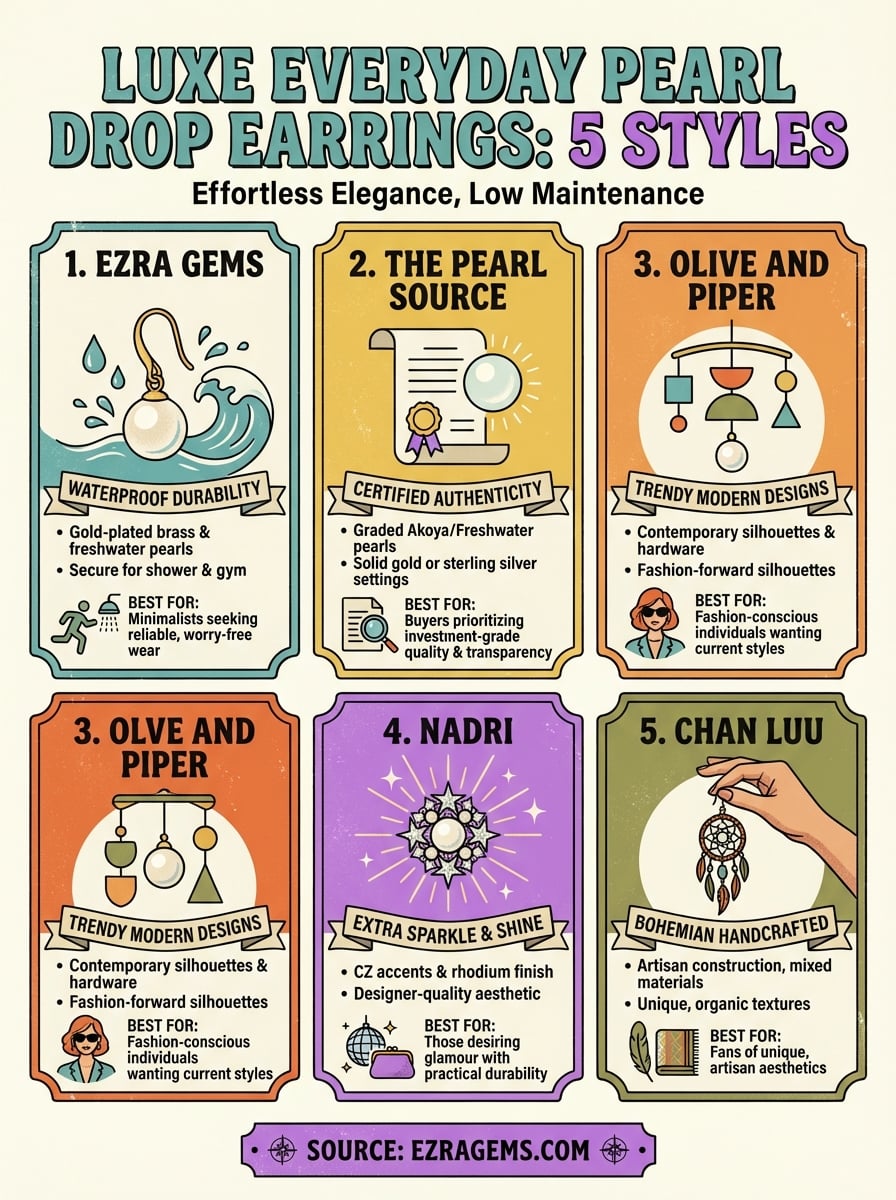 LUXE EVERYDAY PEARL DROP EARRINGS: 5 STYLES
Effortless Elegance, Low Maintenance

1. EZRA GEMS
WATERPROOF DURABILITY
• Gold-plated brass & freshwater pearls
• Secure for shower & gym
BEST FOR: Minimalists seeking reliable, worry-free wear

2. THE PEARL SOURCE
CERTIFIED AUTHENTICITY
• Graded Akoya/Freshwater pearls
• Solid gold or sterling silver settings
BEST FOR: Buyers prioritizing investment-grade quality & transparency

3. OLIVE AND PIPER
TRENDY MODERN DESIGNS
• Contemporary silhouettes & hardware
• Fashion-forward silhouettes
BEST FOR: Fashion-conscious individuals wanting current styles

3. OLVE AND PIPER
TRENDY MODERN DESIGNS
• Contemporary silhouettes & hardware
• Fashion-forward silhouettes
BEST FOR: Fashion-conscious individuals wanting current styles

4. NADRI
EXTRA SPARKLE & SHINE
• CZ accents & rhodium finish
• Designer-quality aesthetic
BEST FOR: Those desiring glamour with practical durability

5. CHAN LUU
BOHEMIAN HANDCRAFTED
• Artisan construction, mixed materials
• Unique, organic textures
BEST FOR: Fans of unique, artisan aesthetics

SOURCE: EZRAGEMS.COM