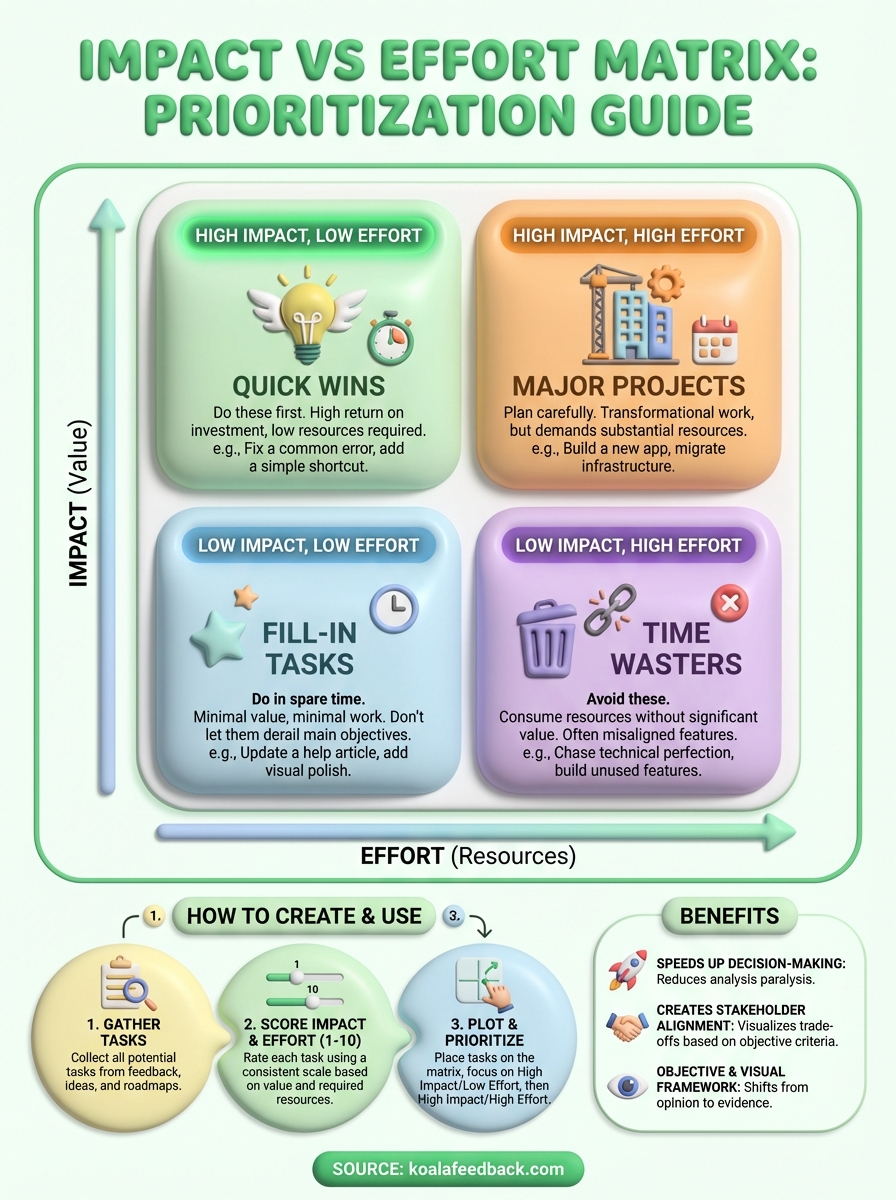 IMPACT VS EFFORT MATRIX: PRIORITIZATION GUIDE

IMPACT (Value)

HIGH IMPACT, LOW EFFORT

QUICK WINS

Do these first. High return on investment, low resources required. e.g., Fix a common error, add a simple shortcut.

HIGH IMPACT, HIGH EFFORT

MAJOR PROJECTS

Plan carefully. Transformational work, but demands substantial resources. e.g., Build a new app, migrate infrastructure.

LOW IMPACT, LOW EFFORT

FILL-IN TASKS

Do in spare time.
Minimal value, minimal work. Don't let them derail main objectives. e.g., Update a help article, add visual polish.

LOW IMPACT, HIGH EFFORT

TIME WASTERS

Avoid these.
Consume resources without significant value. Often misaligned features. e.g., Chase technical perfection, build unused features.

EFFORT (Resources)

1.

HOW TO CREATE & USE

3.

1. GATHER TASKS
Collect all potential tasks from feedback, ideas, and roadmaps.

1
10
2. SCORE IMPACT & EFFORT (1-10)
Rate each task using a consistent scale based on value and required resources.

3. PLOT & PRIORITIZE
Place tasks on the matrix, focus on High Impact/Low Effort, then High Impact/High Effort.

BENEFITS

SPEEDS UP DECISION-MAKING: Reduces analysis paralysis.

CREATES STAKEHOLDER ALIGNMENT: Visualizes trade-offs based on objective criteria.

OBJECTIVE & VISUAL FRAMEWORK: Shifts from opinion to evidence.

SOURCE: koalafeedback.com