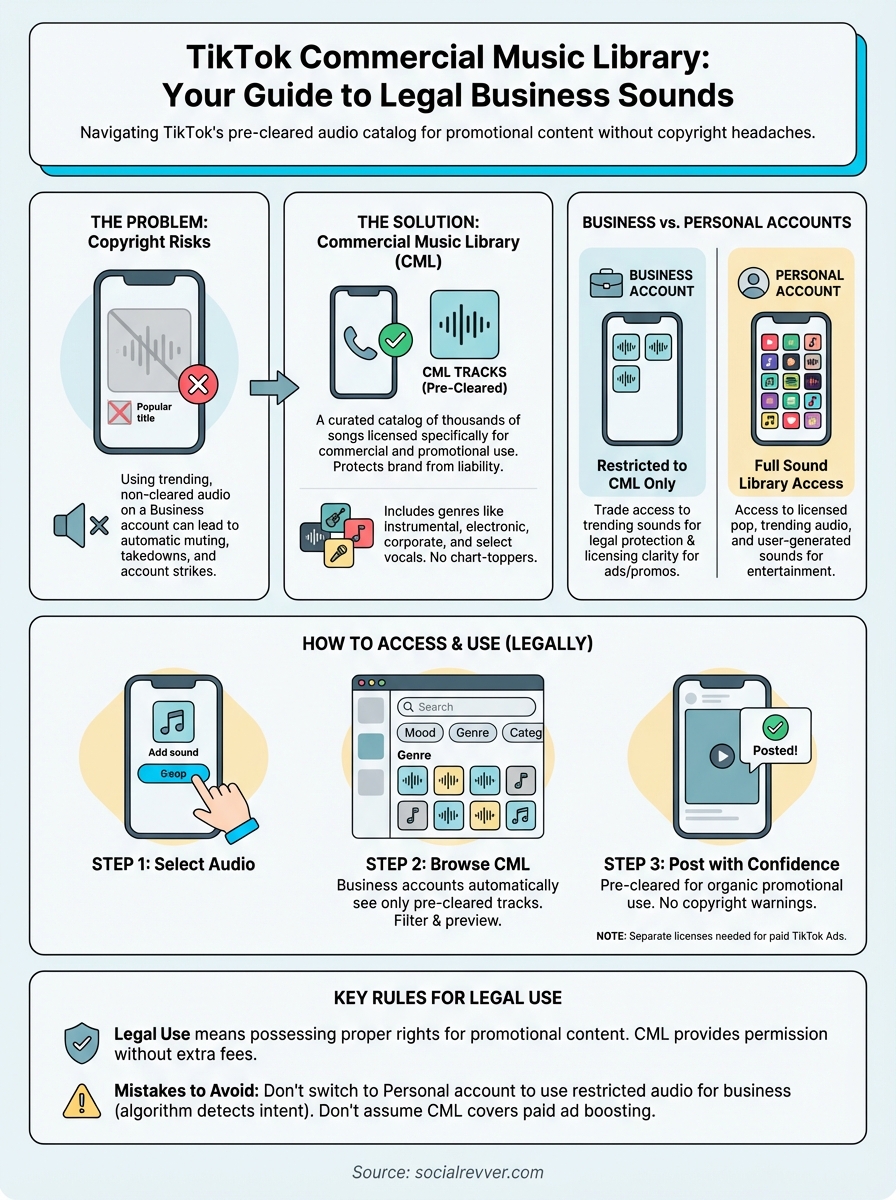 TikTok Commercial Music Library: Your Guide to Legal Business Sounds

Navigating TikTok's pre-cleared audio catalog for promotional content without copyright headaches.

THE PROBLEM: Copyright Risks

Popular title

Using trending, non-cleared audio on a Business account can lead to automatic muting, takedowns, and account strikes.

THE SOLUTION: Commercial Music Library (CML)

CML TRACKS (Pre-Cleared)

A curated catalog of thousands of songs licensed specifically for commercial and promotional use. Protects brand from liability.

Includes genres like instrumental, electronic, corporate, and select vocals. No chart-toppers.

BUSINESS vs. PERSONAL ACCOUNTS

BUSINESS ACCOUNT

Restricted to CML Only

Trade access to trending sounds for legal protection & licensing clarity for ads/promos.

PERSONAL ACCOUNT

Full Sound Library Access

Access to licensed pop, trending audio, and user-generated sounds for entertainment.

HOW TO ACCESS & USE (LEGALLY)

Add sound

Geop

STEP 1: Select Audio

Search

Mood Genre Categ

Genre

STEP 2: Browse CML

Business accounts automatically see only pre-cleared tracks. Filter & preview.

Posted!

STEP 3: Post with Confidence

Pre-cleared for organic promotional use. No copyright warnings.

NOTE: Separate licenses needed for paid TikTok Ads.

KEY RULES FOR LEGAL USE

Legal Use means possessing proper rights for promotional content. CML provides permission without extra fees.

Mistakes to Avoid: Don't switch to Personal account to use restricted audio for business (algorithm detects intent). Don't assume CML covers paid ad boosting.

Source: socialrevver.com