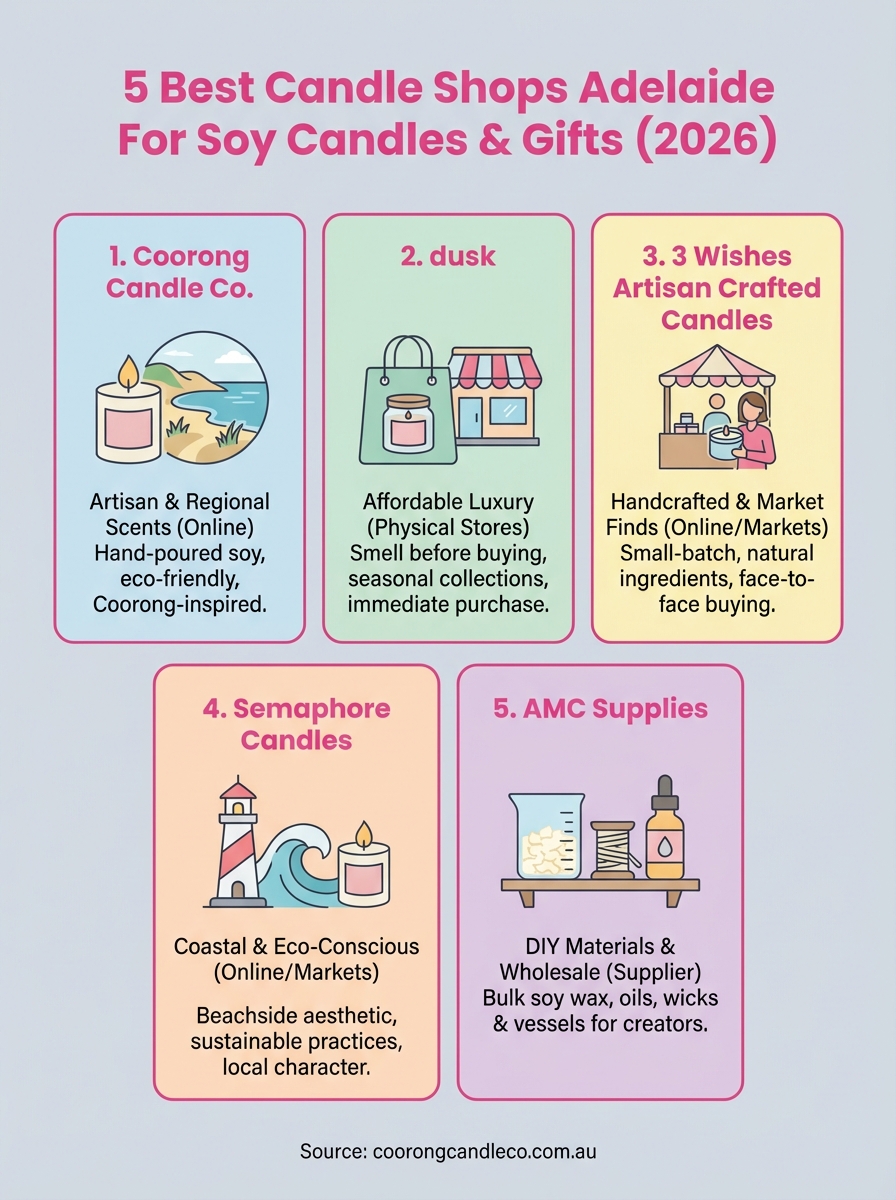 5 Best Candle Shops Adelaide For Soy Candles & Gifts (2026)

1. Coorong Candle Co.

Artisan & Regional Scents (Online) Hand-poured soy, eco-friendly, Coorong-inspired.

2. dusk

Affordable Luxury (Physical Stores) Smell before buying, seasonal collections, immediate purchase.

3. 3 Wishes Artisan Crafted Candles

Handcrafted & Market Finds (Online/Markets) Small-batch, natural ingredients, face-to-face buying.

4. Semaphore Candles

Coastal & Eco-Conscious (Online/Markets)

Beachside aesthetic, sustainable practices, local character.

5. AMC Supplies

DIY Materials & Wholesale (Supplier) Bulk soy wax, oils, wicks & vessels for creators.

Source: coorongcandleco.com.au