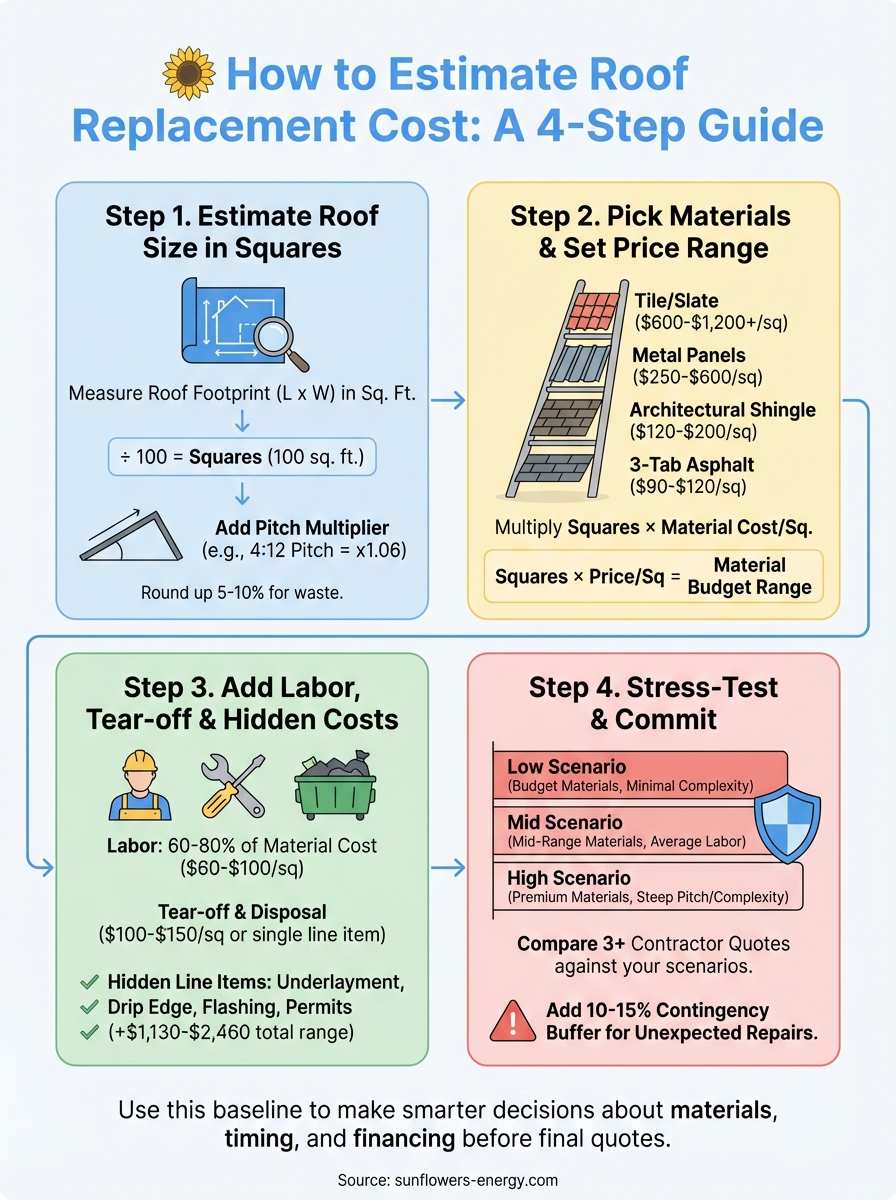 How to Estimate Roof Replacement Cost: A 4-Step Guide

Step 1. Estimate Roof Size in Squares

Measure Roof Footprint (L x W) in Sq. Ft.

÷ 100 = Squares (100 sq. ft.)

Add Pitch Multiplier (e.g., 4:12 Pitch = x1.06)

Round up 5-10% for waste.

Step 2. Pick Materials & Set Price Range

Tile/Slate ($600-$1,200+/sq)

Metal Panels ($250-$600/sq)

Architectural Shingle ($120-$200/sq)

3-Tab Asphalt ($90-$120/sq)

Multiply Squares × Material Cost/Sq.

Squares × Price/Sq = Material Budget Range

Step 3. Add Labor, Tear-off & Hidden Costs

Labor: 60-80% of Material Cost ($60-$100/sq)

Tear-off & Disposal ($100-$150/sq or single line item)

Hidden Line Items: Underlayment,
Drip Edge, Flashing, Permits
(+$1,130-$2,460 total range)

Step 4. Stress-Test & Commit

Low Scenario (Budget Materials, Minimal Complexity)

Mid Scenario (Mid-Range Materials, Average Labor)

High Scenario (Premium Materials, Steep Pitch/Complexity)

Compare 3+ Contractor Quotes against your scenarios.

Add 10-15% Contingency Buffer for Unexpected Repairs.

Use this baseline to make smarter decisions about materials, timing, and financing before final quotes.

Source: sunflowers-energy.com