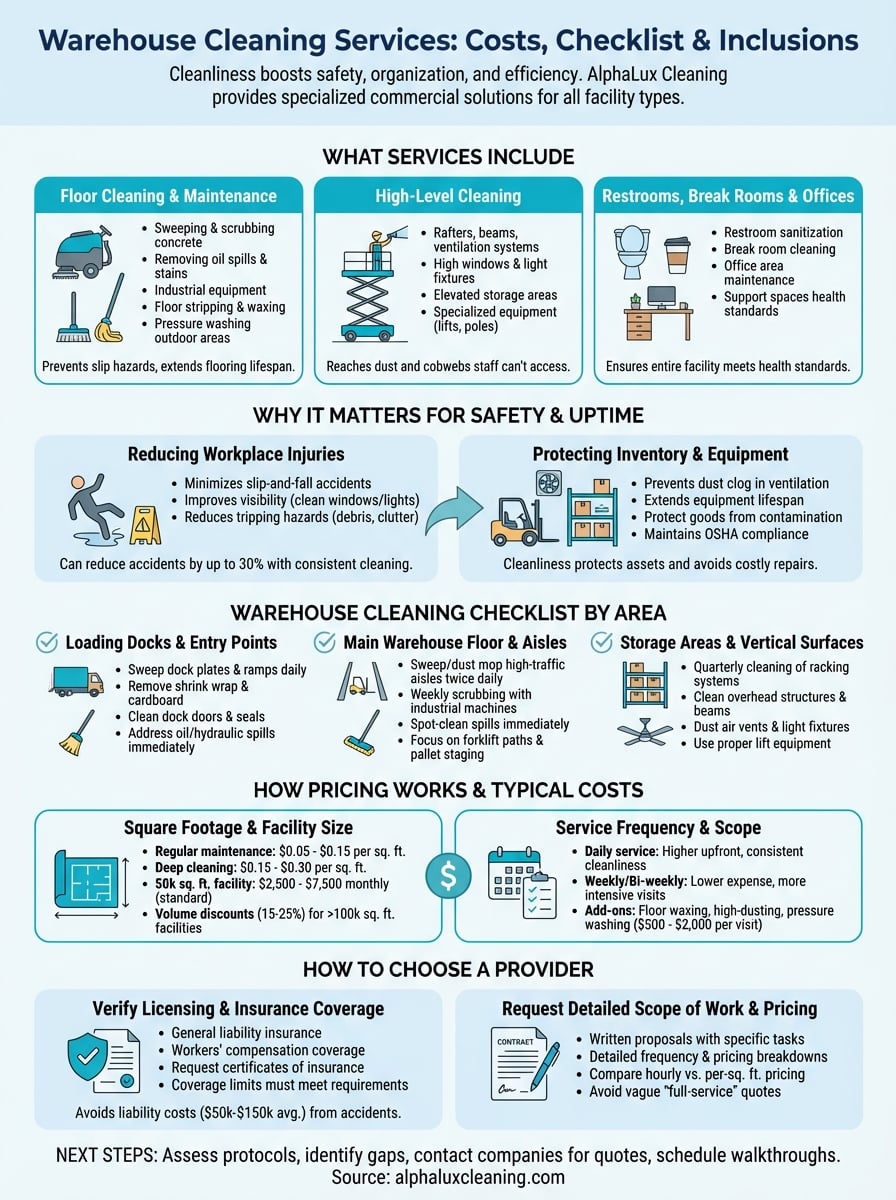 Warehouse Cleaning Services: Costs, Checklist & Inclusions

Cleanliness boosts safety, organization, and efficiency. AlphaLux Cleaning provides specialized commercial solutions for all facility types.

WHAT SERVICES INCLUDE

Floor Cleaning & Maintenance
- Sweeping & scrubbing concrete
- Removing oil spills & stains
- Industrial equipment
- Floor stripping & waxing
- Pressure washing outdoor areas

Prevents slip hazards, extends flooring lifespan.

High-Level Cleaning
- Rafters, beams, ventilation systems
- High windows & light fixtures
- Elevated storage areas
- Specialized equipment (lifts, poles)

Reaches dust and cobwebs staff can't access.

Restrooms, Break Rooms & Offices
- Restroom sanitization
- Break room cleaning
- Office area maintenance
- Support spaces health standards

Ensures entire facility meets health standards.

WHY IT MATTERS FOR SAFETY & UPTIME

Reducing Workplace Injuries
- Minimizes slip-and-fall accidents
- Improves visibility (clean windows/lights)
- Reduces tripping hazards (debris, clutter)

Can reduce accidents by up to 30% with consistent cleaning.

Protecting Inventory & Equipment
- Prevents dust clog in ventilation
- Extends equipment lifespan
- Protect goods from contamination
- Maintains OSHA compliance

Cleanliness protects assets and avoids costly repairs.

WAREHOUSE CLEANING CHECKLIST BY AREA

Loading Docks & Entry Points
- Sweep dock plates & ramps daily
- Remove shrink wrap & cardboard
- Clean dock doors & seals
- Address oil/hydraulic spills immediately

Main Warehouse Floor & Aisles
- Sweep/dust mop high-traffic aisles twice daily
- Weekly scrubbing with industrial machines
- Spot-clean spills immediately
- Focus on forklift paths & pallet staging

Storage Areas & Vertical Surfaces
- Quarterly cleaning of racking systems
- Clean overhead structures & beams
- Dust air vents & light fixtures
- Use proper lift equipment

HOW PRICING WORKS & TYPICAL COSTS

Square Footage & Facility Size
- Regular maintenance: $0.05 - $0.15 per sq. ft.
- Deep cleaning: $0.15 - $0.30 per sq. ft.
- 50k sq. ft. facility: $2,500 - $7,500 monthly (standard)
- Volume discounts (15-25%) for >100k sq. ft. facilities

$

Service Frequency & Scope
- Daily service: Higher upfront, consistent cleanliness
- Weekly/Bi-weekly: Lower expense, more intensive visits
- Add-ons: Floor waxing, high-dusting, pressure washing ($500 - $2,000 per visit)

HOW TO CHOOSE A PROVIDER

Verify Licensing & Insurance Coverage
- General liability insurance
- Workers' compensation coverage
- Request certificates of insurance
- Coverage limits must meet requirements

Avoids liability costs ($50k-$150k avg.) from accidents.

Request Detailed Scope of Work & Pricing
CONTRACT
- Written proposals with specific tasks
- Detailed frequency & pricing breakdowns
- Compare hourly vs. per-sq. ft. pricing
- Avoid vague "full-service" quotes

NEXT STEPS: Assess protocols, identify gaps, contact companies for quotes, schedule walkthroughs.
Source: alphaluxcleaning.com