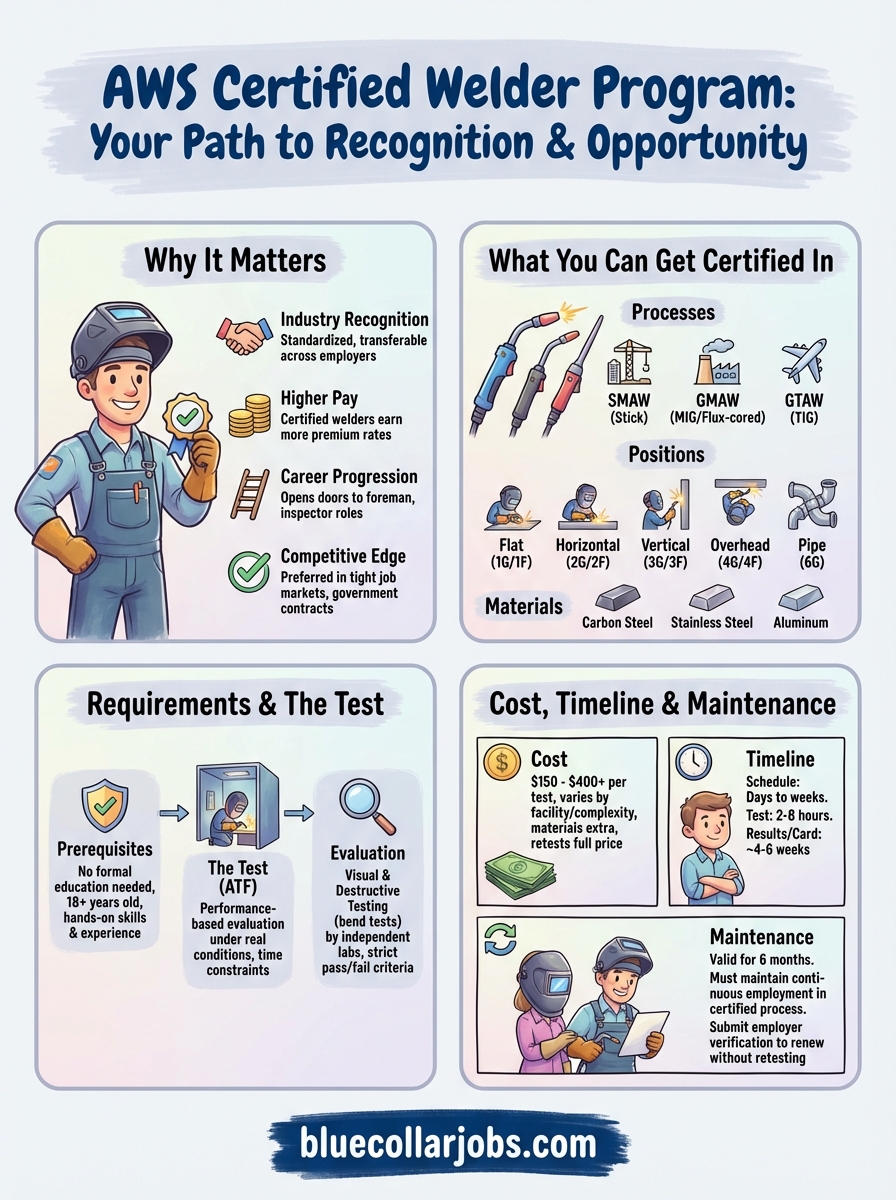 AWS Certified Welder Program:
Your Path to Recognition & Opportunity

Why It Matters

Industry Recognition
Standardized, transferable across employers

Higher Pay
Certified welders earn more premium rates

Career Progression
Opens doors to foreman, inspector roles

Competitive Edge
Preferred in tight job markets, government contracts

What You Can Get Certified In

Processes

SMAW
(Stick)

GMAW
(MIG/Flux-cored)

GTAW
(TIG)

Positions

Flat
(1G/1F)

Horizontal
(2G/2F)

Vertical
(3G/3F)

Overhead
(4G/4F)

Pipe
(6G)

Materials

Carbon Steel

Stainless Steel

Aluminum

Requirements & The Test

Prerequisites
No formal education needed, 18+ years old, hands-on skills & experience

The Test
(ATF)
Performance-based evaluation under real conditions, time constraints

Evaluation
Visual & Destructive Testing (bend tests) by independent labs, strict pass/fail criteria

Cost, Timeline & Maintenance

Cost
$150 - $400+ per test, varies by facility/complexity, materials extra, retests full price

Timeline
Schedule: Days to weeks.
Test: 2-8 hours.
Results/Card: ~4-6 weeks

Maintenance
Valid for 6 months.
Must maintain continuous employment in certified process.
Submit employer verification to renew without retesting

bluecollarjobs.com