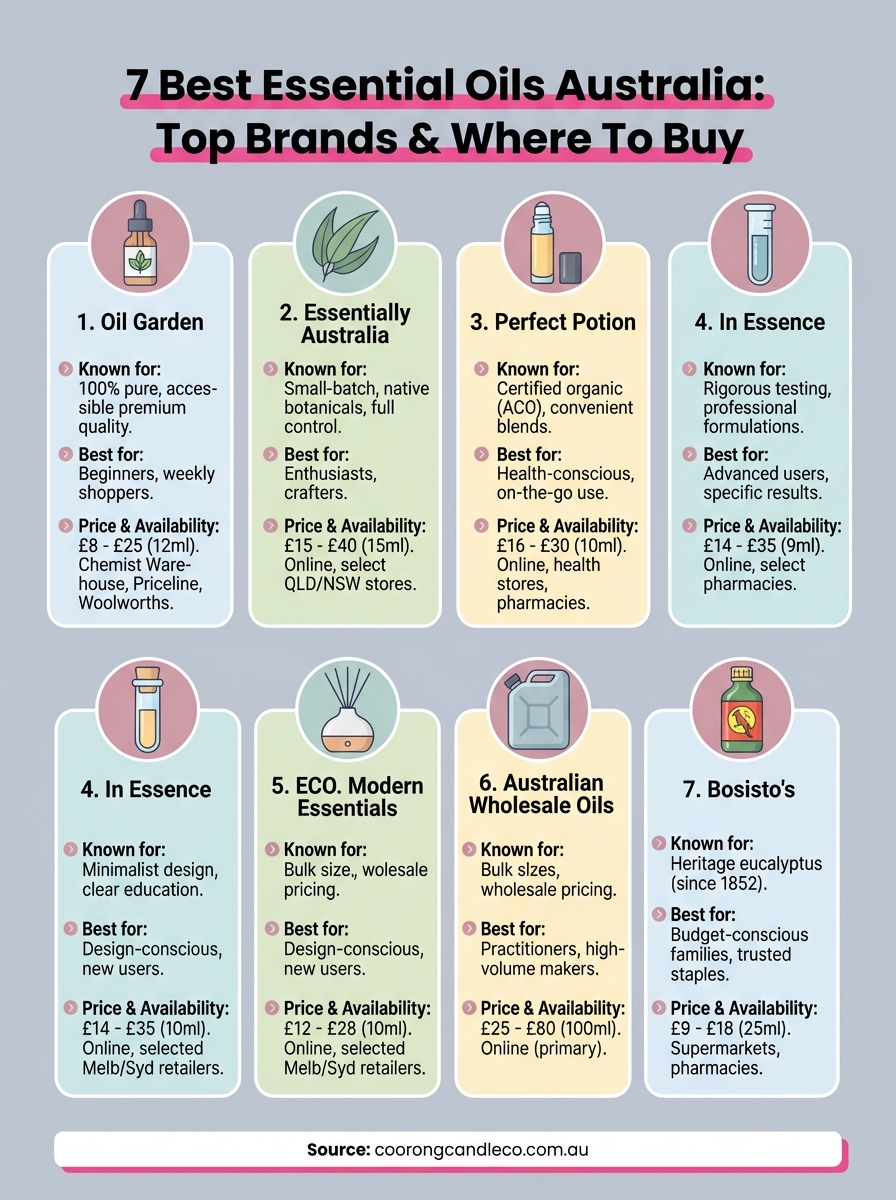 7 Best Essential Oils Australia: Top Brands & Where To Buy

1. Oil Garden

Known for: 100% pure, accessible premium quality.

Best for: Beginners, weekly shoppers.

Price & Availability: £8 - £25 (12ml). Chemist Warehouse, Priceline, Woolworths.

2. Essentially Australia

Known for: Small-batch, native botanicals, full control.

Best for: Enthusiasts, crafters.

Price & Availability: £15 - £40 (15ml). Online, select QLD/NSW stores.

3. Perfect Potion

Known for: Certified organic (ACO), convenient blends.

Best for: Health-conscious, on-the-go use.

Price & Availability: £16 - £30 (10ml). Online, health stores, pharmacies.

4. In Essence

Known for: Rigorous testing, professional formulations.

Best for: Advanced users, specific results.

Price & Availability: £14 - £35 (9ml). Online, select pharmacies.

4. In Essence

Known for: Minimalist design, clear education.

Best for: Design-conscious, new users.

Price & Availability: £14 - £35 (10ml). Online, selected Melb/Syd retailers.

5. ECO. Modern Essentials

Known for: Bulk size., wolesale pricing.

Best for: Design-conscious, new users.

Price & Availability: £12 - £28 (10ml). Online, selected Melb/Syd retailers.

6. Australian Wholesale Oils

Known for: Bulk slzes, wholesale pricing.

Best for: Practitioners, high-volume makers.

Price & Availability: £25 - £80 (100ml). Online (primary).

7. Bosisto's

Known for: Heritage eucalyptus (since 1852).

Best for: Budget-conscious families, trusted staples.

Price & Availability: £9 - £18 (25ml). Supermarkets, pharmacies.

Source: coorongcandleco.com.au