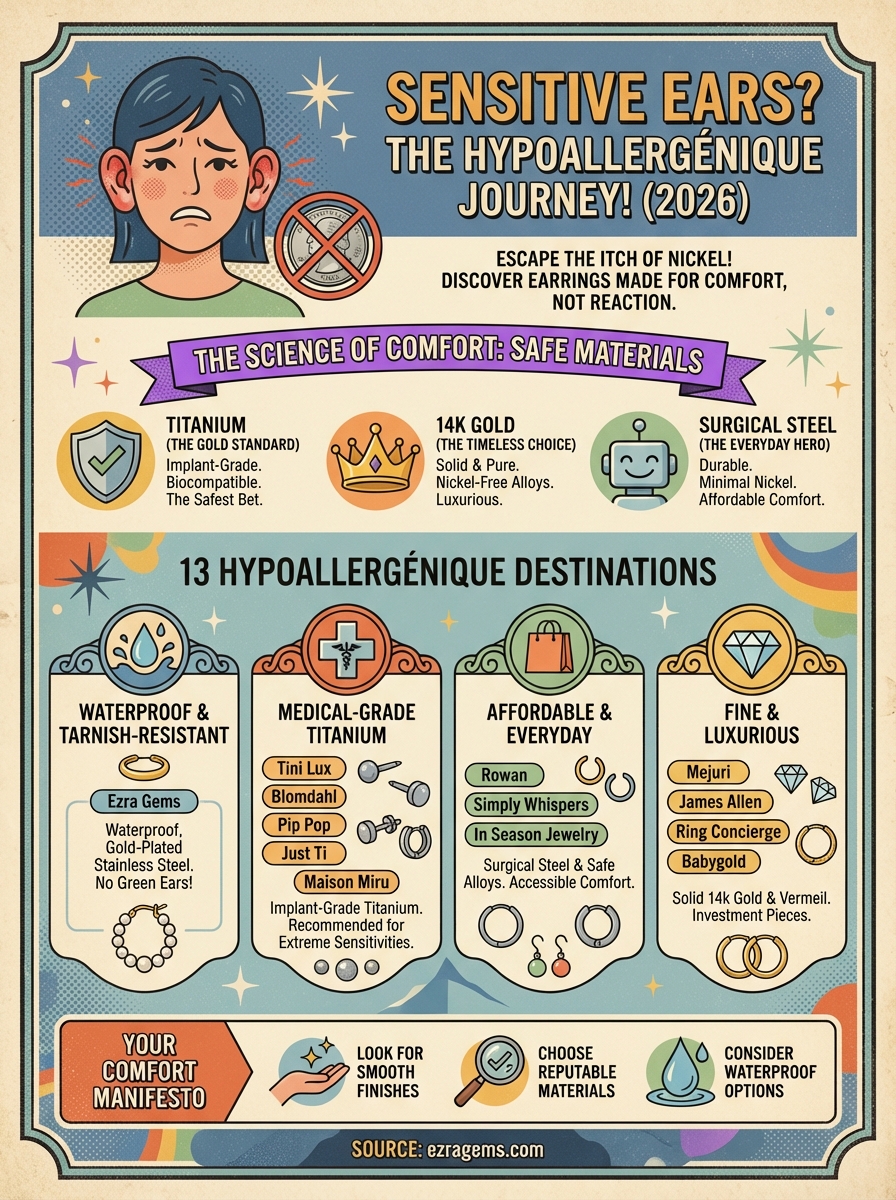 SENSITIVE EARS? THE HYPOALLERGÉNIQUE JOURNEY! (2026)

ESCAPE THE ITCH OF NICKEL! DISCOVER EARRINGS MADE FOR COMFORT, NOT REACTION.

THE SCIENCE OF COMFORT: SAFE MATERIALS

TITANIUM
(THE GOLD STANDARD)
Implant-Grade. Biocompatible. The Safest Bet.

14K GOLD
(THE TIMELESS CHOICE)
Solid & Pure. Nickel-Free Alloys. Luxurious.

SURGICAL STEEL
(THE EVERYDAY HERO)
Durable. Minimal Nickel. Affordable Comfort.

13 HYPOALLERGÉNIQUE DESTINATIONS

WATERPROOF & TARNISH-RESISTANT
Ezra Gems
Waterproof, Gold-Plated Stainless Steel. No Green Ears!

MEDICAL-GRADE TITANIUM
Tini Lux
Blomdahl
Pip Pop
Just Ti
Maison Miru
Implant-Grade Titanium. Recommended for Extreme Sensitivities.

AFFORDABLE & EVERYDAY
Rowan
Simply Whispers
In Season Jewelry
Surgical Steel & Safe Alloys. Accessible Comfort.

FINE & LUXURIOUS
Mejuri
James Allen
Ring Concierge
Babygold
Solid 14k Gold & Vermeil. Investment Pieces.

YOUR COMFORT MANIFESTO
LOOK FOR SMOOTH FINISHES
CHOOSE REPUTABLE MATERIALS
CONSIDER WATERPROOF OPTIONS

SOURCE: ezragems.com