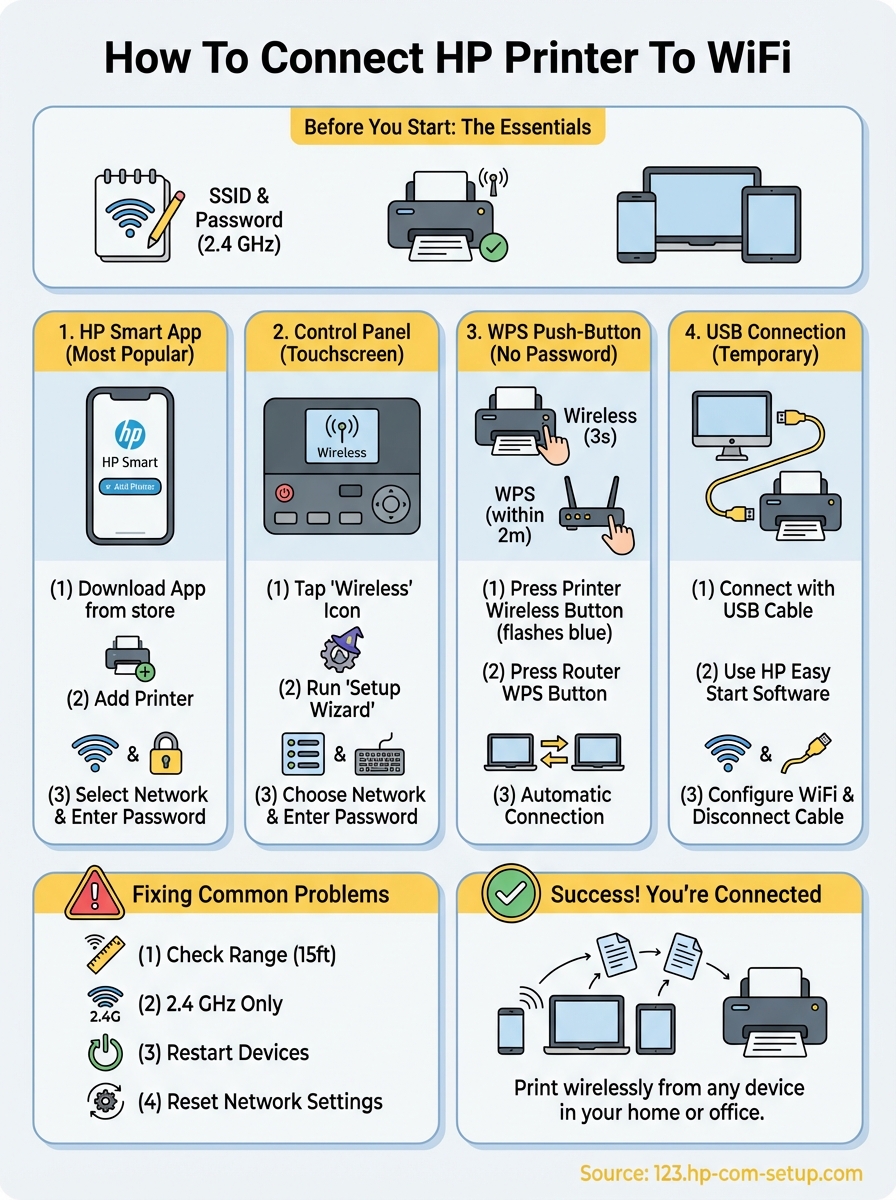 How To Connect HP Printer To WiFi

Before You Start: The Essentials

SSID & Password (2.4 GHz)

1. HP Smart App (Most Popular)

hp
HP Smart
Add Printer

(1) Download App from store

(2) Add Printer

&

(3) Select Network & Enter Password

2. Control Panel (Touchscreen)

Wireless

(1) Tap 'Wireless' Icon

(2) Run 'Setup Wizard'

&

(3) Choose Network & Enter Password

3. WPS Push-Button (No Password)

Wireless (3s)

WPS (within 2m)

(1) Press Printer Wireless Button (flashes blue)

(2) Press Router WPS Button

(3) Automatic Connection

4. USB Connection (Temporary)

(1) Connect with USB Cable

(2) Use HP Easy Start Software

&

(3) Configure WiFi & Disconnect Cable

Fixing Common Problems

(1) Check Range (15ft)

2.4G
(2) 2.4 GHz Only

(3) Restart Devices

(4) Reset Network Settings

Success! You're Connected

Print wirelessly from any device in your home or office.

Source: 123.hp-com-setup.com