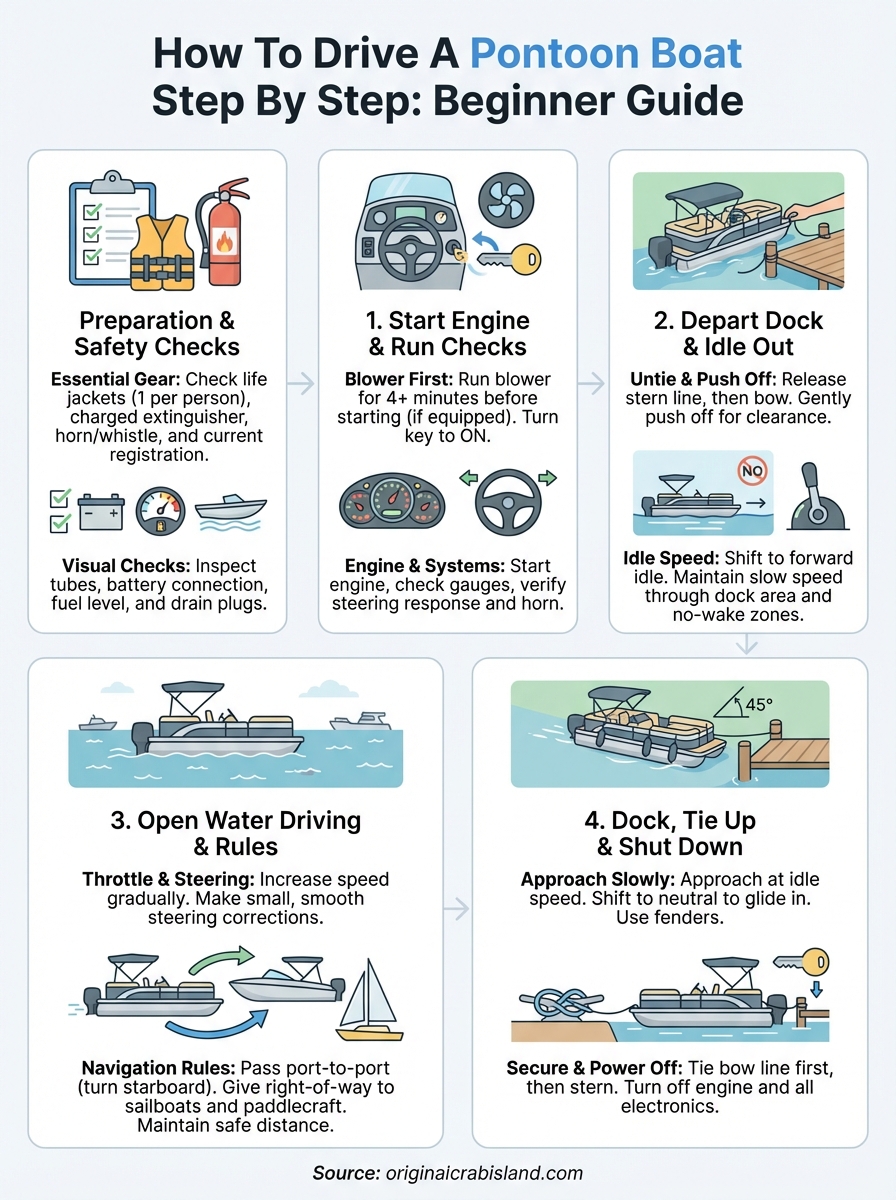 How To Drive A Pontoon Boat Step By Step: Beginner Guide

Preparation & Safety Checks

Essential Gear: Check life jackets (1 per person), charged extinguisher, horn/whistle, and current registration.

Visual Checks: Inspect tubes, battery connection, fuel level, and drain plugs.

1. Start Engine & Run Checks

Blower First: Run blower for 4+ minutes before starting (if equipped). Turn key to ON.

Engine & Systems: Start engine, check gauges, verify steering response and horn.

2. Depart Dock & Idle Out

Untie & Push Off: Release stern line, then bow. Gently push off for clearance.

NO

Idle Speed: Shift to forward idle. Maintain slow speed through dock area and no-wake zones.

3. Open Water Driving & Rules

Throttle & Steering: Increase speed gradually. Make small, smooth steering corrections.

Navigation Rules: Pass port-to-port (turn starboard). Give right-of-way to sailboats and paddlecraft. Maintain safe distance.

45°

4. Dock, Tie Up & Shut Down

Approach Slowly: Approach at idle speed. Shift to neutral to glide in. Use fenders.

Secure & Power Off: Tie bow line first, then stern. Turn off engine and all electronics.

Source: originalcrabisland.com