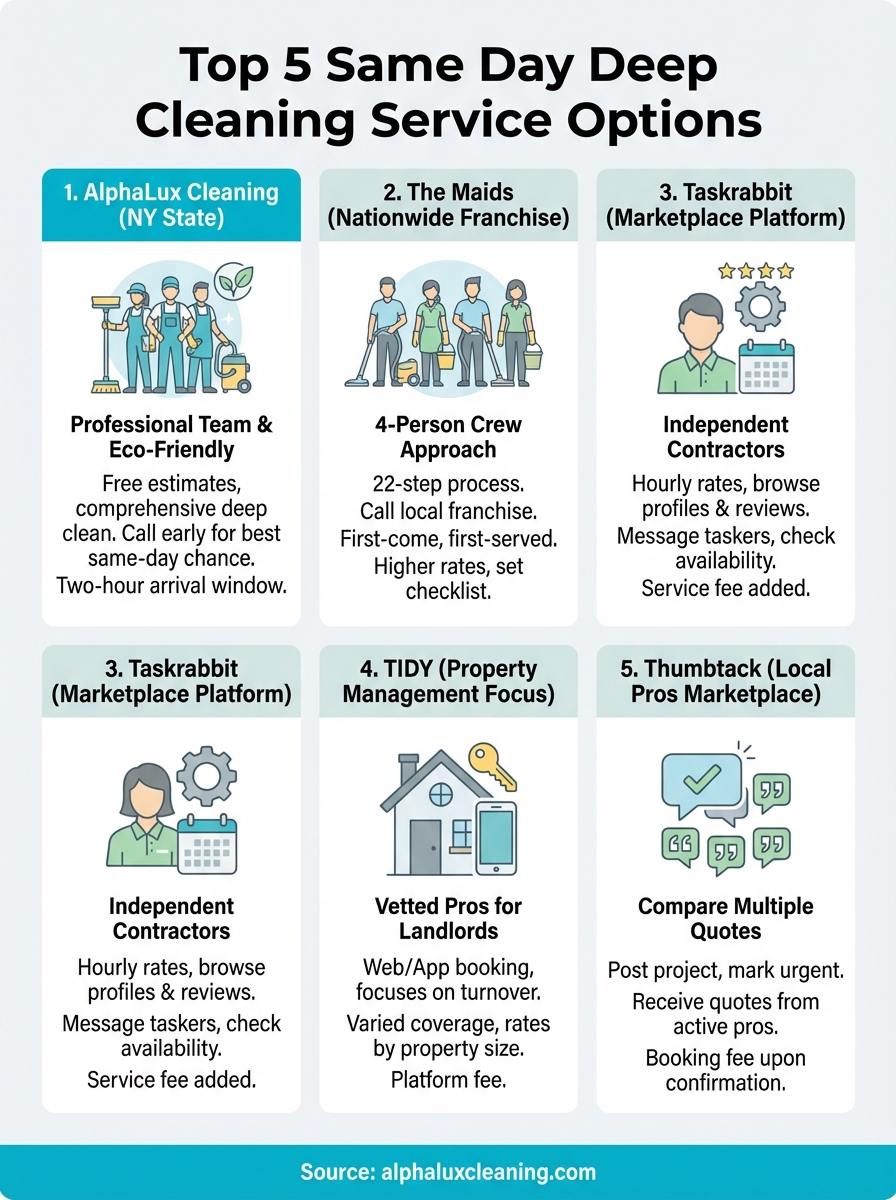 Top 5 Same Day Deep Cleaning Service Options

1. AlphaLux Cleaning (NY State)

Professional Team & Eco-Friendly

Free estimates, comprehensive deep clean. Call early for best same-day chance.

Two-hour arrival window.

2. The Maids (Nationwide Franchise)

4-Person Crew Approach

22-step process.

Call local franchise.

First-come, first-served.

Higher rates, set checklist.

3. Taskrabbit (Marketplace Platform)

Independent Contractors

Hourly rates, browse profiles & reviews.

Message taskers, check availability.

Service fee added.

3. Taskrabbit (Marketplace Platform)

Independent Contractors

Hourly rates, browse profiles & reviews.

Message taskers, check availability.

Service fee added.

4. TIDY (Property Management Focus)

Vetted Pros for Landlords

Web/App booking, focuses on turnover.

Varied coverage, rates by property size.

Platform fee.

5. Thumbtack (Local Pros Marketplace)

Compare Multiple Quotes

Post project, mark urgent.

Receive quotes from active pros.

Booking fee upon confirmation.

Source: alphaluxcleaning.com