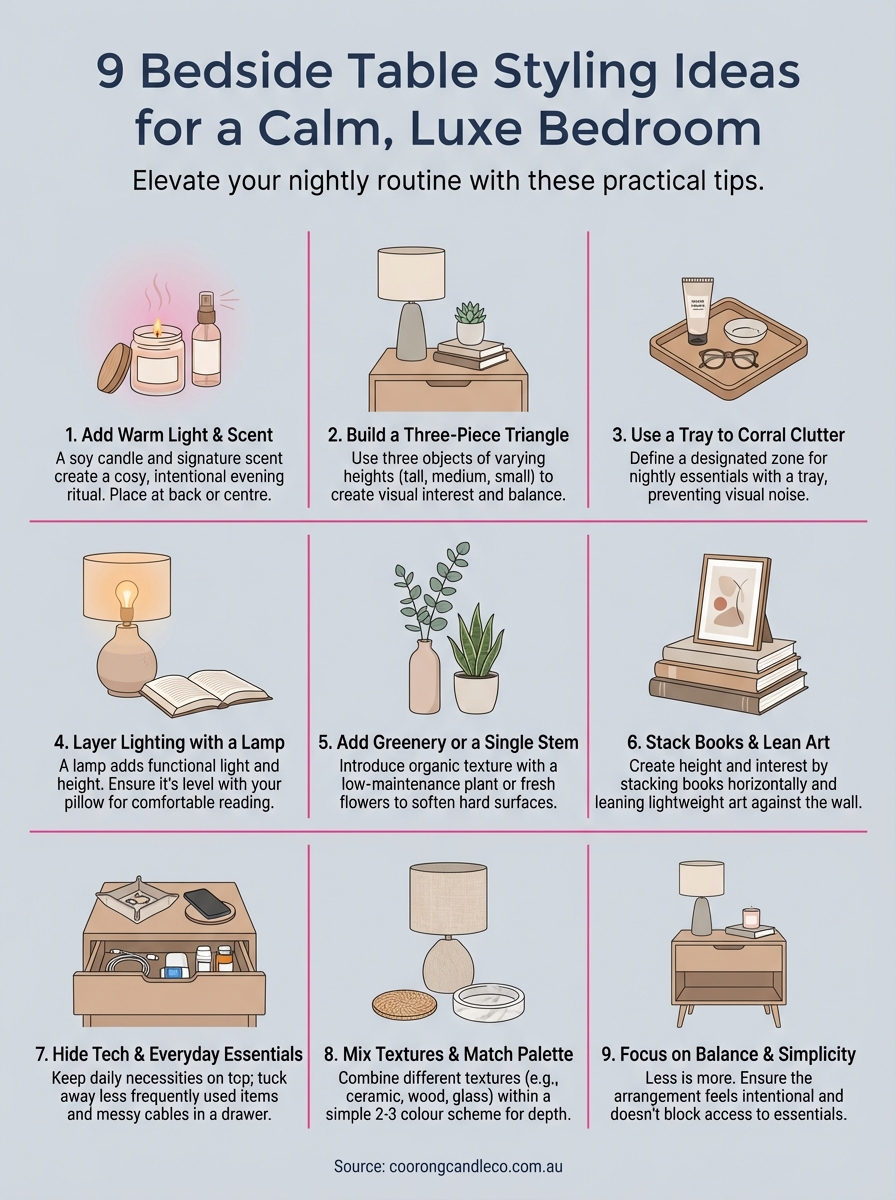 9 Bedside Table Styling Ideas for a Calm, Luxe Bedroom

Elevate your nightly routine with these practical tips.

1. Add Warm Light & Scent
A soy candle and signature scent create a cosy, intentional evening ritual. Place at back or centre.

2. Build a Three-Piece Triangle
Use three objects of varying heights (tall, medium, small) to create visual interest and balance.

3. Use a Tray to Corral Clutter
Define a designated zone for nightly essentials with a tray, preventing visual noise.

4. Layer Lighting with a Lamp
A lamp adds functional light and height. Ensure it's level with your pillow for comfortable reading.

5. Add Greenery or a Single Stem
Introduce organic texture with a low-maintenance plant or fresh flowers to soften hard surfaces.

6. Stack Books & Lean Art
Create height and interest by stacking books horizontally and leaning lightweight art against the wall.

7. Hide Tech & Everyday Essentials
Keep daily necessities on tcp; tuck away less frequently used items and messy cables in a drawer.

8. Mix Textures & Match Palette
Combine different textures (e.g., ceramic, wood, glass) within a simple 2-3 colour scheme for depth.

9. Focus on Balance & Simplicity
Less is more. Ensure the arrangement feels intentional and doesn't block access to essentials.

Source: coorongcandleco.com.au