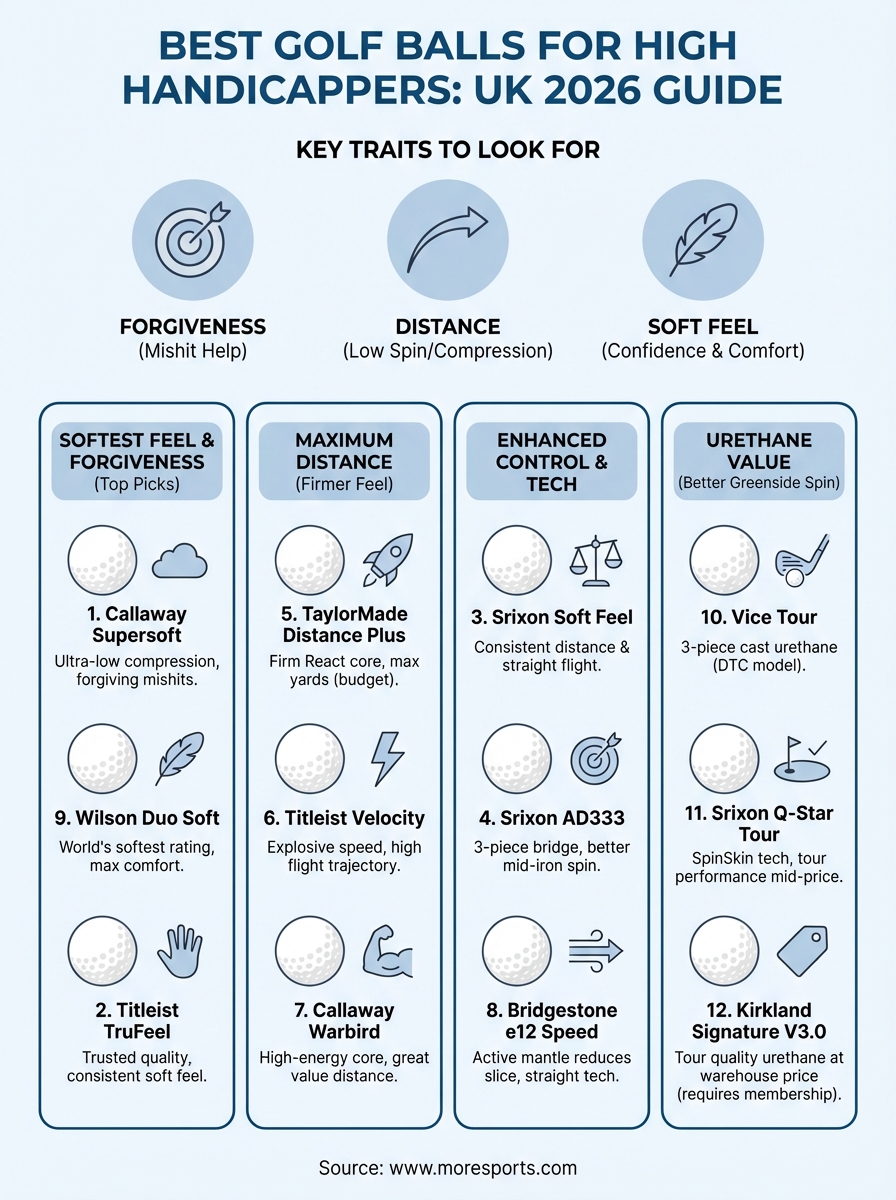 BEST GOLF BALLS FOR HIGH HANDICAPPERS: UK 2026 GUIDE

KEY TRAITS TO LOOK FOR

FORGIVENESS
(Mishit Help)

DISTANCE
(Low Spin/Compression)

SOFT FEEL
(Confidence & Comfort)

SOFTEST FEEL & FORGIVENESS
(Top Picks)

1. Callaway Supersoft
Ultra-low compression, forgiving mishits.

9. Wilson Duo Soft
World's softest rating, max comfort.

2. Titleist TruFeel
Trusted quality, consistent soft feel.

MAXIMUM DISTANCE
(Firmer Feel)

5. TaylorMade Distance Plus
Firm React core, max yards (budget).

6. Titleist Velocity
Explosive speed, high flight trajectory.

7. Callaway Warbird
High-energy core, great value distance.

ENHANCED CONTROL & TECH

3. Srixon Soft Feel
Consistent distance & straight flight.

4. Srixon AD333
3-piece bridge, better mid-iron spin.

8. Bridgestone e12 Speed
Active mantle reduces slice, straight tech.

URETHANE VALUE
(Better Greenside Spin)

10. Vice Tour
3-piece cast urethane (DTC model).

11. Srixon Q-Star Tour
SpinSkin tech, tour performance mid-price.

12. Kirkland Signature V3.0
Tour quality urethane at warehouse price (requires membership).

Source: www.moresports.com