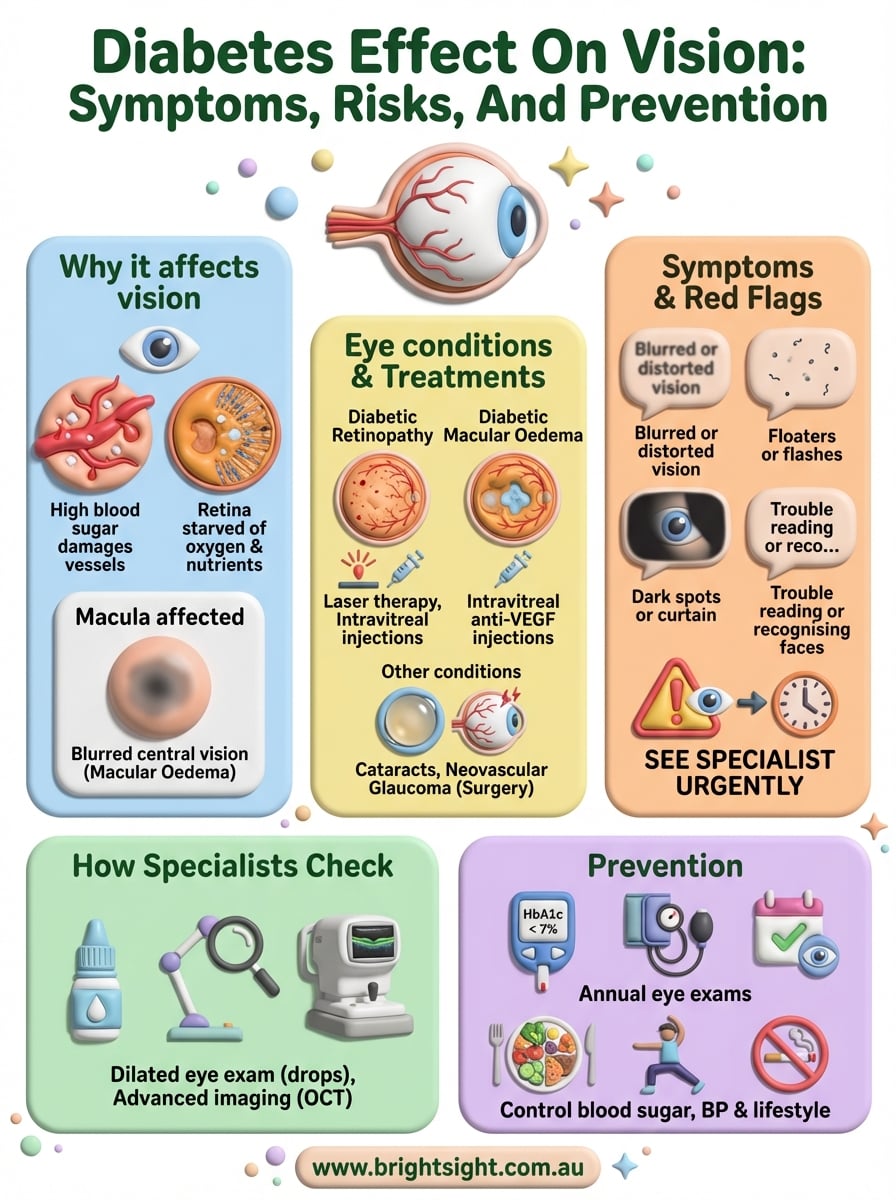 Diabetes Effect On Vision: Symptoms, Risks, And Prevention

Why it affects vision

High blood sugar damages vessels

Retina starved of oxygen & nutrients

Macula affected

Blurred central vision (Macular Oedema)

Eye conditions & Treatments

Diabetic Retinopathy

Diabetic Macular Oedema

Laser therapy, Intravitreal injections

Intravitreal anti-VEGF injections

Other conditions

Cataracts, Neovascular Glaucoma (Surgery)

Symptoms & Red Flags

Blurred or distorted vision

Blurred or distorted vision

Floaters or flashes

Dark spots or curtain

Trouble reading or reco...

Trouble reading or recognising faces

SEE SPECIALIST URGENTLY

How Specialists Check

Dilated eye exam (drops), Advanced imaging (OCT)

Prevention

HbA1c < 7%

Annual eye exams

Control blood sugar, BP & lifestyle

www.brightsight.com.au