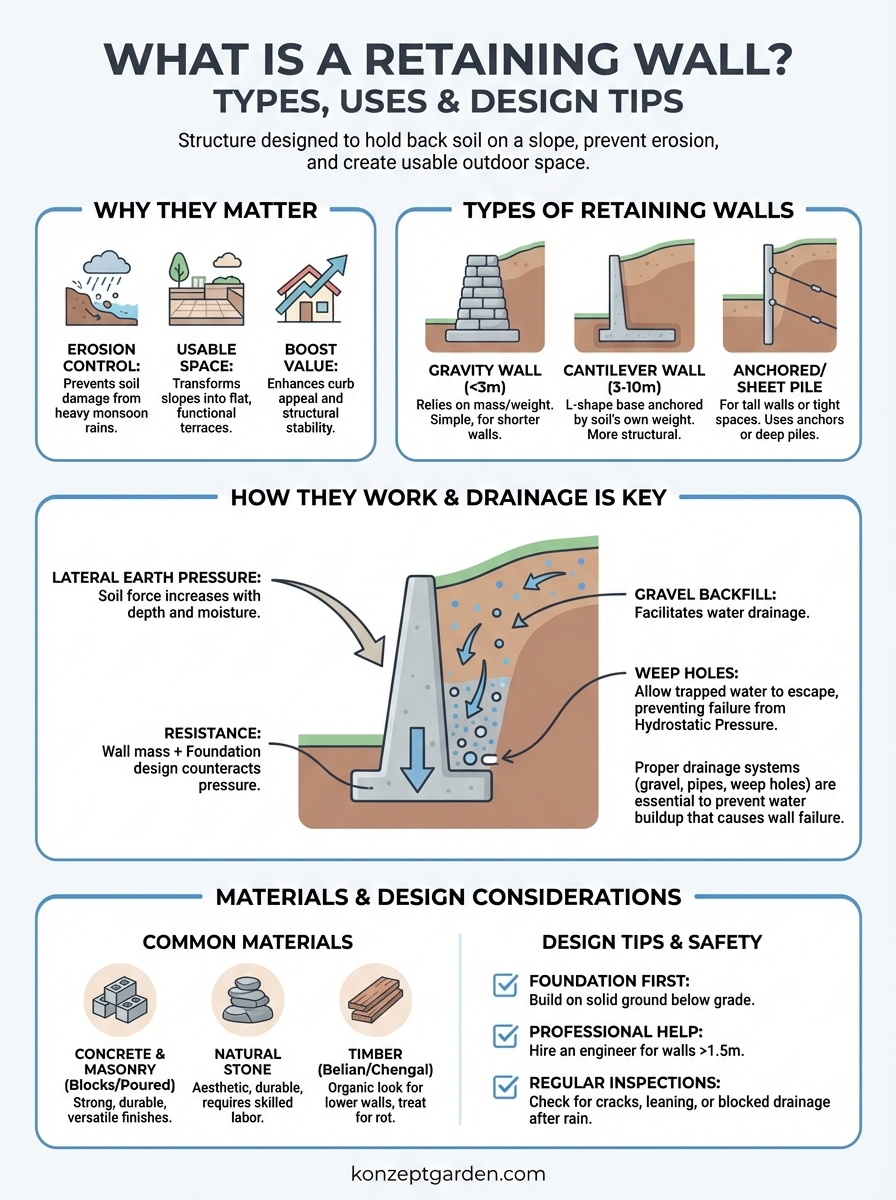 WHAT IS A RETAINING WALL?
TYPES, USES & DESIGN TIPS

Structure designed to hold back soil on a slope, prevent erosion, and create usable outdoor space.

WHY THEY MATTER

EROSION CONTROL: Prevents soil damage from heavy monsoon rains.

USABLE SPACE: Transforms slopes into flat, functional terraces.

BOOST VALUE: Enhances curb appeal and structural stability.

TYPES OF RETAINING WALLS

GRAVITY WALL (<3m)
Relies on mass/weight. Simple, for shorter walls.

CANTILEVER WALL (3-10m)
L-shape base anchored by soil's own weight. More structural.

ANCHORED/ SHEET PILE
For tall walls or tight spaces. Uses anchors or deep piles.

HOW THEY WORK & DRAINAGE IS KEY

LATERAL EARTH PRESSURE: Soil force increases with depth and moisture.

RESISTANCE: Wall mass + Foundation design counteracts pressure.

GRAVEL BACKFILL: Facilitates water drainage.

WEEP HOLES: Allow trapped water to escape, preventing failure from Hydrostatic Pressure.

Proper drainage systems (gravel, pipes, weep holes) are essential to prevent water buildup that causes wall failure.

MATERIALS & DESIGN CONSIDERATIONS

COMMON MATERIALS

CONCRETE & MASONRY (Blocks/Poured)
Strong, durable, versatile finishes.

NATURAL STONE
Aesthetic, durable, requires skilled labor.

TIMBER (Belian/Chengal)
Organic look for lower walls, treat for rot.

DESIGN TIPS & SAFETY

FOUNDATION FIRST: Build on solid ground below grade.

PROFESSIONAL HELP: Hire an engineer for walls >1.5m.

REGULAR INSPECTIONS: Check for cracks, leaning, or blocked drainage after rain.

konzeptgarden.com