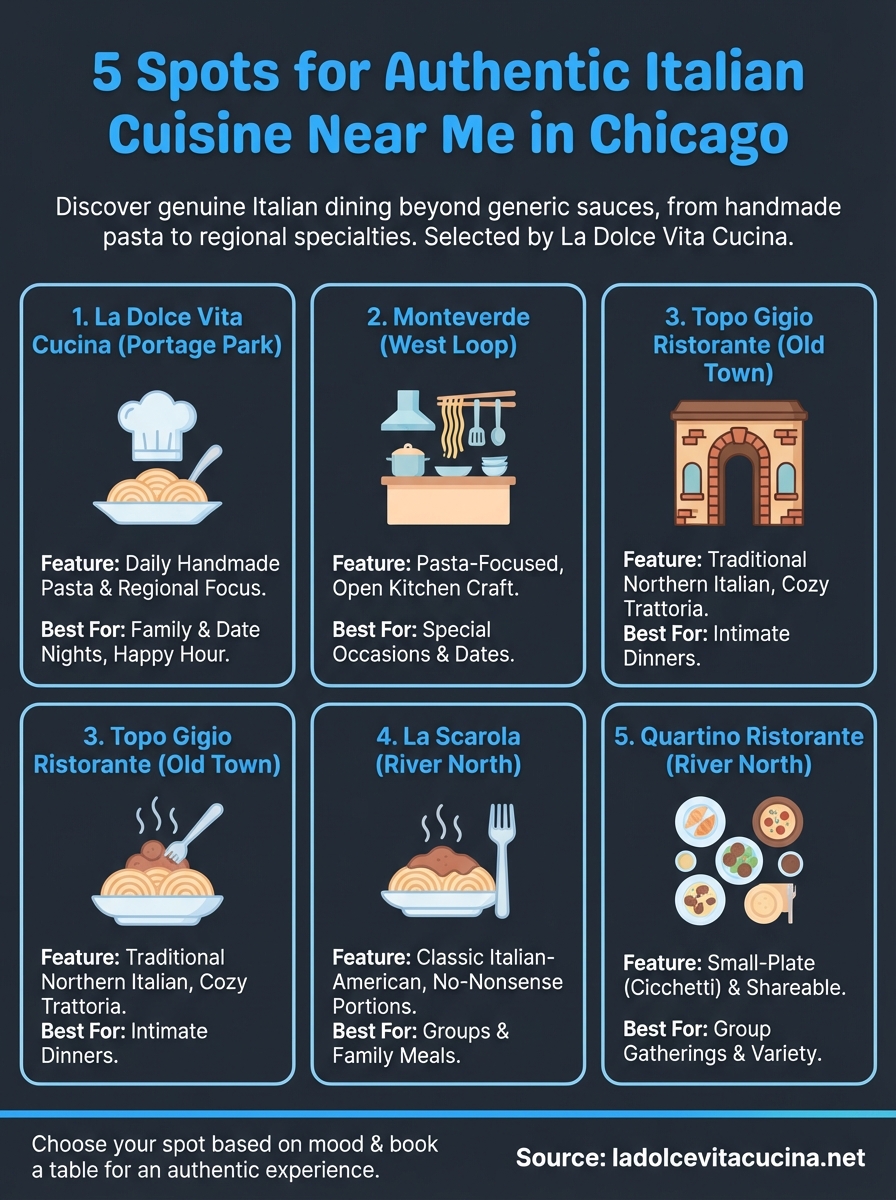 5 Spots for Authentic Italian Cuisine Near Me in Chicago

Discover genuine Italian dining beyond generic sauces, from handmade pasta to regional specialties. Selected by La Dolce Vita Cucina.

1. La Dolce Vita Cucina (Portage Park)

Feature: Daily Handmade Pasta & Regional Focus.

Best For: Family & Date Nights, Happy Hour.

2. Monteverde (West Loop)

Feature: Pasta-Focused, Open Kitchen Craft.

Best For: Special Occasions & Dates.

3. Topo Gigio Ristorante (Old Town)

Feature: Traditional Northern Italian, Cozy Trattoria.

Best For: Intimate Dinners.

3. Topo Gigio Ristorante (Old Town)

Feature: Traditional Northern Italian, Cozy Trattoria.

Best For: Intimate Dinners.

4. La Scarola (River North)

Feature: Classic Italian-American, No-Nonsense Portions.

Best For: Groups & Family Meals.

5. Quartino Ristorante (River North)

Feature: Small-Plate (Cicchetti) & Shareable.

Best For: Group Gatherings & Variety.

Choose your spot based on mood & book a table for an authentic experience.

Source: ladolcevitacucina.net