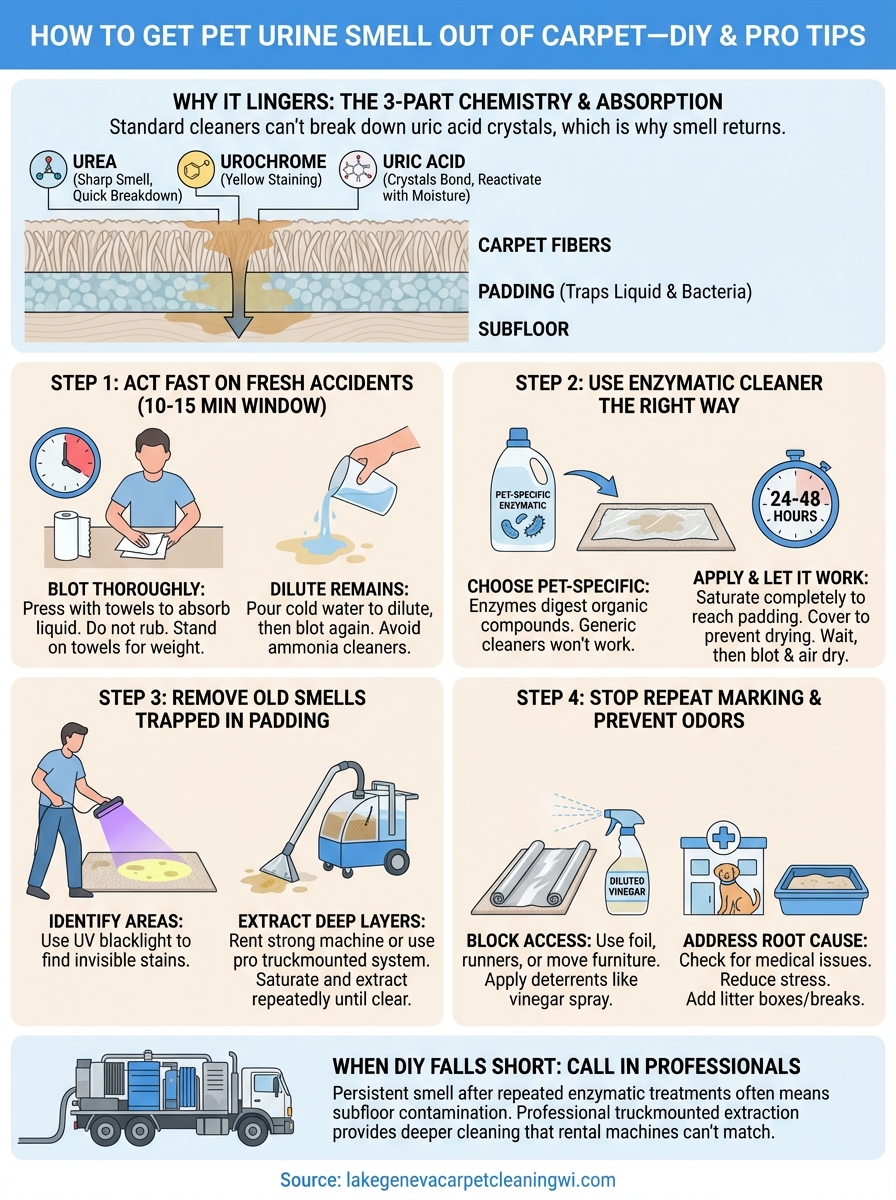 HOW TO GET PET URINE SMELL OUT OF CARPET—DIY & PRO TIPS

WHY IT LINGERS: THE 3-PART CHEMISTRY & ABSORPTION

Standard cleaners can't break down uric acid crystals, which is why smell returns.

UREA (Sharp Smell, Quick Breakdown)

UROCHROME (Yellow Staining)

URIC ACID (Crystals Bond, Reactivate with Moisture)

CARPET FIBERS

PADDING (Traps Liquid & Bacteria)

SUBFLOOR

STEP 1: ACT FAST ON FRESH ACCIDENTS (10-15 MIN WINDOW)

BLOT THOROUGHLY: Press with towels to absorb liquid. Do not rub. Stand on towels for weight.

DILUTE REMAINS: Pour cold water to dilute, then blot again. Avoid ammonia cleaners.

STEP 2: USE ENZYMATIC CLEANER THE RIGHT WAY

PET-SPECIFIC ENZYMATIC

24-48 HOURS

CHOOSE PET-SPECIFIC: Enzymes digest organic compounds. Generic cleaners won't work.

APPLY & LET IT WORK: Saturate completely to reach padding. Cover to prevent drying. Wait, then blot & air dry.

STEP 3: REMOVE OLD SMELLS TRAPPED IN PADDING

IDENTIFY AREAS: Use UV blacklight to find invisible stains.

EXTRACT DEEP LAYERS: Rent strong machine or use pro truckmounted system. Saturate and extract repeatedly until clear.

STEP 4: STOP REPEAT MARKING & PREVENT ODORS

DILUTED VINEGAR

BLOCK ACCESS: Use foil, runners, or move furniture. Apply deterrents like vinegar spray.

ADDRESS ROOT CAUSE: Check for medical issues. Reduce stress. Add litter boxes/breaks.

WHEN DIY FALLS SHORT: CALL IN PROFESSIONALS

Persistent smell after repeated enzymatic treatments often means subfloor contamination. Professional truckmounted extraction provides deeper cleaning that rental machines can't match.

Source: lakegenevacarpetcleaningwi.com