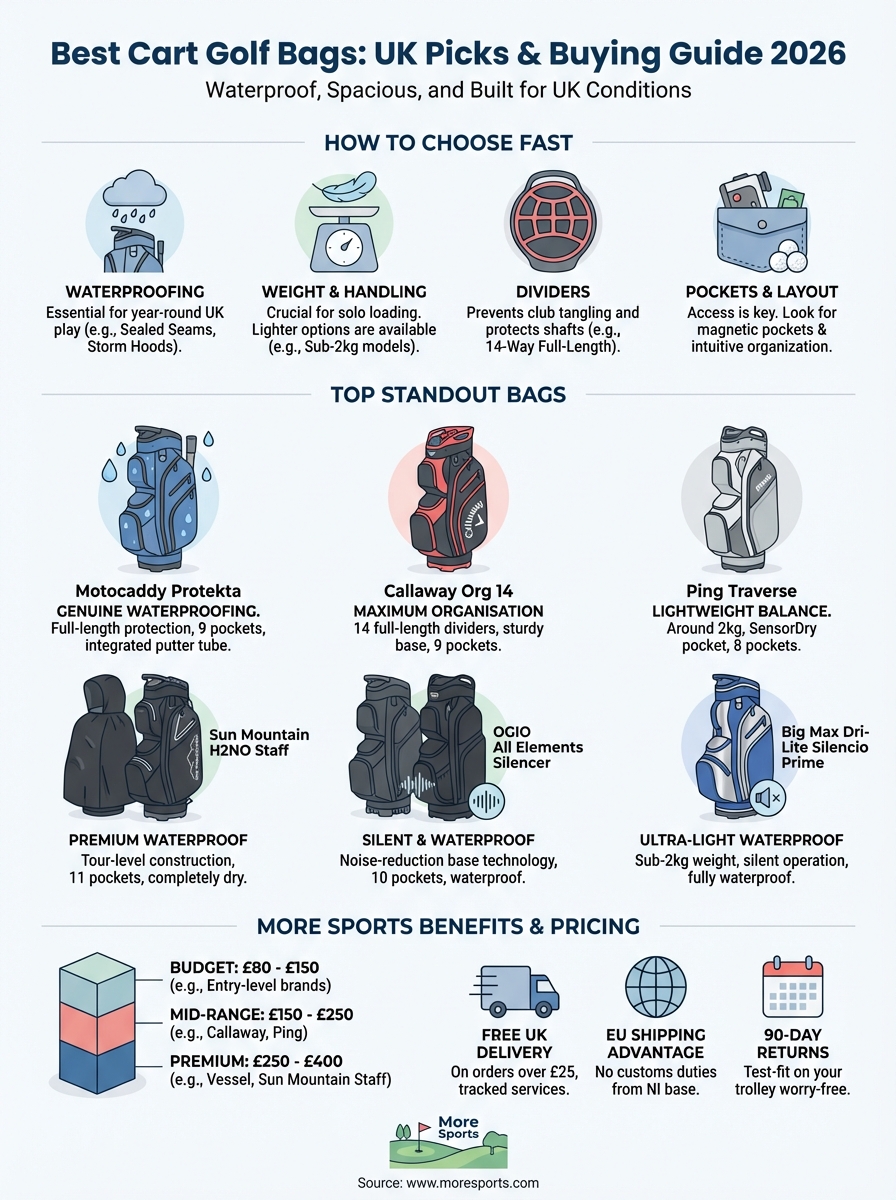 Best Cart Golf Bags: UK Picks & Buying Guide 2026

Waterproof, Spacious, and Built for UK Conditions

HOW TO CHOOSE FAST

WATERPROOFING
Essential for year-round UK play (e.g., Sealed Seams, Storm Hoods).

WEIGHT & HANDLING
Crucial for solo loading. Lighter options are available (e.g., Sub-2kg models).

DIVIDERS
Prevents club tangling and protects shafts (e.g., 14-Way Full-Length).

POCKETS & LAYOUT
Access is key. Look for magnetic pockets & intuitive organization.

TOP STANDOUT BAGS

Motocaddy Protekta
GENUINE WATERPROOFING.
Full-length protection, 9 pockets, integrated putter tube.

Callaway Org 14
MAXIMUM ORGANISATION
14 full-length dividers, sturdy base, 9 pockets.

Ping Traverse
LIGHTWEIGHT BALANCE.
Around 2kg, SensorDry pocket, 8 pockets.

Sun Mountain H2NO Staff
PREMIUM WATERPROOF
Tour-level construction, 11 pockets, completely dry.

OGIO All Elements Silencer
SILENT & WATERPROOF
Noise-reduction base technology, 10 pockets, waterproof.

Big Max Dri-Lite Silencio Prime
ULTRA-LIGHT WATERPROOF
Sub-2kg weight, silent operation, fully waterproof.

MORE SPORTS BENEFITS & PRICING

BUDGET: £80 - £150
(e.g., Entry-level brands)

MID-RANGE: £150 - £250
(e.g., Callaway, Ping)

PREMIUM: £250 - £400
(e.g., Vessel, Sun Mountain Staff)

FREE UK DELIVERY
On orders over £25, tracked services.

EU SHIPPING ADVANTAGE
No customs duties from NI base.

90-DAY RETURNS
Test-fit on your trolley worry-free.

More Sports

Source: www.moresports.com