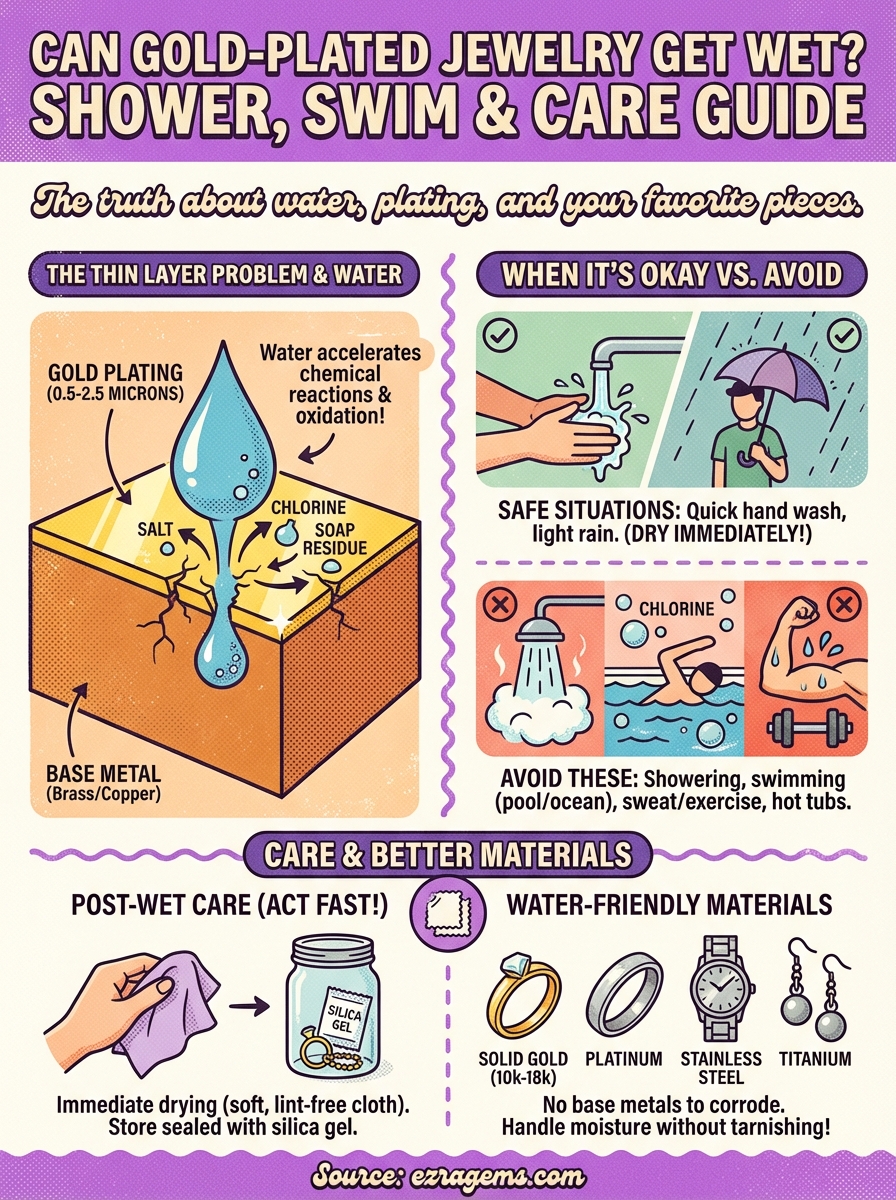 CAN GOLD-PLATED JEWELRY GET WET? SHOWER, SWIM & CARE GUIDE

The truth about water, plating, and your favorite pieces.

THE THIN LAYER PROBLEM & WATER

GOLD PLATING (0.5-2.5 MICRONS)

Water accelerates chemical reactions & oxidation!

SALT

CHLORINE

SOAP RESIDUE

BASE METAL (Brass/Copper)

WHEN IT'S OKAY VS. AVOID

SAFE SITUATIONS: Quick hand wash, light rain. (DRY IMMEDIATELY!)

CHLORINE

AVOID THESE: Showering, swimming (pool/ocean), sweat/exercise, hot tubs.

CARE & BETTER MATERIALS

POST-WET CARE (ACT FAST!)

SILICA GEL

Immediate drying (soft, lint-free cloth). Store sealed with silica gel.

WATER-FRIENDLY MATERIALS

SOLID GOLD (10k-18k)

PLATINUM

STAINLESS STEEL

TITANIUM

No base metals to corrode. Handle moisture without tarnishing!

Source: ezragems.com