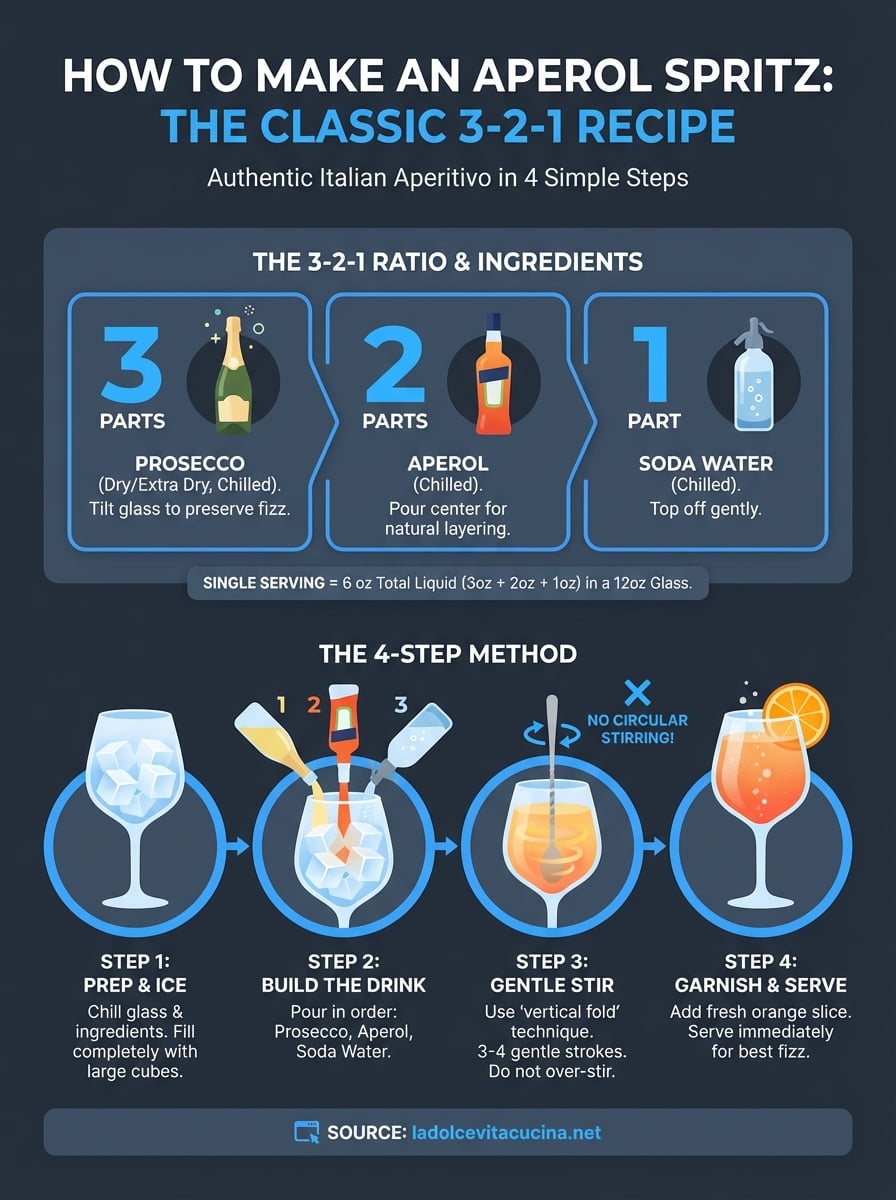 HOW TO MAKE AN APEROL SPRITZ:
THE CLASSIC 3-2-1 RECIPE

Authentic Italian Aperitivo in 4 Simple Steps

THE 3-2-1 RATIO & INGREDIENTS

3 PARTS
PROSECCO
(Dry/Extra Dry, Chilled).
Tilt glass to preserve fizz.

2 PARTS
APEROL
(Chilled).
Pour center for natural layering.

1 PART
SODA WATER
(Chilled).
Top off gently.

SINGLE SERVING = 6 oz Total Liquid (3oz + 2oz + 1oz) in a 12oz Glass.

THE 4-STEP METHOD

1 2 3

NO CIRCULAR STIRRING!

STEP 1:
PREP & ICE
Chill glass & ingredients. Fill completely with large cubes.

STEP 2:
BUILD THE DRINK
Pour in order: Prosecco, Aperol, Soda Water.

STEP 3:
GENTLE STIR
Use 'vertical fold' technique. 3-4 gentle strokes. Do not over-stir.

STEP 4:
GARNISH & SERVE
Add fresh orange slice. Serve immediately for best fizz.

SOURCE: ladolcevitacucina.net