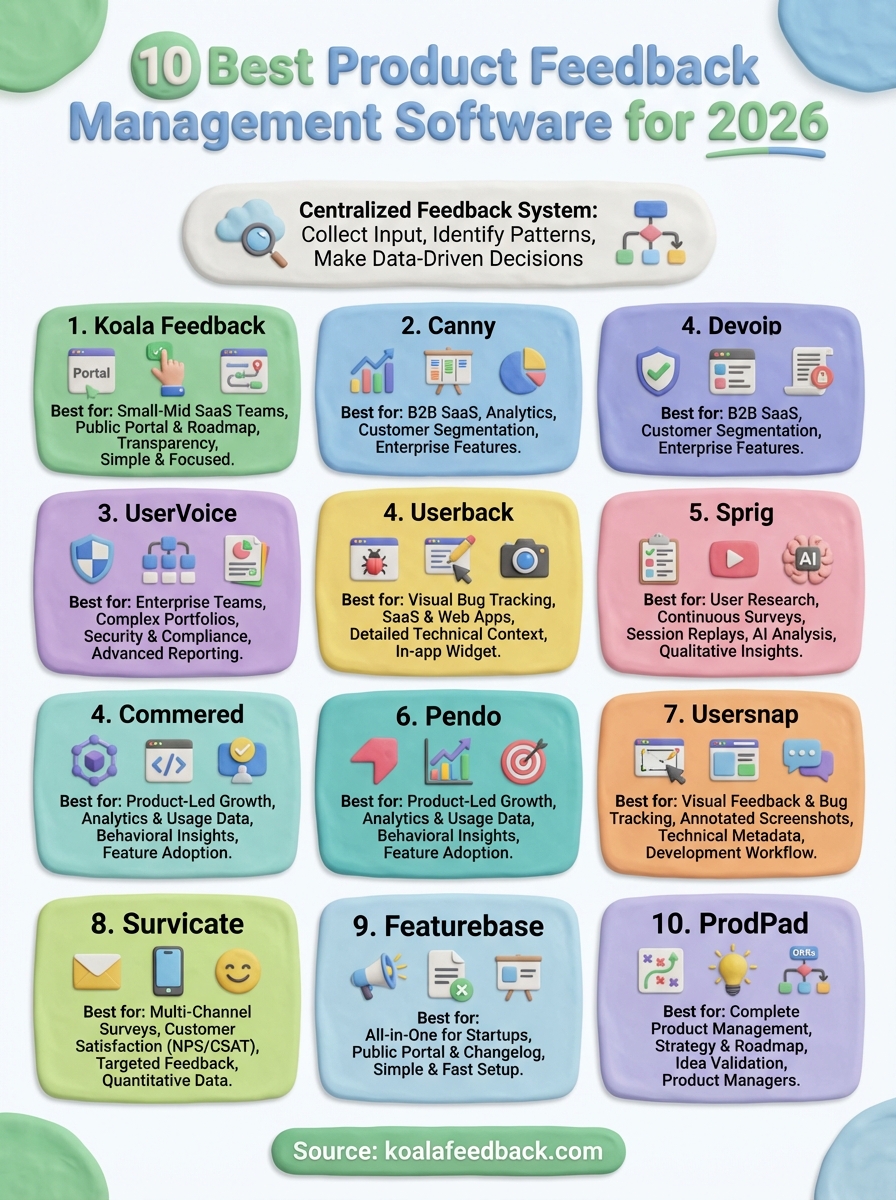 10 Best Product Feedback Management Software for 2026

Centralized Feedback System: Collect Input, Identify Patterns, Make Data-Driven Decisions

1. Koala Feedback

Portal

Best for: Small-Mid SaaS Teams, Public Portal & Roadmap, Transparency, Simple & Focused.

2. Canny

Best for: B2B SaaS, Analytics, Customer Segmentation, Enterprise Features.

4. Devoip

Best for: B2B SaaS, Customer Segmentation, Enterprise Features.

3. UserVoice

Best for: Enterprise Teams, Complex Portfolios, Security & Compliance, Advanced Reporting.

4. Userback

Best for: Visual Bug Tracking, SaaS & Web Apps, Detailed Technical Context, In-app Widget.

5. Sprig

AI

Best for: User Research, Continuous Surveys, Session Replays, AI Analysis, Qualitative Insights.

4. Commered

Best for: Product-Led Growth, Analytics & Usage Data, Behavioral Insights, Feature Adoption.

6. Pendo

Best for: Product-Led Growth, Analytics & Usage Data, Behavioral Insights, Feature Adoption.

7. Usersnap

Best for: Visual Feedback & Bug Tracking, Annotated Screenshots, Technical Metadata, Development Workflow.

8. Survicate

Best for: Multi-Channel Surveys, Customer Satisfaction (NPS/CSAT), Targeted Feedback, Quantitative Data.

9. Featurebase

Best for: All-in-One for Startups, Public Portal & Changelog, Simple & Fast Setup.

10. ProdPad

ORRs

Best for: Complete Product Management, Strategy & Roadmap, Idea Validation, Product Managers.

Source: koalafeedback.com