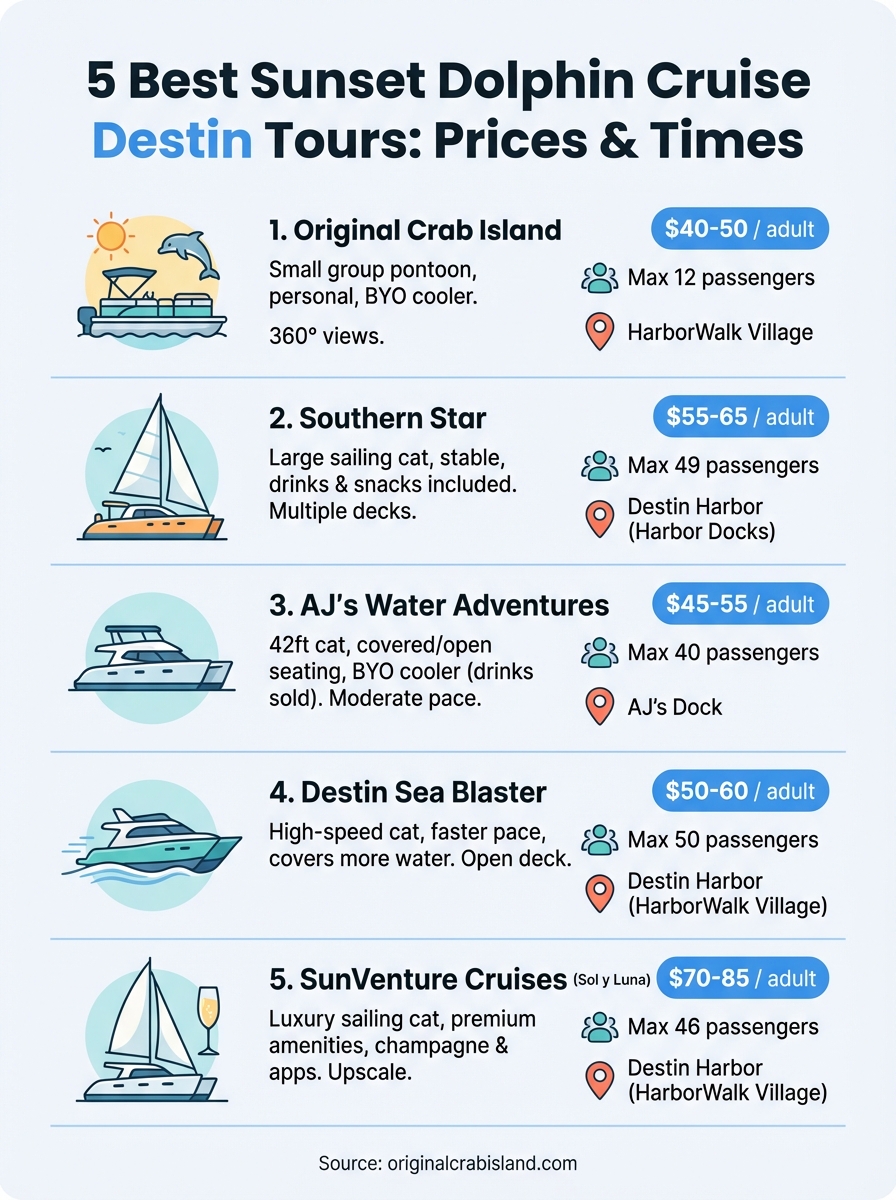 5 Best Sunset Dolphin Cruise Destin Tours: Prices & Times

1. Original Crab Island

$40-50 / adult

Small group pontoon, personal, BYO cooler.

360° views.

Max 12 passengers

HarborWalk Village

2. Southern Star

$55-65 / adult

Large sailing cat, stable, drinks & snacks included. Multiple decks.

Max 49 passengers

Destin Harbor (Harbor Docks)

3. AJ's Water Adventures

$45-55 / adult

42ft cat, covered/open seating, BYO cooler (drinks sold). Moderate pace.

Max 40 passengers

AJ's Dock

4. Destin Sea Blaster

$50-60 / adult

High-speed cat, faster pace, covers more water. Open deck.

Max 50 passengers

Destin Harbor (HarborWalk Village)

5. SunVenture Cruises (Sol y Luna)

$70-85 / adult

Luxury sailing cat, premium amenities, champagne & apps. Upscale.

Max 46 passengers

Destin Harbor (HarborWalk Village)

Source: originalcrabisland.com