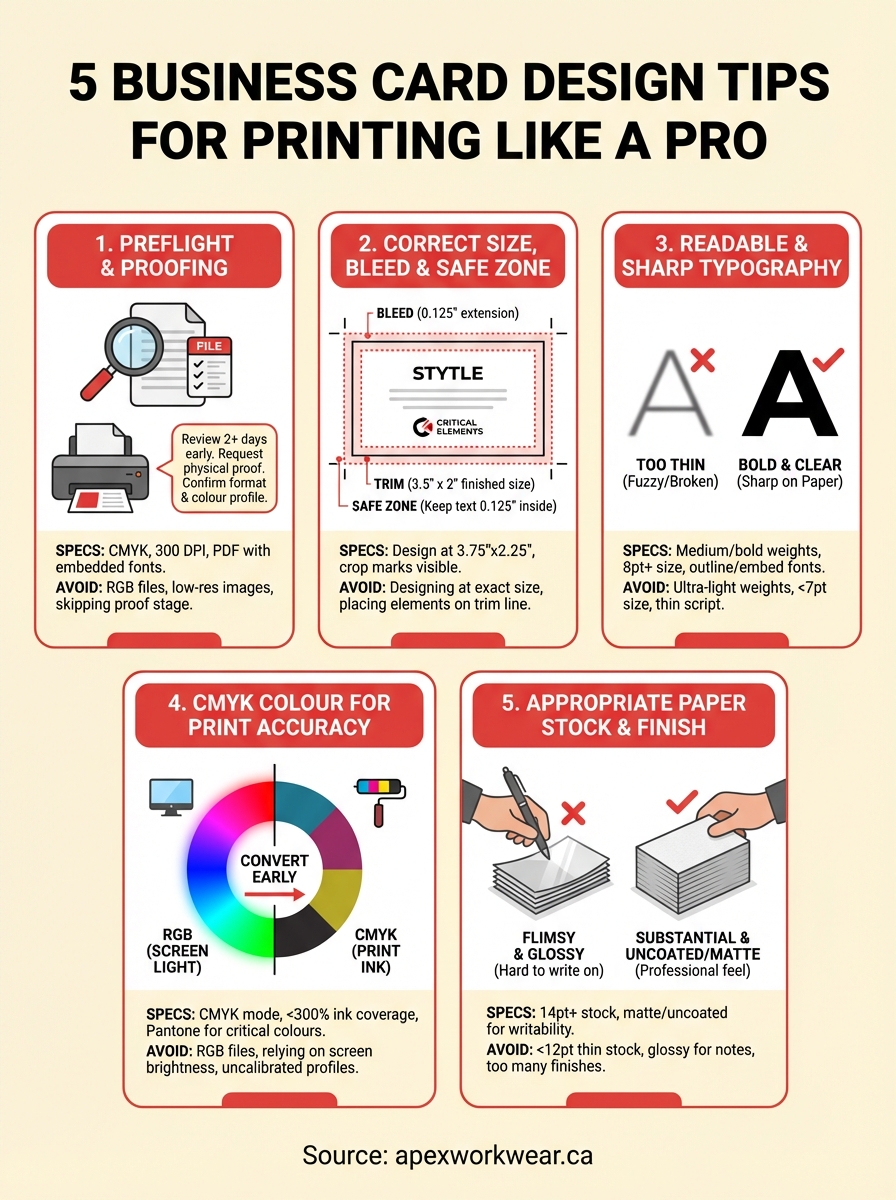 5 BUSINESS CARD DESIGN TIPS FOR PRINTING LIKE A PRO

1. PREFLIGHT & PROOFING

FILE

Review 2+ days early. Request physical proof. Confirm format & colour profile.

SPECS: CMYK, 300 DPI, PDF with embedded fonts.
AVOID: RGB files, low-res images, skipping proof stage.

2. CORRECT SIZE, BLEED & SAFE ZONE

BLEED (0.125" extension)

STYTLE

CRITICAL ELEMENTS

TRIM (3.5" x 2" finished size)

SAFE ZONE (Keep text 0.125" inside)

SPECS: Design at 3.75"x2.25", crop marks visible.
AVOID: Designing at exact size, placing elements on trim line.

3. READABLE & SHARP TYPOGRAPHY

A A

TOO THIN (Fuzzy/Broken)

BOLD & CLEAR (Sharp on Paper)

SPECS: Medium/bold weights, 8pt+ size, outline/embed fonts.
AVOID: Ultra-light weights, <7pt size, thin script.

4. CMYK COLOUR FOR PRINT ACCURACY

CONVERT EARLY

RGB (SCREEN LIGHT)

CMYK (PRINT INK)

SPECS: CMYK mode, <300% ink coverage, Pantone for critical colours.
AVOID: RGB files, relying on screen brightness, uncalibrated profiles.

5. APPROPRIATE PAPER STOCK & FINISH

FLIMSY & GLOSSY (Hard to write on)

SUBSTANTIAL & UNCOATED/MATTE (Professional feel)

SPECS: 14pt+ stock, matte/uncoated for writability.
AVOID: <12pt thin stock, glossy for notes, too many finishes.

Source: apexworkwear.ca