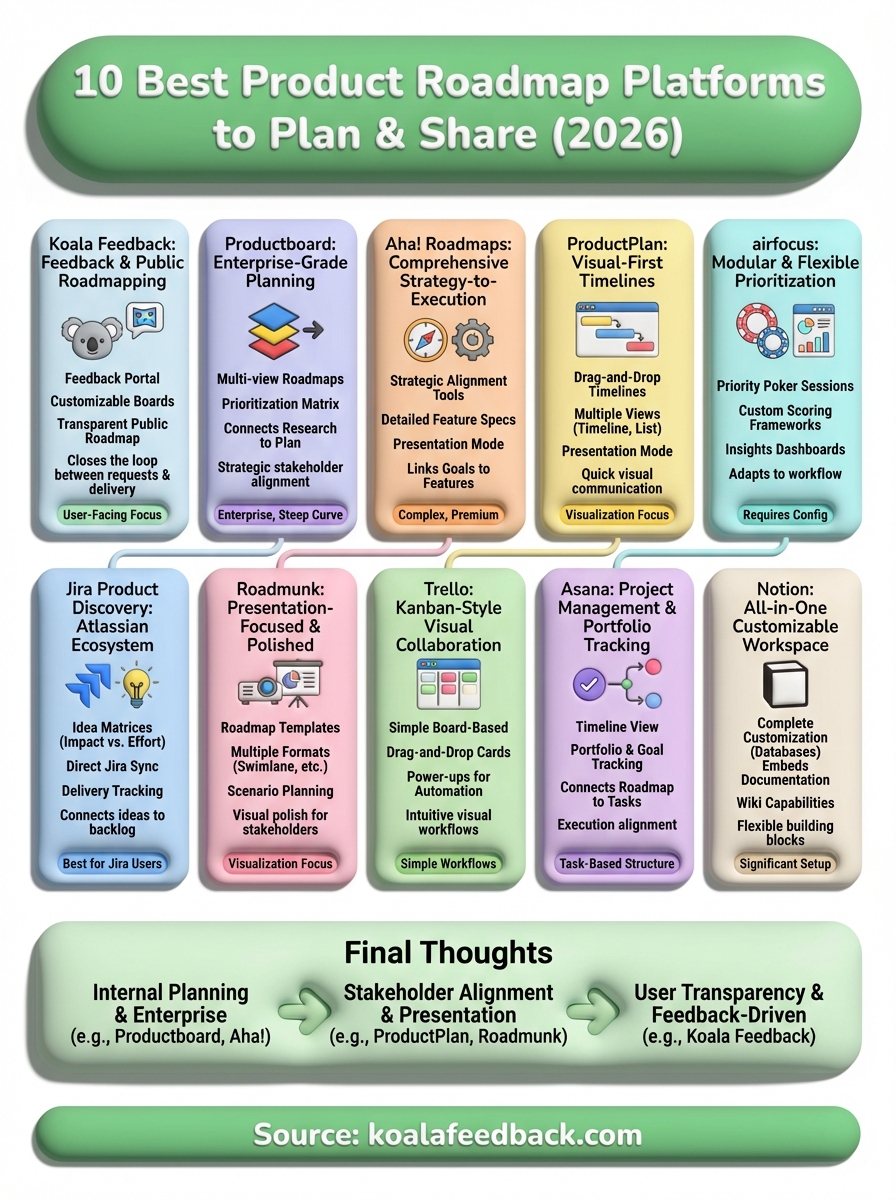 10 Best Product Roadmap Platforms to Plan & Share (2026)

Koala Feedback: Feedback & Public Roadmapping

Feedback Portal
Customizable Boards
Transparent Public Roadmap
Closes the loop between requests & delivery

User-Facing Focus

Productboard: Enterprise-Grade Planning

Multi-view Roadmaps
Prioritization Matrix
Connects Research to Plan
Strategic stakeholder alignment

Enterprise, Steep Curve

Aha! Roadmaps: Comprehensive Strategy-to-Execution

Strategic Alignment Tools
Detailed Feature Specs
Presentation Mode
Links Goals to Features

Complex, Premium

ProductPlan: Visual-First Timelines

Drag-and-Drop Timelines
Multiple Views (Timeline, List)
Presentation Mode
Quick visual communication

Visualization Focus

airfocus: Modular & Flexible Prioritization

Priority Poker Sessions
Custom Scoring Frameworks
Insights Dashboards
Adapts to workflow

Requires Config

Jira Product Discovery: Atlassian Ecosystem

Idea Matrices (Impact vs. Effort)
Direct Jira Sync
Delivery Tracking
Connects ideas to backlog

Best for Jira Users

Roadmunk: Presentation-Focused & Polished

Roadmap Templates
Multiple Formats (Swimlane, etc.)
Scenario Planning
Visual polish for stakeholders

Visualization Focus

Trello: Kanban-Style Visual Collaboration

Simple Board-Based
Drag-and-Drop Cards
Power-ups for Automation
Intuitive visual workflows

Simple Workflows

Asana: Project Management & Portfolio Tracking

Timeline View
Portfolio & Goal Tracking
Connects Roadmap to Tasks
Execution alignment

Task-Based Structure

Notion: All-in-One Customizable Workspace

Complete Customization (Databases)
Embeds Documentation
Wiki Capabilities
Flexible building blocks

Significant Setup

Final Thoughts

Internal Planning & Enterprise (e.g., Productboard, Aha!)
Stakeholder Alignment & Presentation (e.g., ProductPlan, Roadmunk)
User Transparency & Feedback-Driven (e.g., Koala Feedback)

Source: koalafeedback.com